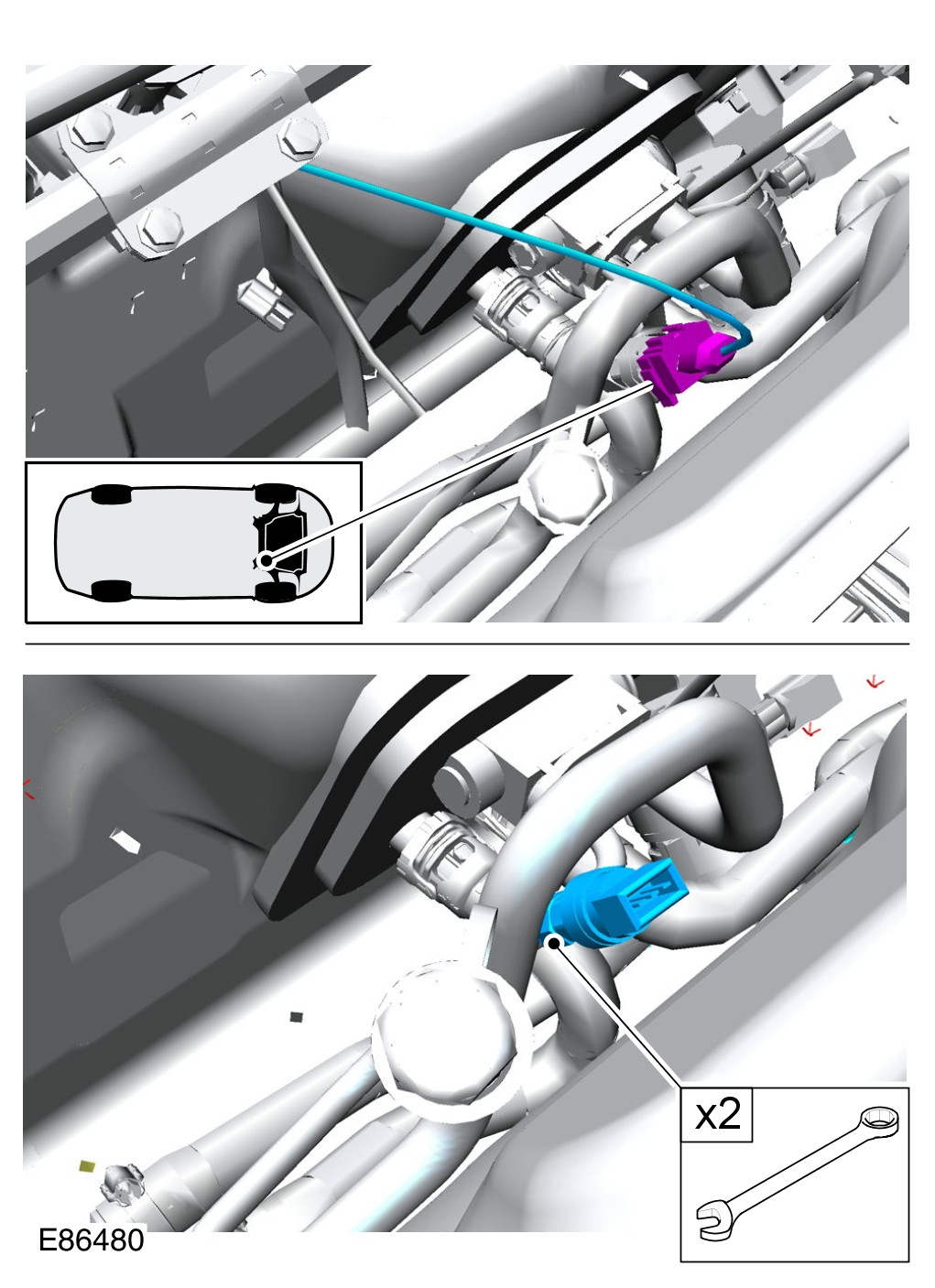 x2

E86480