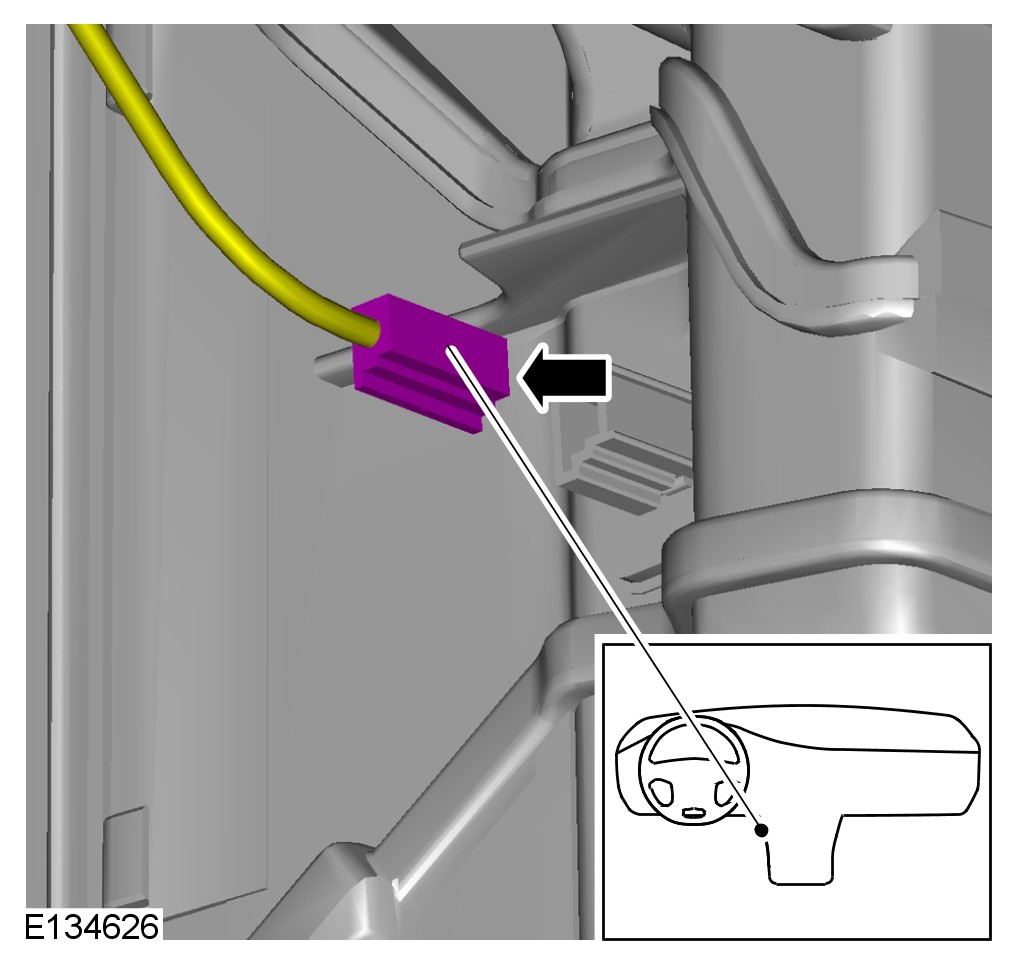 E134626