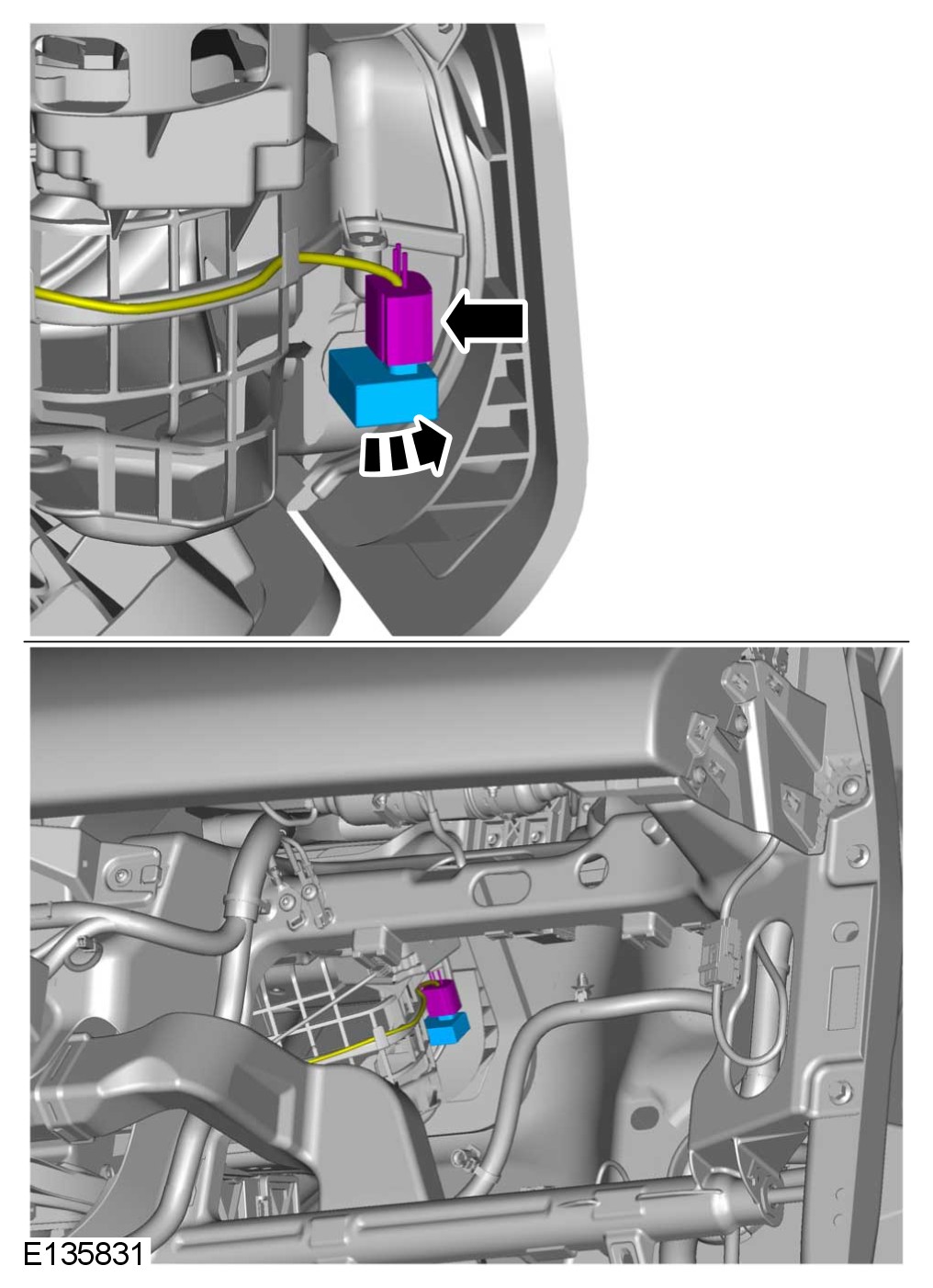 E135831