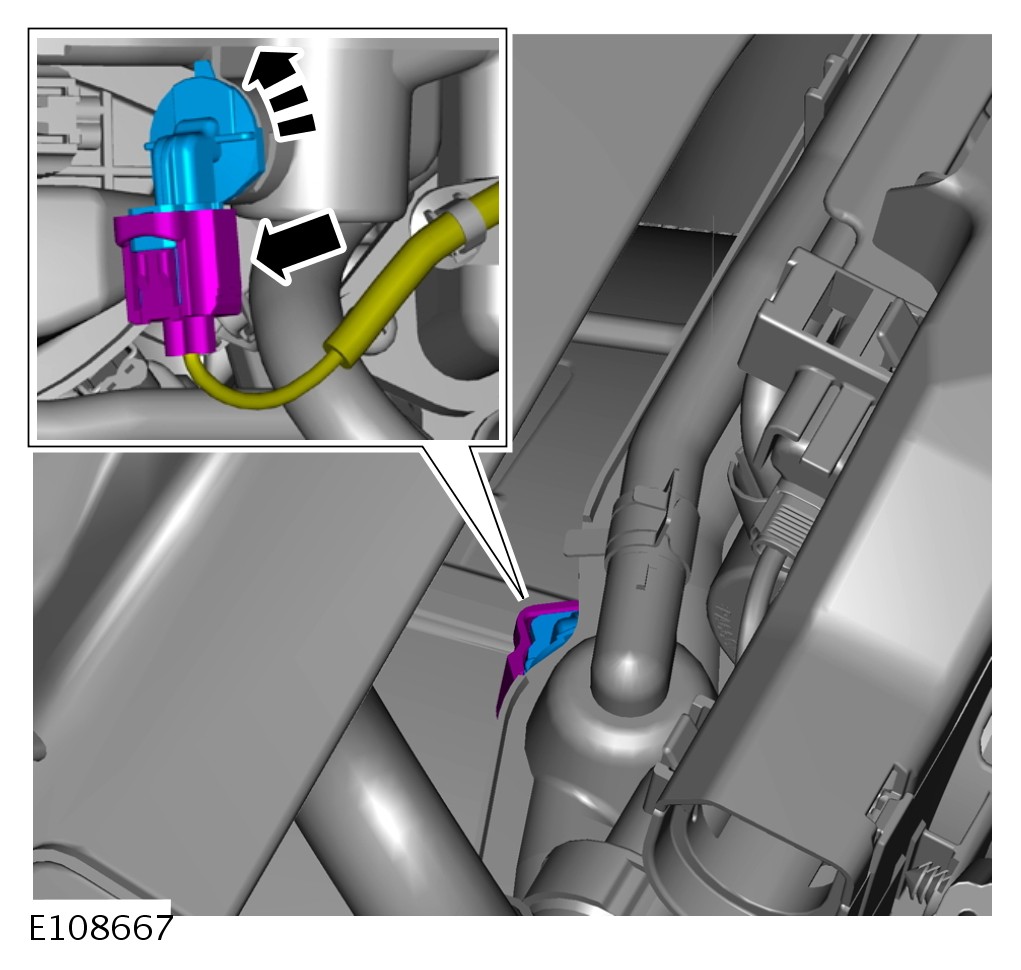 E108667