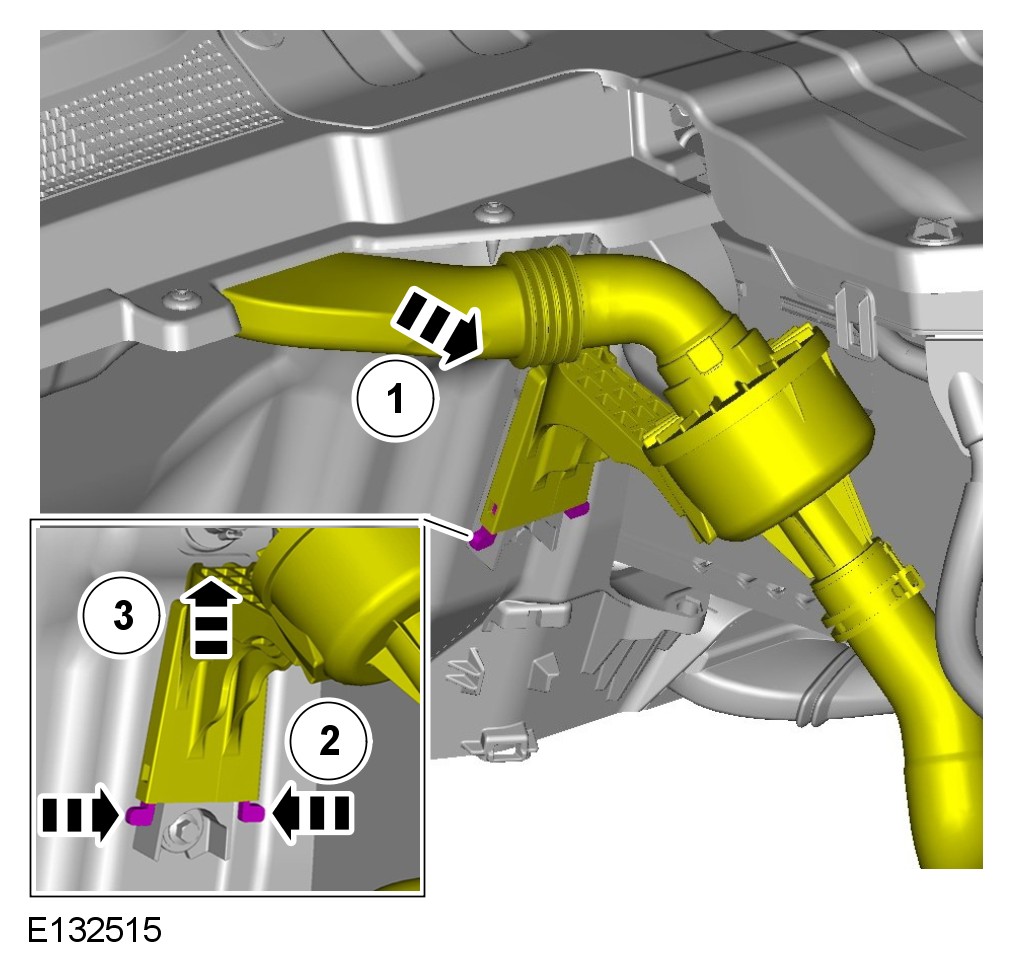 1
3
2
E132515