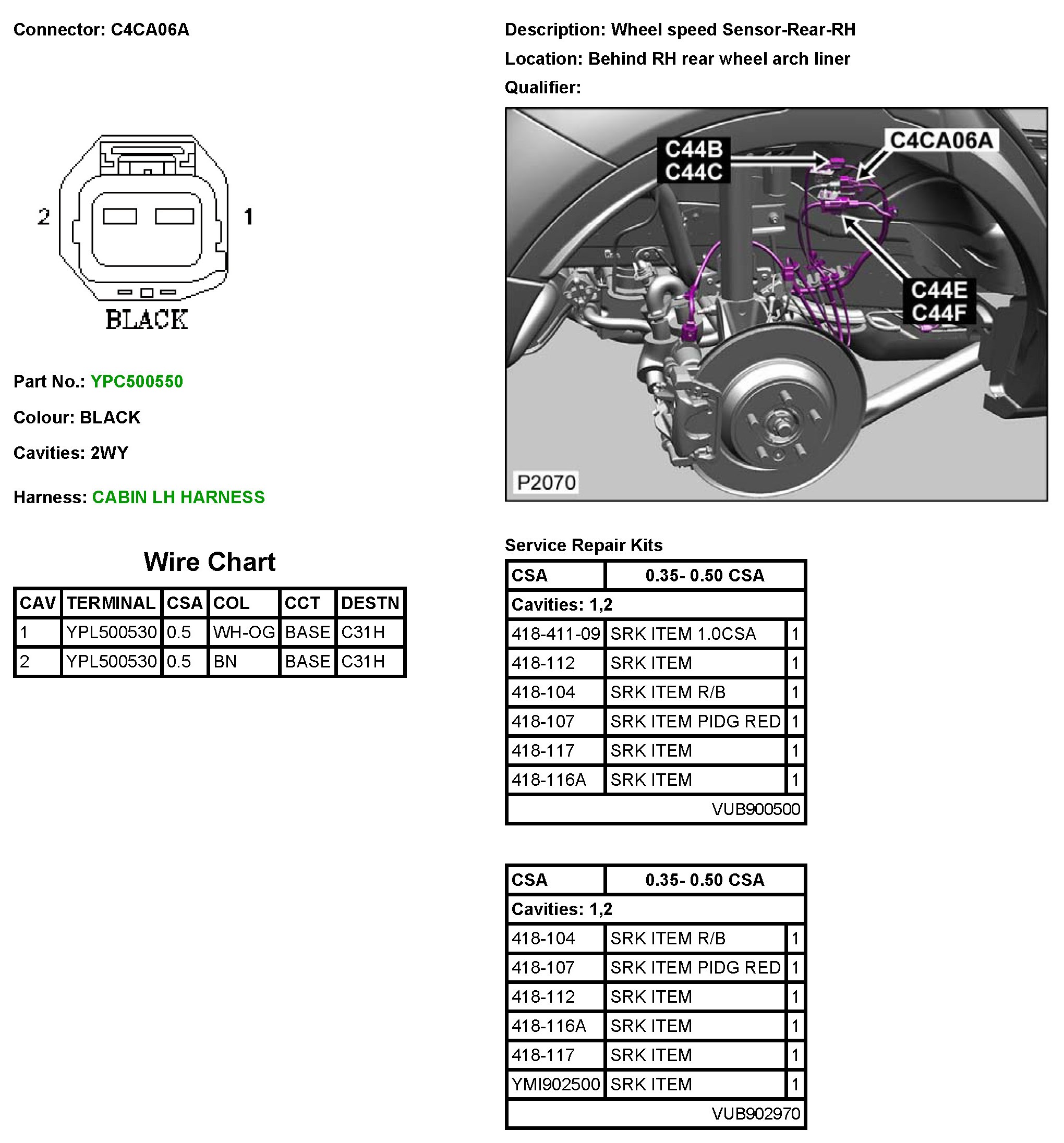 Connector: C4CA06A

2 1

BLACK

Part No.: YPC500550

Colour: BLACK

Cavities: 2WY

Harness: CABIN LH HARNESS

Wire Chart

| CAV | TERMINAL | CSA | COL | CCT | DESTN |
|---|---|---|---|---|---|
| 1 | YPL500530 | 0.5 | WH-OG | BASE | C31H |
| 2 | YPL500530 | 0.5 | BN | BASE | C31H |

Description: Wheel speed Sensor-Rear-RH

Location: Behind RH rear wheel arch liner

Qualifier:

C44B
C44C

C4CA06A

C44E
C44F

P2070

Service Repair Kits

| CSA | 0.35- 0.50 CSA | |
|---|---|---|
| Cavities: 1,2 | | |
| 418-411-09 | SRK ITEM 1.0CSA | 1 |
| 418-112 | SRK ITEM | 1 |
| 418-104 | SRK ITEM R/B | 1 |
| 418-107 | SRK ITEM PIDG RED | 1 |
| 418-117 | SRK ITEM | 1 |
| 418-116A | SRK ITEM | 1 |
| | VUB900500 | |

| CSA | 0.35- 0.50 CSA | |
|---|---|---|
| Cavities: 1,2 | | |
| 418-104 | SRK ITEM R/B | 1 |
| 418-107 | SRK ITEM PIDG RED | 1 |
| 418-112 | SRK ITEM | 1 |
| 418-116A | SRK ITEM | 1 |
| 418-117 | SRK ITEM | 1 |
| YMI902500 | SRK ITEM | 1 |
| | VUB902970 | |