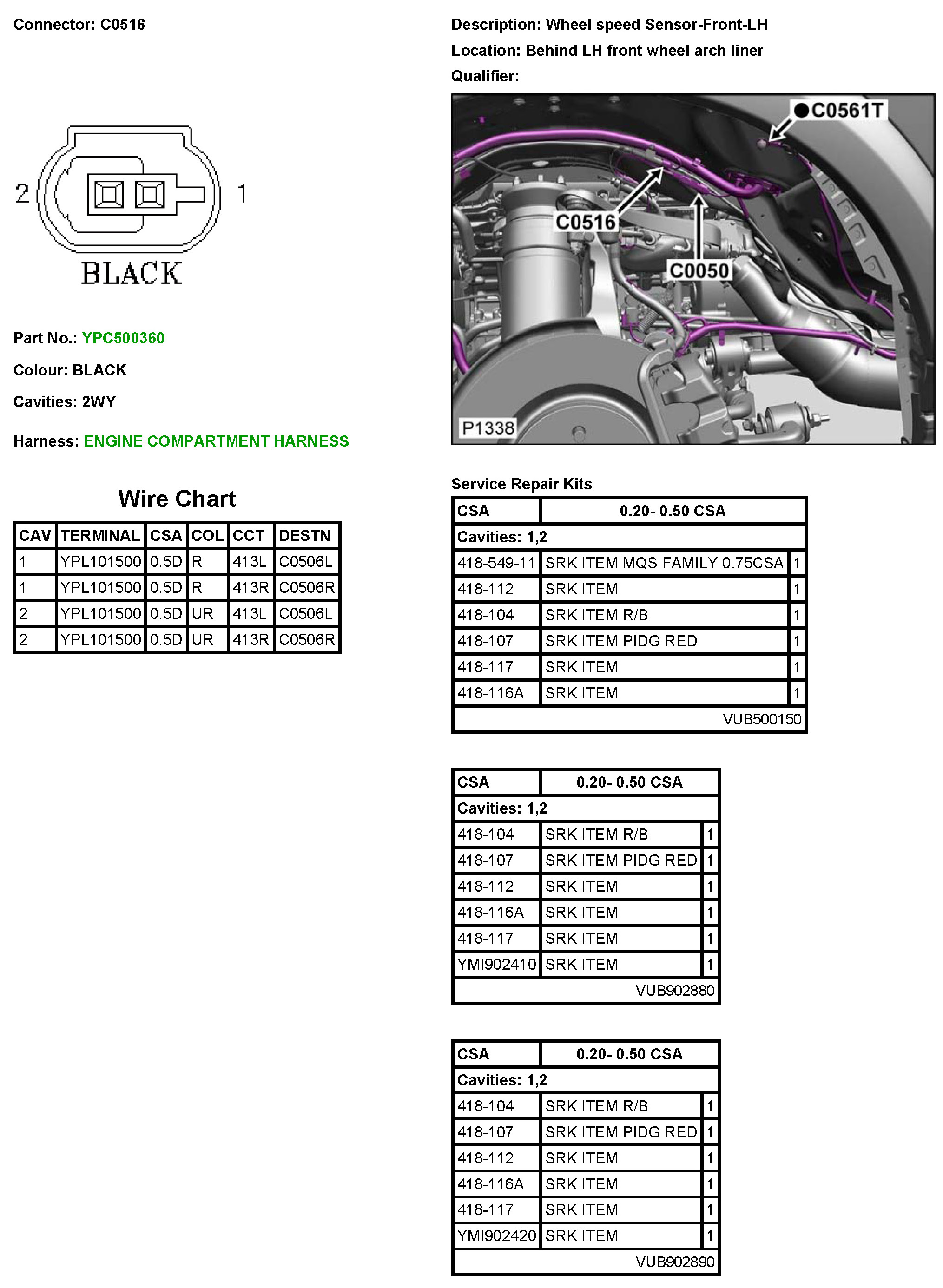 Connector: C0516

2 1
BLACK

Part No.: YPC500360

Colour: BLACK

Cavities: 2WY

Harness: ENGINE COMPARTMENT HARNESS

Wire Chart

| CAV | TERMINAL | CSA | COL | CCT | DESTN |
|---|---|---|---|---|---|
| 1 | YPL101500 | 0.5D | R | 413L | C0506L |
| 1 | YPL101500 | 0.5D | R | 413R | C0506R |
| 2 | YPL101500 | 0.5D | UR | 413L | C0506L |
| 2 | YPL101500 | 0.5D | UR | 413R | C0506R |

Description: Wheel speed Sensor-Front-LH

Location: Behind LH front wheel arch liner

Qualifier:

C0561T
C0516
C0050
P1338

Service Repair Kits

| CSA | 0.20- 0.50 CSA | |
|---|---|---|
| Cavities: 1,2 | | |
| 418-549-11 | SRK ITEM MQS FAMILY 0.75CSA | 1 |
| 418-112 | SRK ITEM | 1 |
| 418-104 | SRK ITEM R/B | 1 |
| 418-107 | SRK ITEM PIDG RED | 1 |
| 418-117 | SRK ITEM | 1 |
| 418-116A | SRK ITEM | 1 |
| | VUB500150 | |

| CSA | 0.20- 0.50 CSA | |
|---|---|---|
| Cavities: 1,2 | | |
| 418-104 | SRK ITEM R/B | 1 |
| 418-107 | SRK ITEM PIDG RED | 1 |
| 418-112 | SRK ITEM | 1 |
| 418-116A | SRK ITEM | 1 |
| 418-117 | SRK ITEM | 1 |
| YMI902410 | SRK ITEM | 1 |
| | VUB902880 | |

| CSA | 0.20- 0.50 CSA | |
|---|---|---|
| Cavities: 1,2 | | |
| 418-104 | SRK ITEM R/B | 1 |
| 418-107 | SRK ITEM PIDG RED | 1 |
| 418-112 | SRK ITEM | 1 |
| 418-116A | SRK ITEM | 1 |
| 418-117 | SRK ITEM | 1 |
| YMI902420 | SRK ITEM | 1 |
| | VUB902890 | |