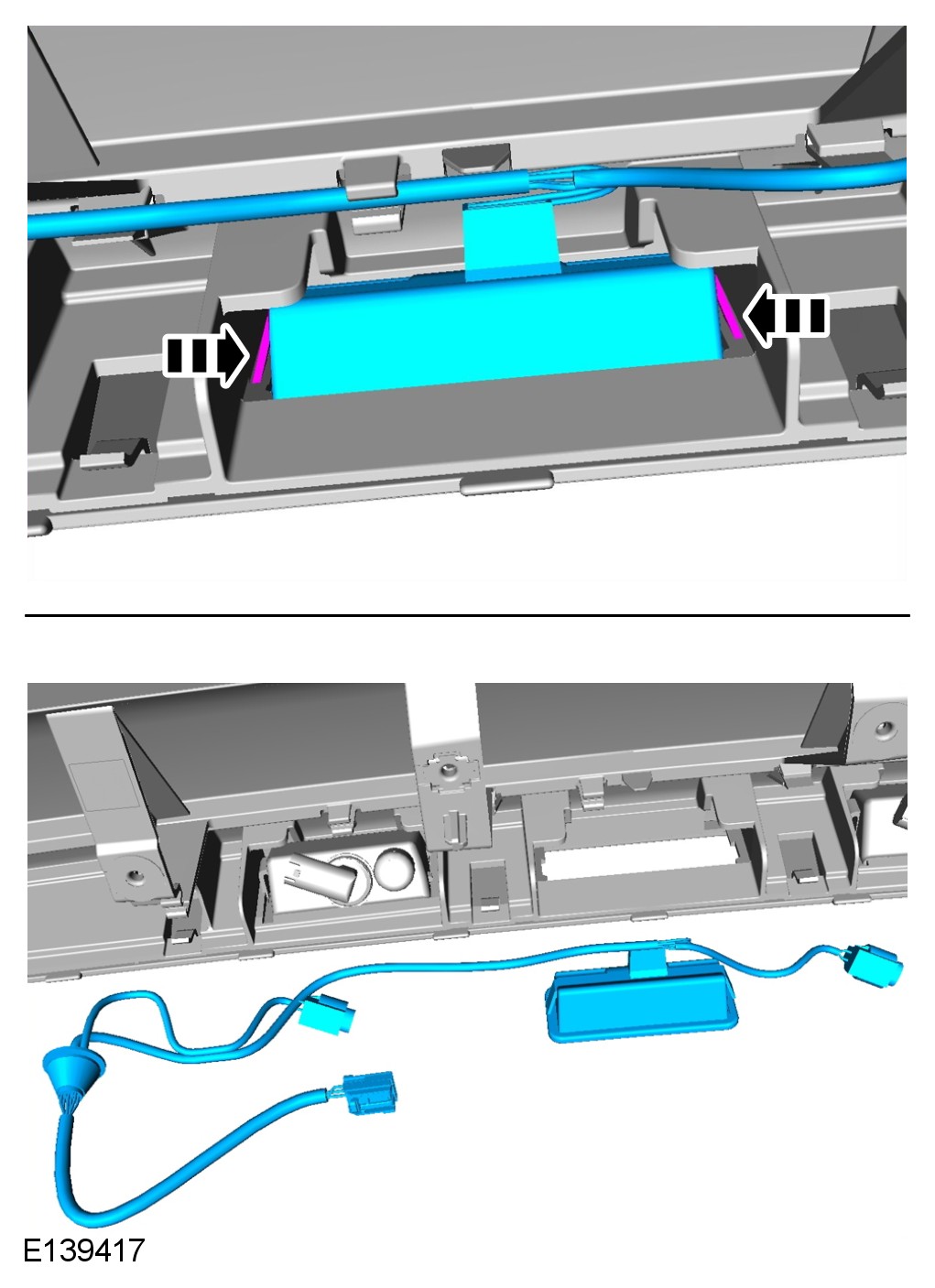 E139417