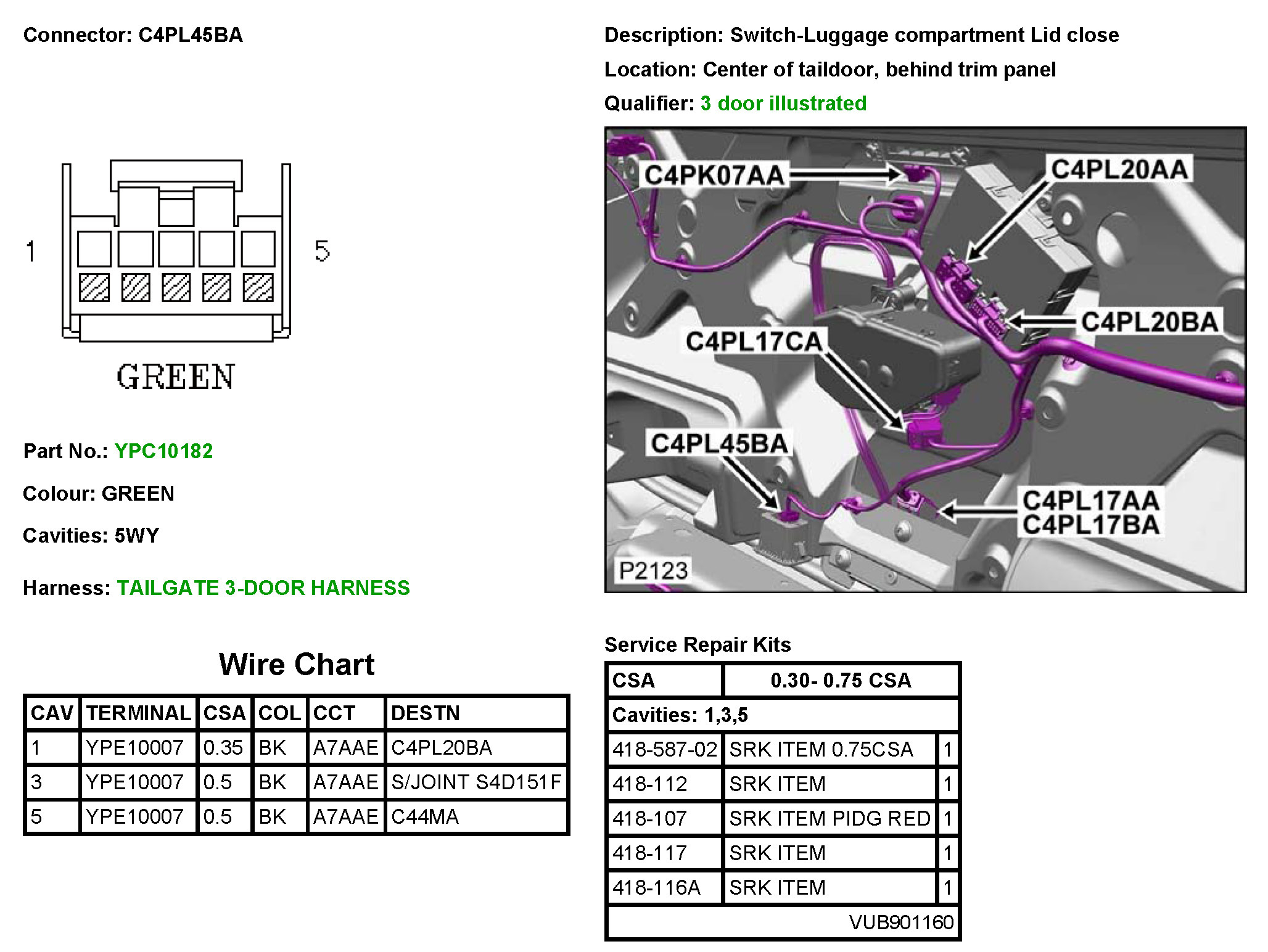 Connector: C4PL45BA

1

5

GREEN

Part No.: YPC10182

Colour: GREEN

Cavities: 5WY

Harness: TAILGATE 3-DOOR HARNESS

Wire Chart

| CAV | TERMINAL | CSA | COL | CCT | DESTN |
|---|---|---|---|---|---|
| 1 | YPE10007 | 0.35 | BK | A7AAE | C4PL20BA |
| 3 | YPE10007 | 0.5 | BK | A7AAE | S/JOINT S4D151F |
| 5 | YPE10007 | 0.5 | BK | A7AAE | C44MA |

Description: Switch-Luggage compartment Lid close

Location: Center of taildoor, behind trim panel

Qualifier: 3 door illustrated

C4PK07AA
C4PL20AA
C4PL20BA
C4PL17CA
C4PL45BA
C4PL17AA
C4PL17BA
P2123

Service Repair Kits

| CSA | 0.30- 0.75 CSA | |
|---|---|---|
| Cavities: 1,3,5 | | |
| 418-587-02 | SRK ITEM 0.75CSA | 1 |
| 418-112 | SRK ITEM | 1 |
| 418-107 | SRK ITEM PIDG RED | 1 |
| 418-117 | SRK ITEM | 1 |
| 418-116A | SRK ITEM | 1 |
| | VUB901160 | |