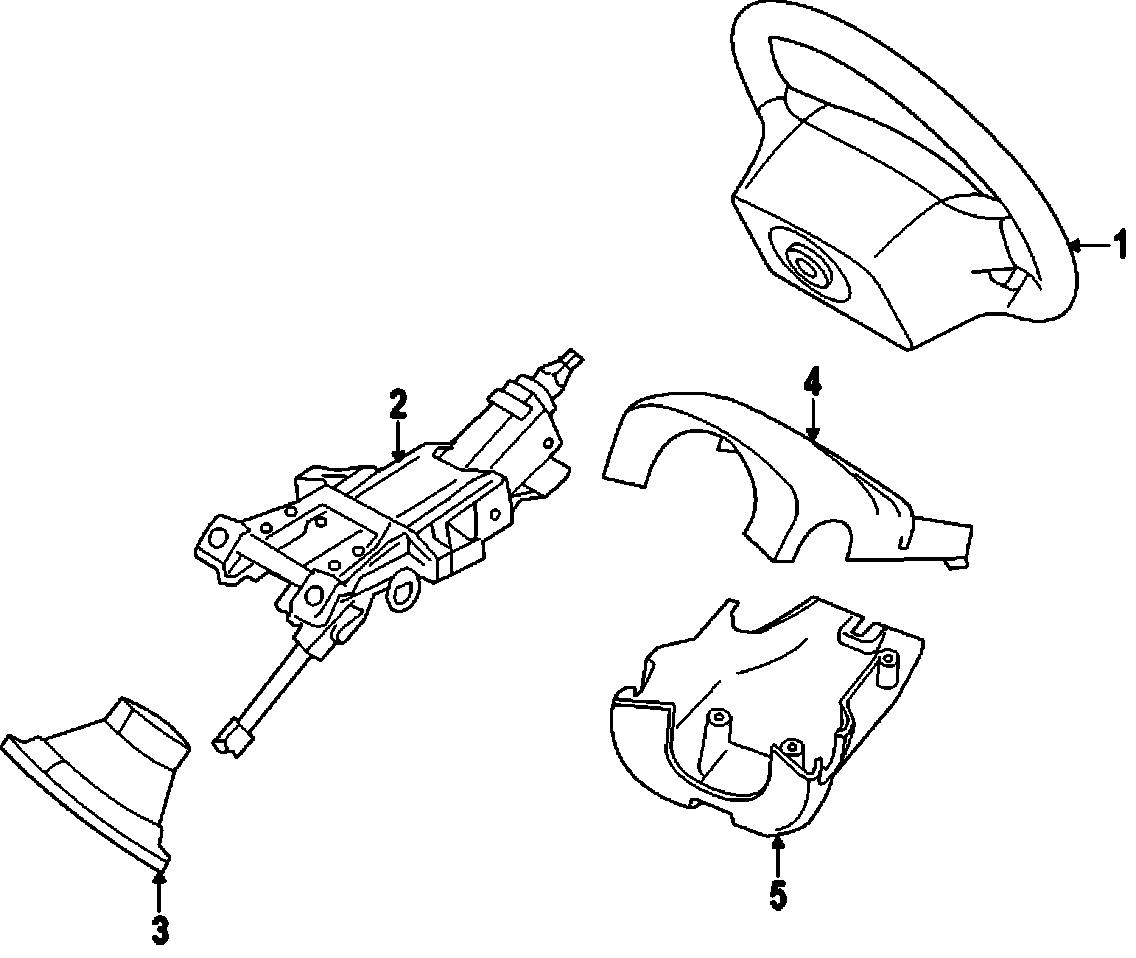 1
2
4
3
5