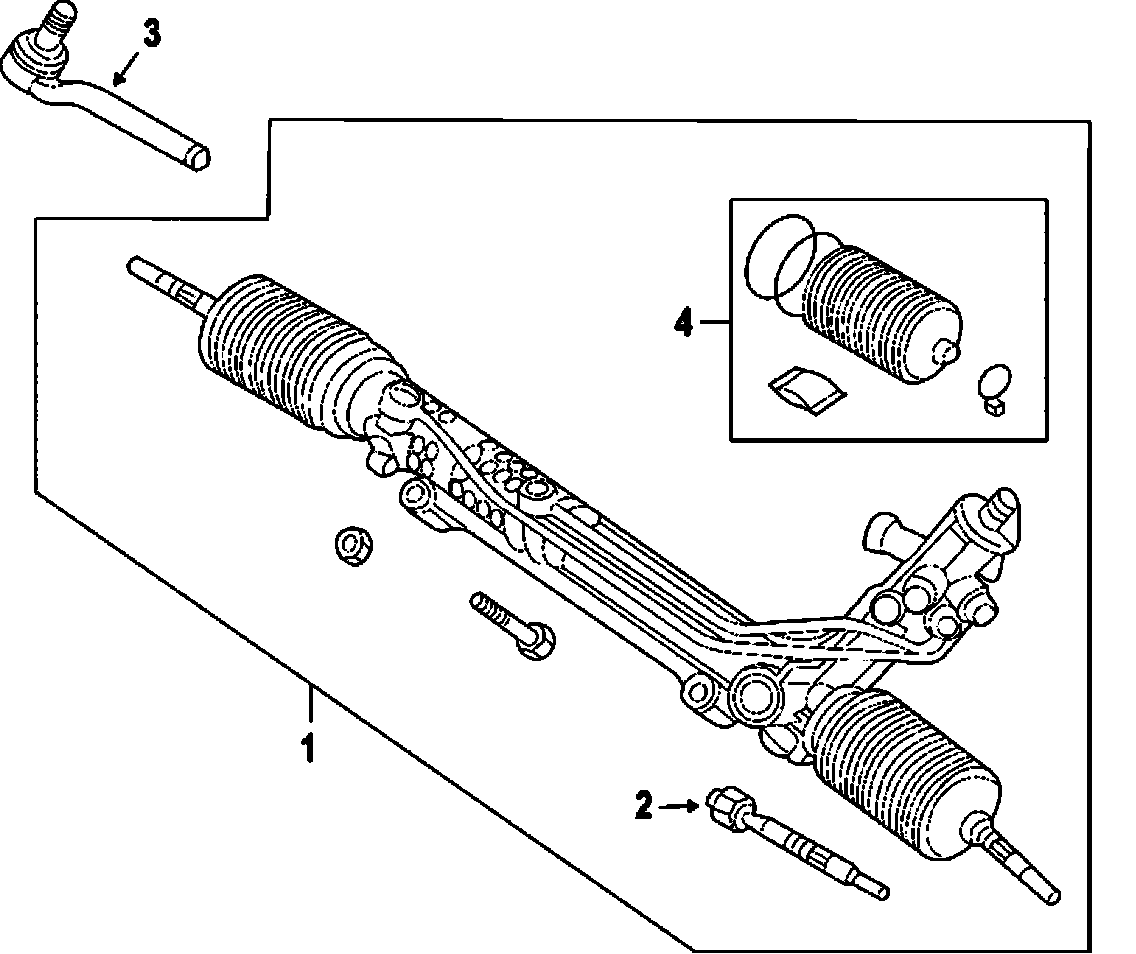 3
4
1
2