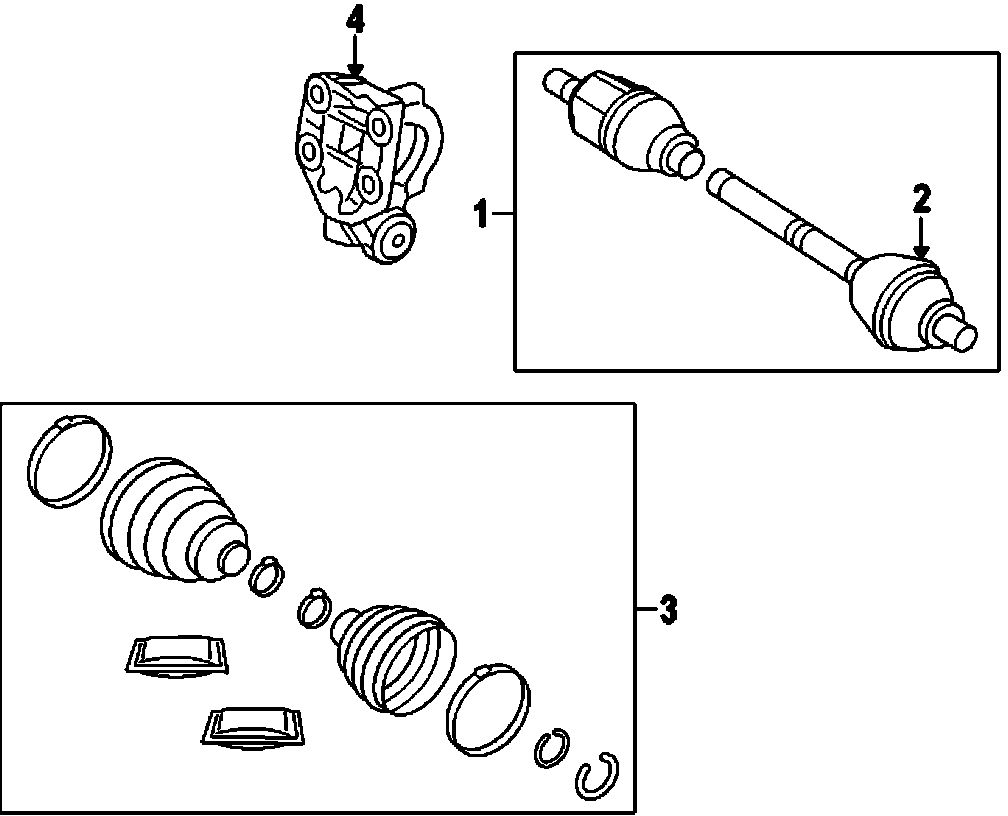 4
1
2
3