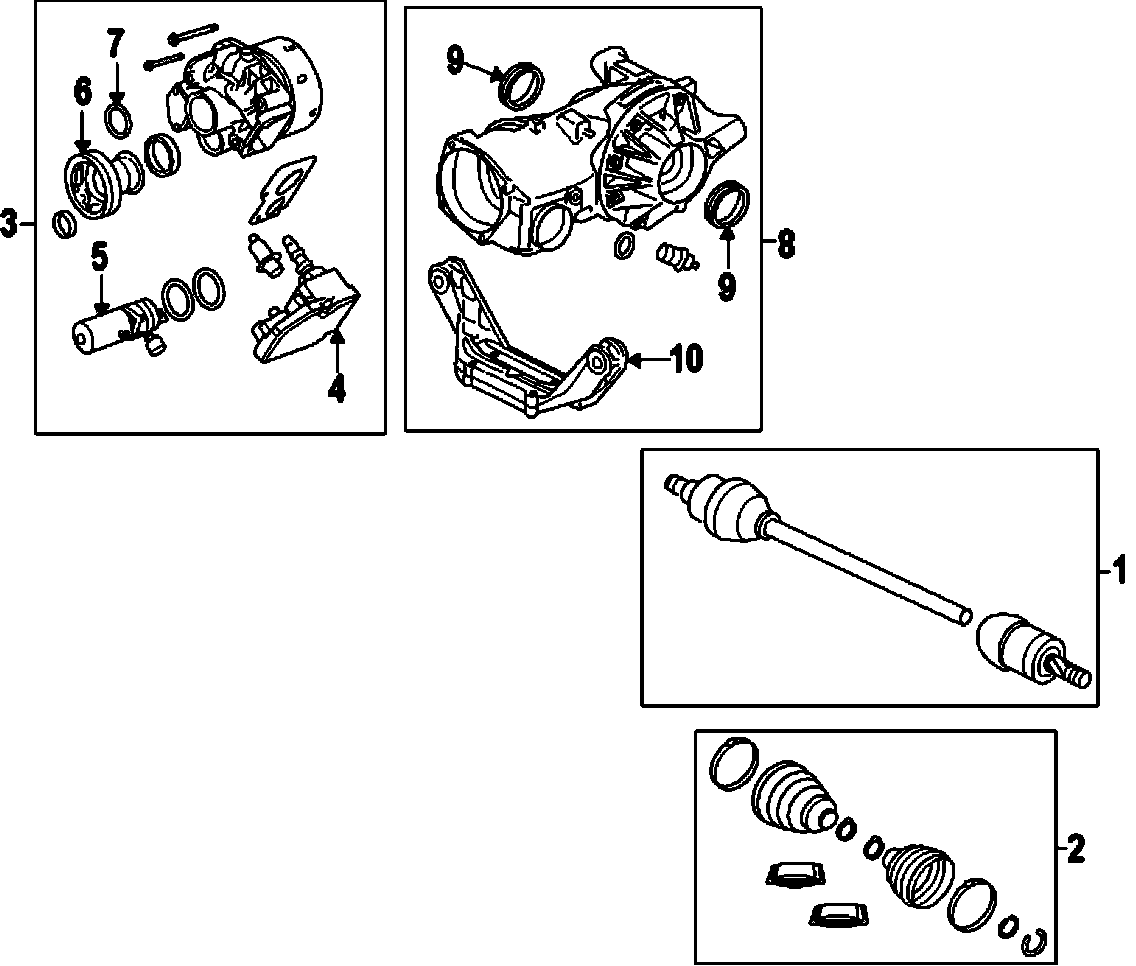 7
6
3
5
4
9
8
9
10
1
2