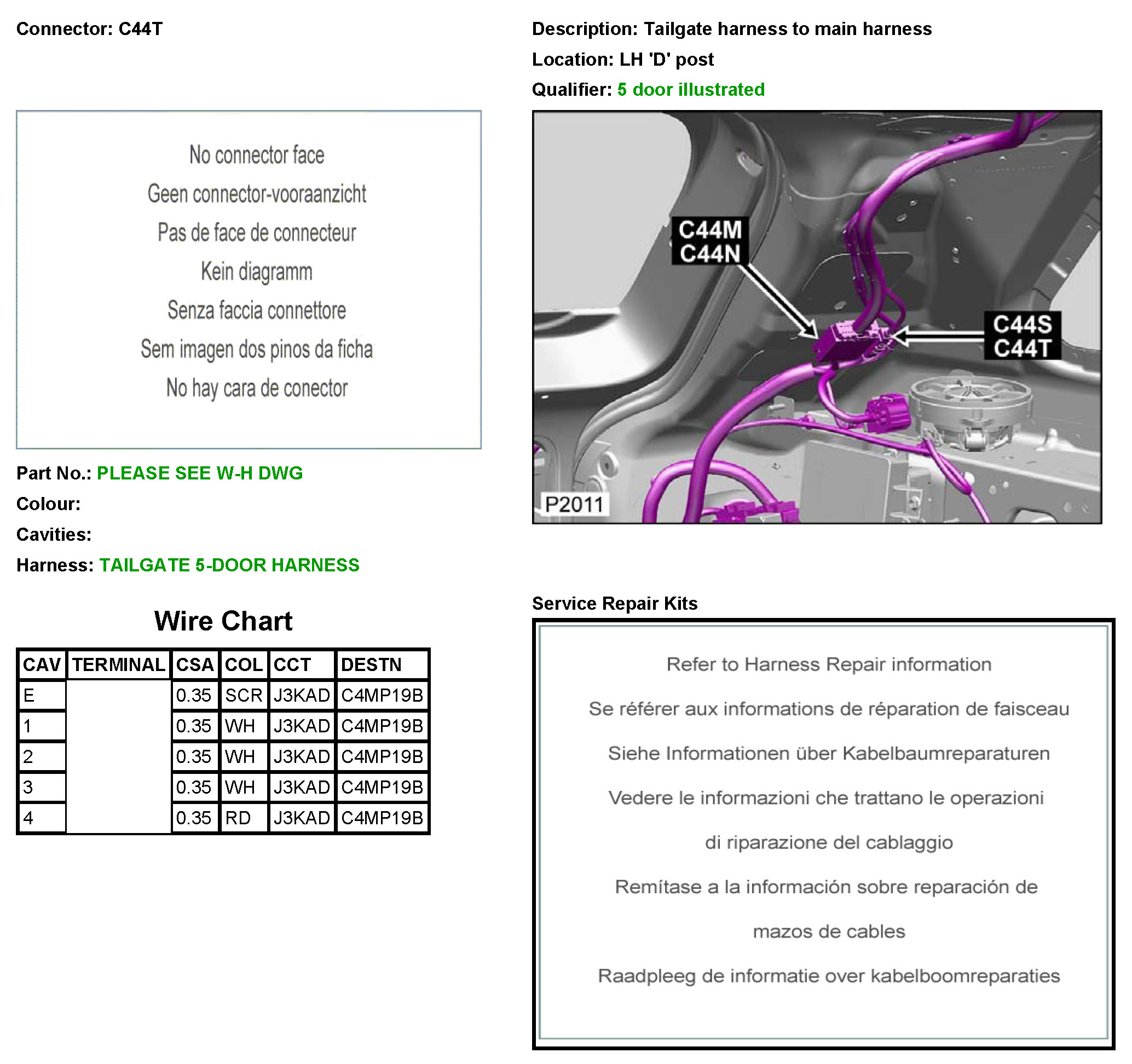 Connector: C44T

No connector face

Geen connector-vooraanzicht

Pas de face de connecteur

Kein diagramm

Senza faccia connettore

Sem imagen dos pinos da ficha

No hay cara de conector

Part No.: PLEASE SEE W-H DWG

Colour:

Cavities:

Harness: TAILGATE 5-DOOR HARNESS

Wire Chart

| CAV | TERMINAL | CSA | COL | CCT | DESTN |
|---|---|---|---|---|---|
| E | | 0.35 | SCR | J3KAD | C4MP19B |
| 1 | | 0.35 | WH | J3KAD | C4MP19B |
| 2 | | 0.35 | WH | J3KAD | C4MP19B |
| 3 | | 0.35 | WH | J3KAD | C4MP19B |
| 4 | | 0.35 | RD | J3KAD | C4MP19B |

Description: Tailgate harness to main harness

Location: LH 'D' post

Qualifier: 5 door illustrated

C44M
C44N

C44S
C44T

P2011

Service Repair Kits

Refer to Harness Repair information

Se référer aux informations de réparation de faisceau

Siehe Informationen über Kabelbaumreparaturen

Vedere le informazioni che trattano le operazioni di riparazione del cablaggio

Remítase a la información sobre reparación de mazos de cables

Raadpleeg de informatie over kabelboomreparaties