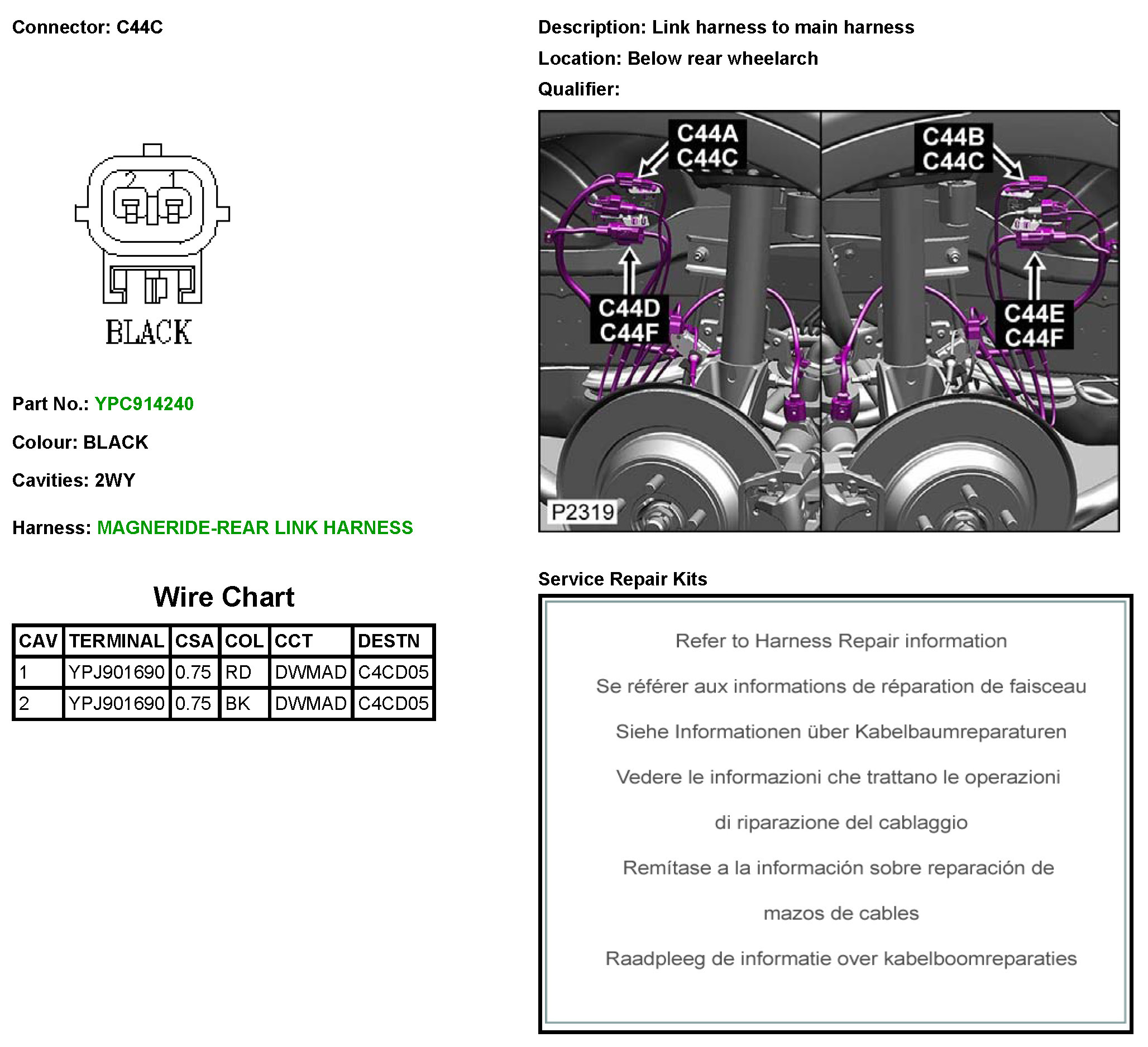 Connector: C44C

2 1

BLACK

Part No.: YPC914240

Colour: BLACK

Cavities: 2WY

Harness: MAGNERIDE-REAR LINK HARNESS

Wire Chart

| CAV | TERMINAL | CSA | COL | CCT | DESTN |
|---|---|---|---|---|---|
| 1 | YPJ901690 | 0.75 | RD | DWMAD | C4CD05 |
| 2 | YPJ901690 | 0.75 | BK | DWMAD | C4CD05 |

Description: Link harness to main harness

Location: Below rear wheelarch

Qualifier:

C44A C44C

C44B C44C

C44D C44F

C44E C44F

P2319

Service Repair Kits

Refer to Harness Repair information

Se référer aux informations de réparation de faisceau

Siehe Informationen über Kabelbaumreparaturen

Vedere le informazioni che trattano le operazioni di riparazione del cablaggio

Remítase a la información sobre reparación de mazos de cables

Raadpleeg de informatie over kabelboomreparaties