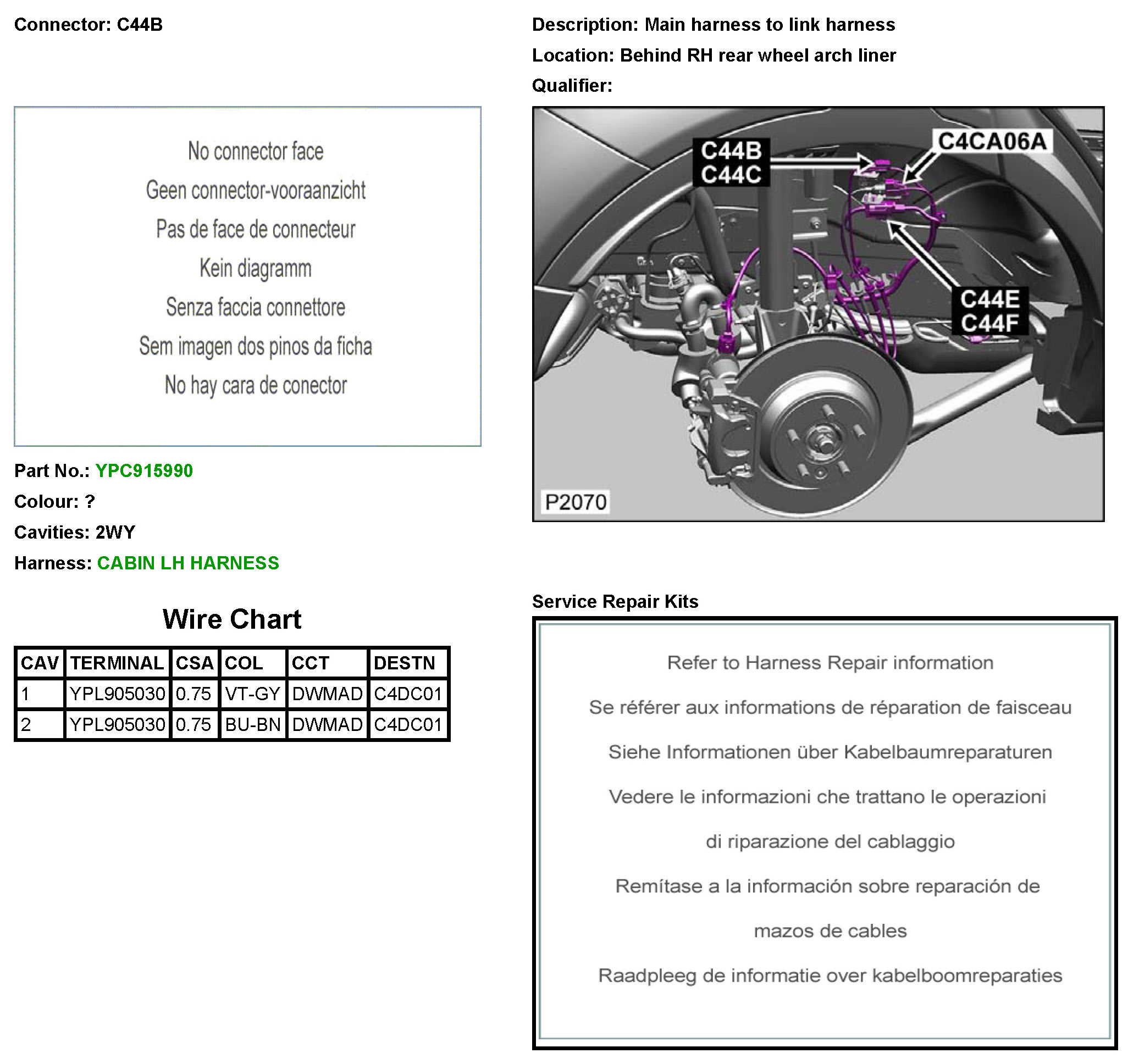 Connector: C44B

No connector face

Geen connector-vooraanzicht

Pas de face de connecteur

Kein diagramm

Senza faccia connettore

Sem imagen dos pinos da ficha

No hay cara de conector

Part No.: YPC915990

Colour: ?

Cavities: 2WY

Harness: CABIN LH HARNESS

Wire Chart

| CAV | TERMINAL | CSA | COL | CCT | DESTN |
|---|---|---|---|---|---|
| 1 | YPL905030 | 0.75 | VT-GY | DWMAD | C4DC01 |
| 2 | YPL905030 | 0.75 | BU-BN | DWMAD | C4DC01 |

Description: Main harness to link harness

Location: Behind RH rear wheel arch liner

Qualifier:

C44B
C44C

C4CA06A

C44E
C44F

P2070

Service Repair Kits

Refer to Harness Repair information

Se référer aux informations de réparation de faisceau

Siehe Informationen über Kabelbaumreparaturen

Vedere le informazioni che trattano le operazioni di riparazione del cablaggio

Remítase a la información sobre reparación de mazos de cables

Raadpleeg de informatie over kabelboomreparaties