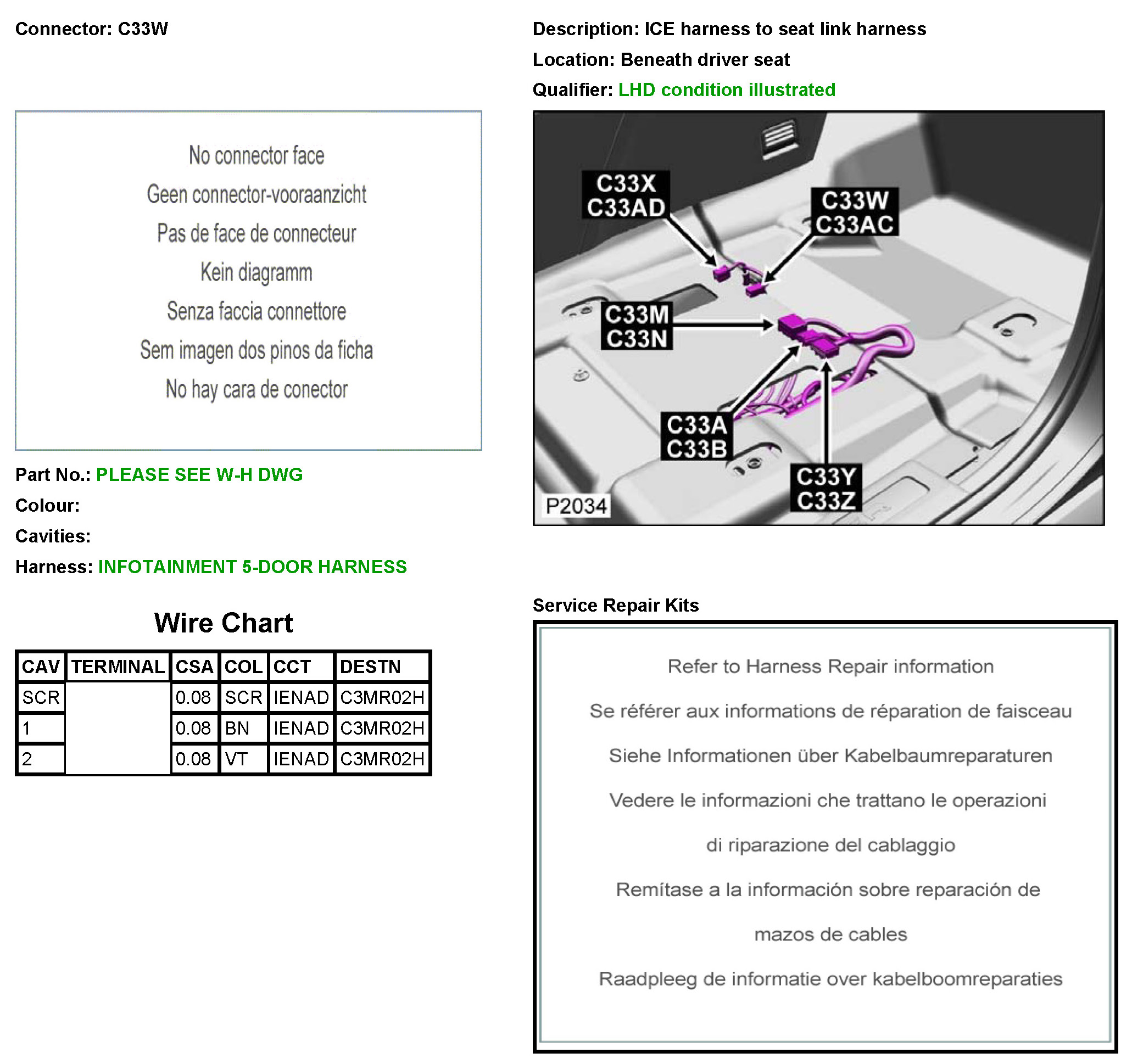 Connector: C33W

No connector face

Geen connector-vooraanzicht

Pas de face de connecteur

Kein diagramm

Senza faccia connettore

Sem imagen dos pinos da ficha

No hay cara de conector

Part No.: PLEASE SEE W-H DWG

Colour:

Cavities:

Harness: INFOTAINMENT 5-DOOR HARNESS

Wire Chart

| CAV | TERMINAL | CSA | COL | CCT | DESTN |
|---|---|---|---|---|---|
| SCR | | 0.08 | SCR | IENAD | C3MR02H |
| 1 | | 0.08 | BN | IENAD | C3MR02H |
| 2 | | 0.08 | VT | IENAD | C3MR02H |

Description: ICE harness to seat link harness

Location: Beneath driver seat

Qualifier: LHD condition illustrated

C33X
C33AD

C33W
C33AC

C33M
C33N

C33A
C33B

C33Y
C33Z

P2034

Service Repair Kits

Refer to Harness Repair information

Se référer aux informations de réparation de faisceau

Siehe Informationen über Kabelbaumreparaturen

Vedere le informazioni che trattano le operazioni di riparazione del cablaggio

Remítase a la información sobre reparación de mazos de cables

Raadpleeg de informatie over kabelboomreparaties