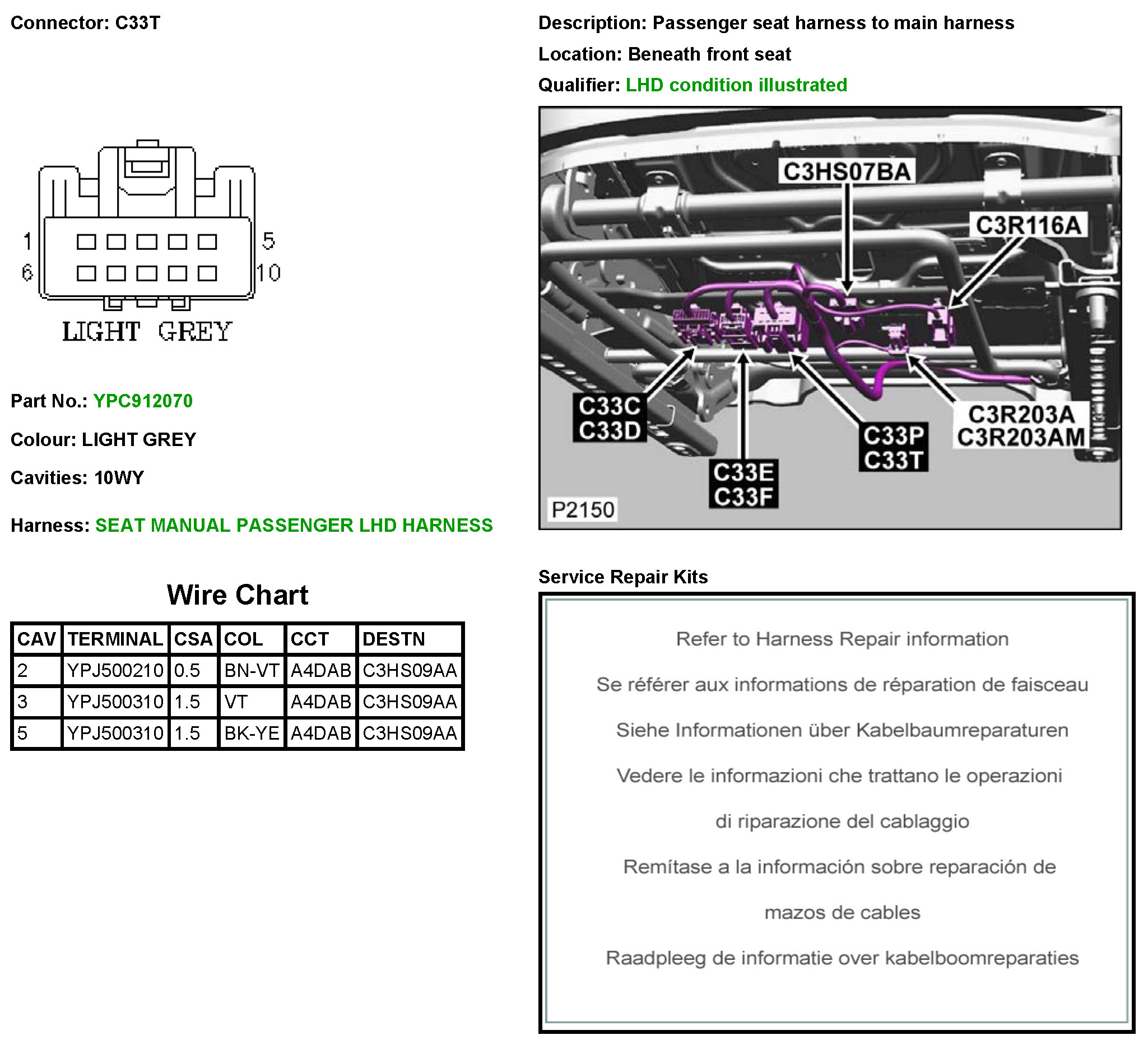 Connector: C33T

1 5
6 10

LIGHT GREY

Part No.: YPC912070

Colour: LIGHT GREY

Cavities: 10WY

Harness: SEAT MANUAL PASSENGER LHD HARNESS

Wire Chart

| CAV | TERMINAL | CSA | COL | CCT | DESTN |
|---|---|---|---|---|---|
| 2 | YPJ500210 | 0.5 | BN-VT | A4DAB | C3HS09AA |
| 3 | YPJ500310 | 1.5 | VT | A4DAB | C3HS09AA |
| 5 | YPJ500310 | 1.5 | BK-YE | A4DAB | C3HS09AA |

Description: Passenger seat harness to main harness

Location: Beneath front seat

Qualifier: LHD condition illustrated

C3HS07BA
C3R116A
C33C
C33D
C33E
C33F
C33P
C33T
C3R203A
C3R203AM
P2150

Service Repair Kits

Refer to Harness Repair information

Se référer aux informations de réparation de faisceau

Siehe Informationen über Kabelbaumreparaturen

Vedere le informazioni che trattano le operazioni

di riparazione del cablaggio

Remítase a la información sobre reparación de

mazos de cables

Raadpleeg de informatie over kabelboomreparaties