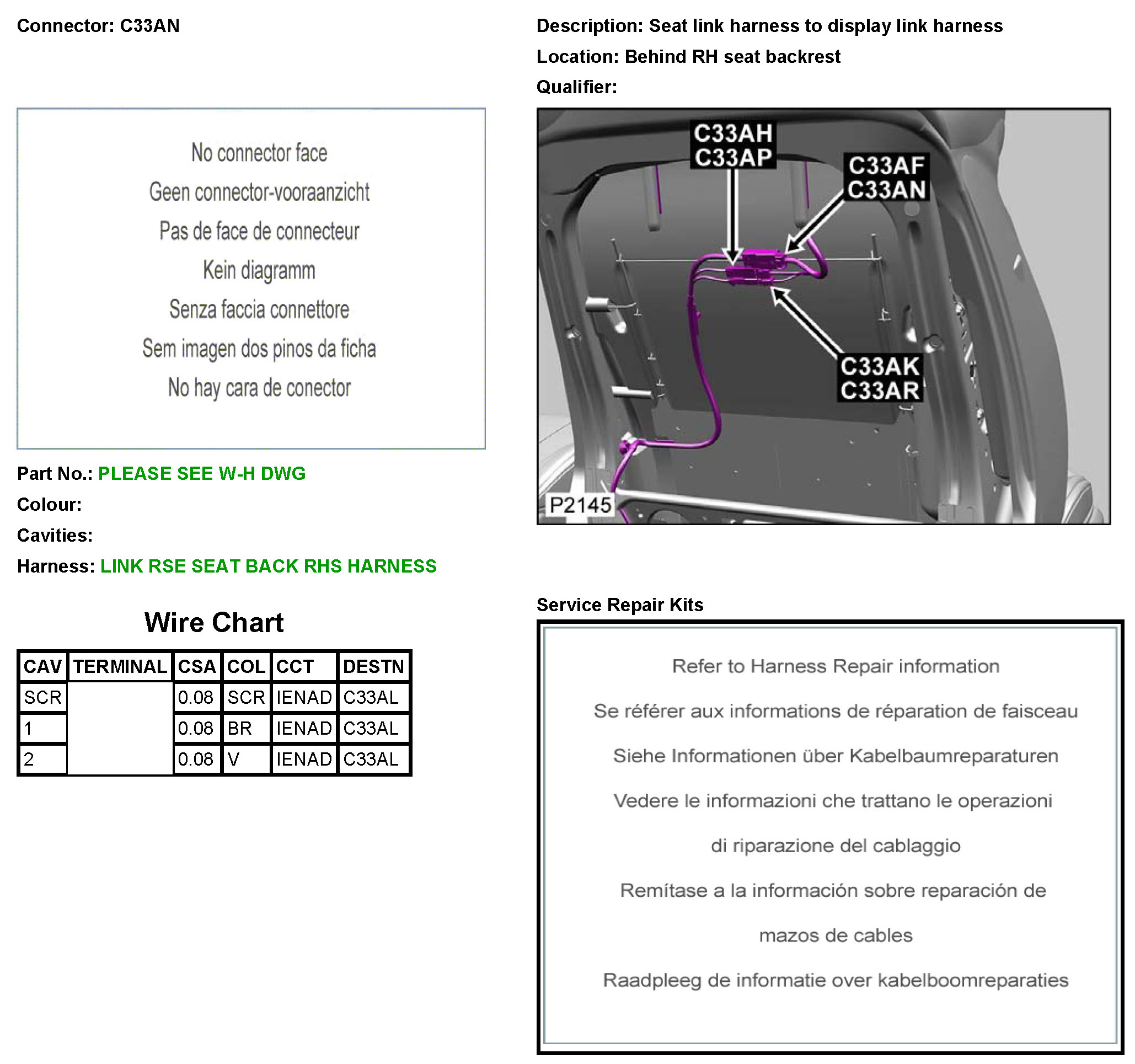 Connector: C33AN

No connector face

Geen connector-vooraanzicht

Pas de face de connecteur

Kein diagramm

Senza faccia connettore

Sem imagen dos pinos da ficha

No hay cara de conector

Part No.: PLEASE SEE W-H DWG

Colour:

Cavities:

Harness: LINK RSE SEAT BACK RHS HARNESS

Wire Chart

| CAV | TERMINAL | CSA | COL | CCT | DESTN |
|---|---|---|---|---|---|
| SCR | | 0.08 | SCR | IENAD | C33AL |
| 1 | | 0.08 | BR | IENAD | C33AL |
| 2 | | 0.08 | V | IENAD | C33AL |

Description: Seat link harness to display link harness

Location: Behind RH seat backrest

Qualifier:

C33AH
C33AP

C33AF
C33AN

C33AK
C33AR

P2145

Service Repair Kits

Refer to Harness Repair information

Se référer aux informations de réparation de faisceau

Siehe Informationen über Kabelbaumreparaturen

Vedere le informazioni che trattano le operazioni

di riparazione del cablaggio

Remítase a la información sobre reparación de

mazos de cables

Raadpleeg de informatie over kabelboomreparaties