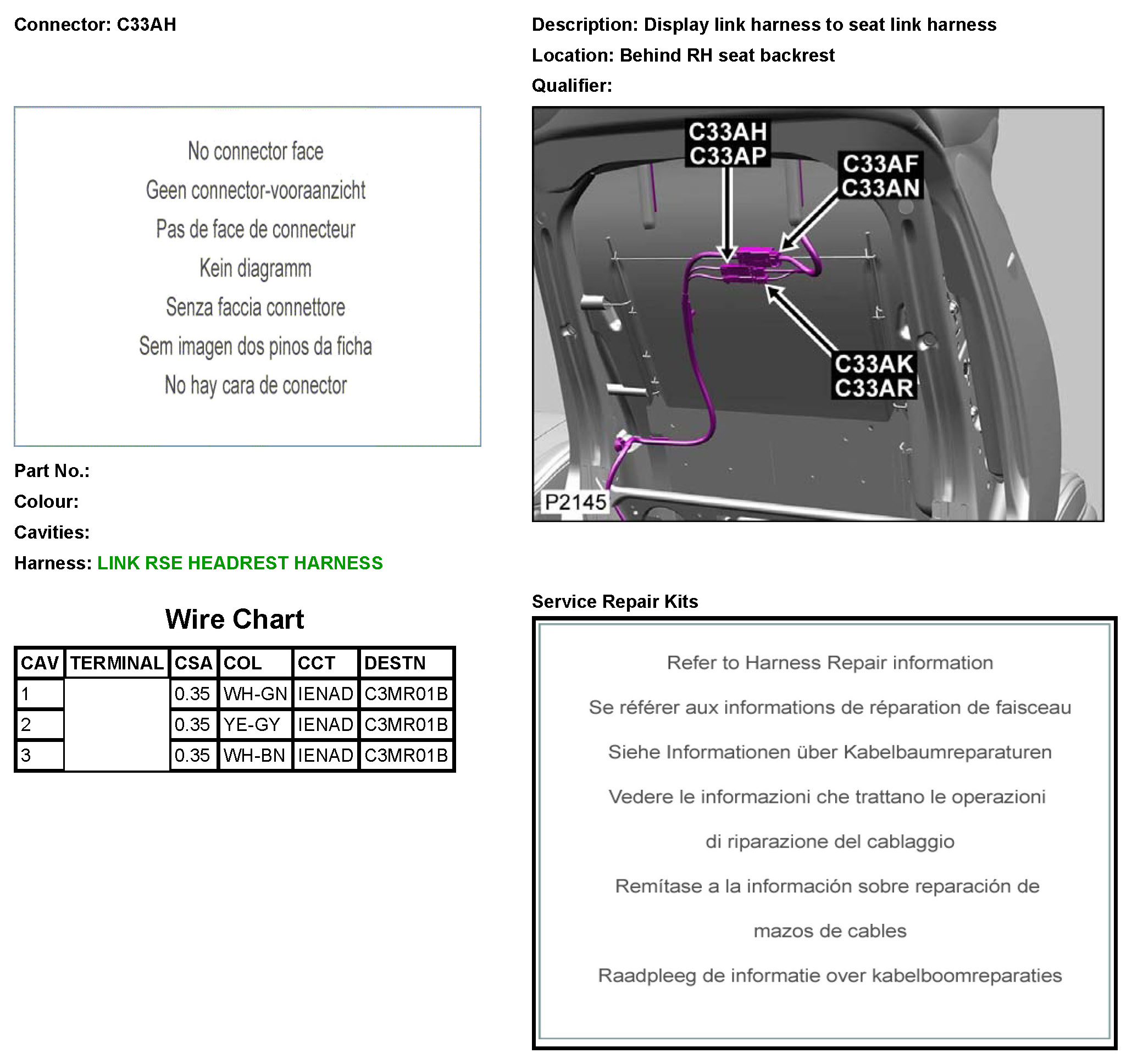 Connector: C33AH

No connector face

Geen connector-vooraanzicht

Pas de face de connecteur

Kein diagramm

Senza faccia connettore

Sem imagen dos pinos da ficha

No hay cara de conector

Part No.:

Colour:

Cavities:

Harness: LINK RSE HEADREST HARNESS

Wire Chart

| CAV | TERMINAL | CSA | COL | CCT | DESTN |
|---|---|---|---|---|---|
| 1 | | 0.35 | WH-GN | IENAD | C3MR01B |
| 2 | | 0.35 | YE-GY | IENAD | C3MR01B |
| 3 | | 0.35 | WH-BN | IENAD | C3MR01B |

Description: Display link harness to seat link harness

Location: Behind RH seat backrest

Qualifier:

C33AH
C33AP

C33AF
C33AN

C33AK
C33AR

P2145

Service Repair Kits

Refer to Harness Repair information

Se référer aux informations de réparation de faisceau

Siehe Informationen über Kabelbaumreparaturen

Vedere le informazioni che trattano le operazioni

di riparazione del cablaggio

Remítase a la información sobre reparación de

mazos de cables

Raadpleeg de informatie over kabelboomreparaties