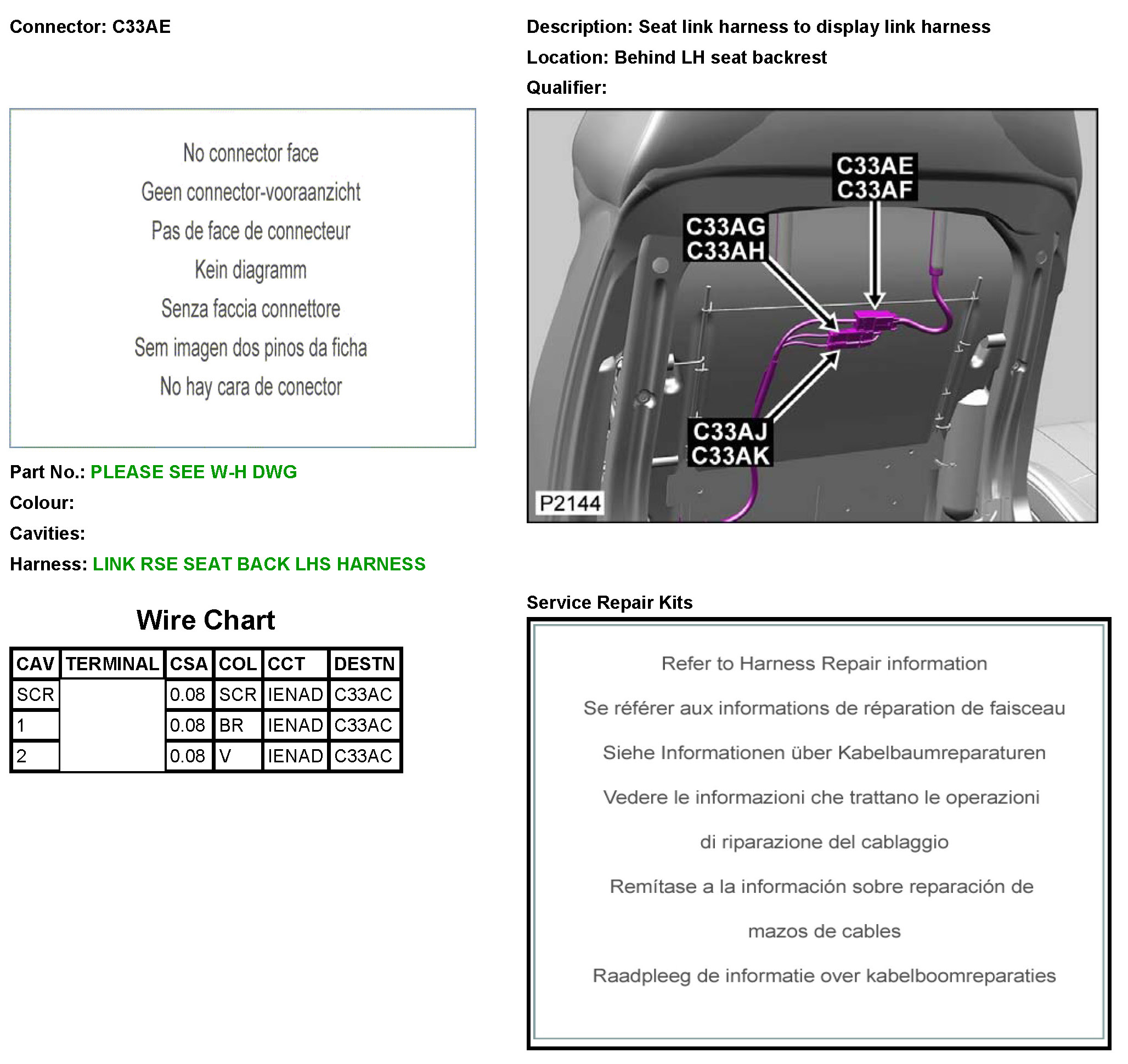 Connector: C33AE

No connector face
Geen connector-vooraanzicht
Pas de face de connecteur
Kein diagramm
Senza faccia connettore
Sem imagen dos pinos da ficha
No hay cara de conector

Part No.: PLEASE SEE W-H DWG
Colour:
Cavities:
Harness: LINK RSE SEAT BACK LHS HARNESS

Wire Chart

| CAV | TERMINAL | CSA | COL | CCT | DESTN |
|---|---|---|---|---|---|
| SCR | | 0.08 | SCR | IENAD | C33AC |
| 1 | | 0.08 | BR | IENAD | C33AC |
| 2 | | 0.08 | V | IENAD | C33AC |

Description: Seat link harness to display link harness
Location: Behind LH seat backrest
Qualifier:

C33AE
C33AF
C33AG
C33AH
C33AJ
C33AK
P2144

Service Repair Kits

Refer to Harness Repair information
Se référer aux informations de réparation de faisceau
Siehe Informationen über Kabelbaumreparaturen
Vedere le informazioni che trattano le operazioni di riparazione del cablaggio
Remítase a la información sobre reparación de mazos de cables
Raadpleeg de informatie over kabelboomreparaties