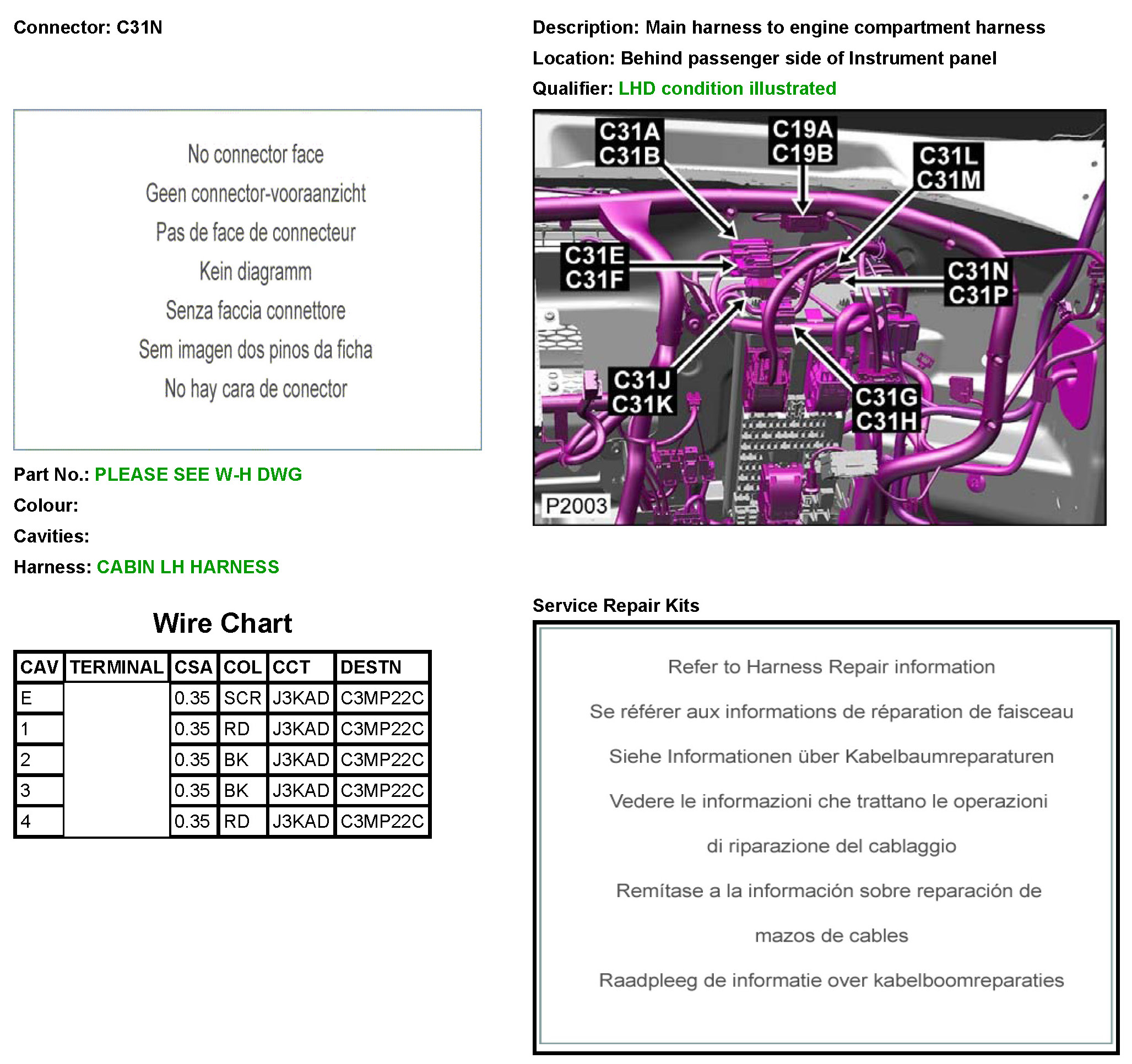 Connector: C31N

No connector face

Geen connector-vooraanzicht

Pas de face de connecteur

Kein diagramm

Senza faccia connettore

Sem imagen dos pinos da ficha

No hay cara de conector

Part No.: PLEASE SEE W-H DWG

Colour:

Cavities:

Harness: CABIN LH HARNESS

Wire Chart

| CAV | TERMINAL | CSA | COL | CCT | DESTN |
|---|---|---|---|---|---|
| E | | 0.35 | SCR | J3KAD | C3MP22C |
| 1 | | 0.35 | RD | J3KAD | C3MP22C |
| 2 | | 0.35 | BK | J3KAD | C3MP22C |
| 3 | | 0.35 | BK | J3KAD | C3MP22C |
| 4 | | 0.35 | RD | J3KAD | C3MP22C |

Description: Main harness to engine compartment harness

Location: Behind passenger side of Instrument panel

Qualifier: LHD condition illustrated

C31A C31B
C19A C19B
C31L C31M
C31E C31F
C31N C31P
C31J C31K
C31G C31H
P2003

Service Repair Kits

Refer to Harness Repair information

Se référer aux informations de réparation de faisceau

Siehe Informationen über Kabelbaumreparaturen

Vedere le informazioni che trattano le operazioni di riparazione del cablaggio

Remítase a la información sobre reparación de mazos de cables

Raadpleeg de informatie over kabelboomreparaties