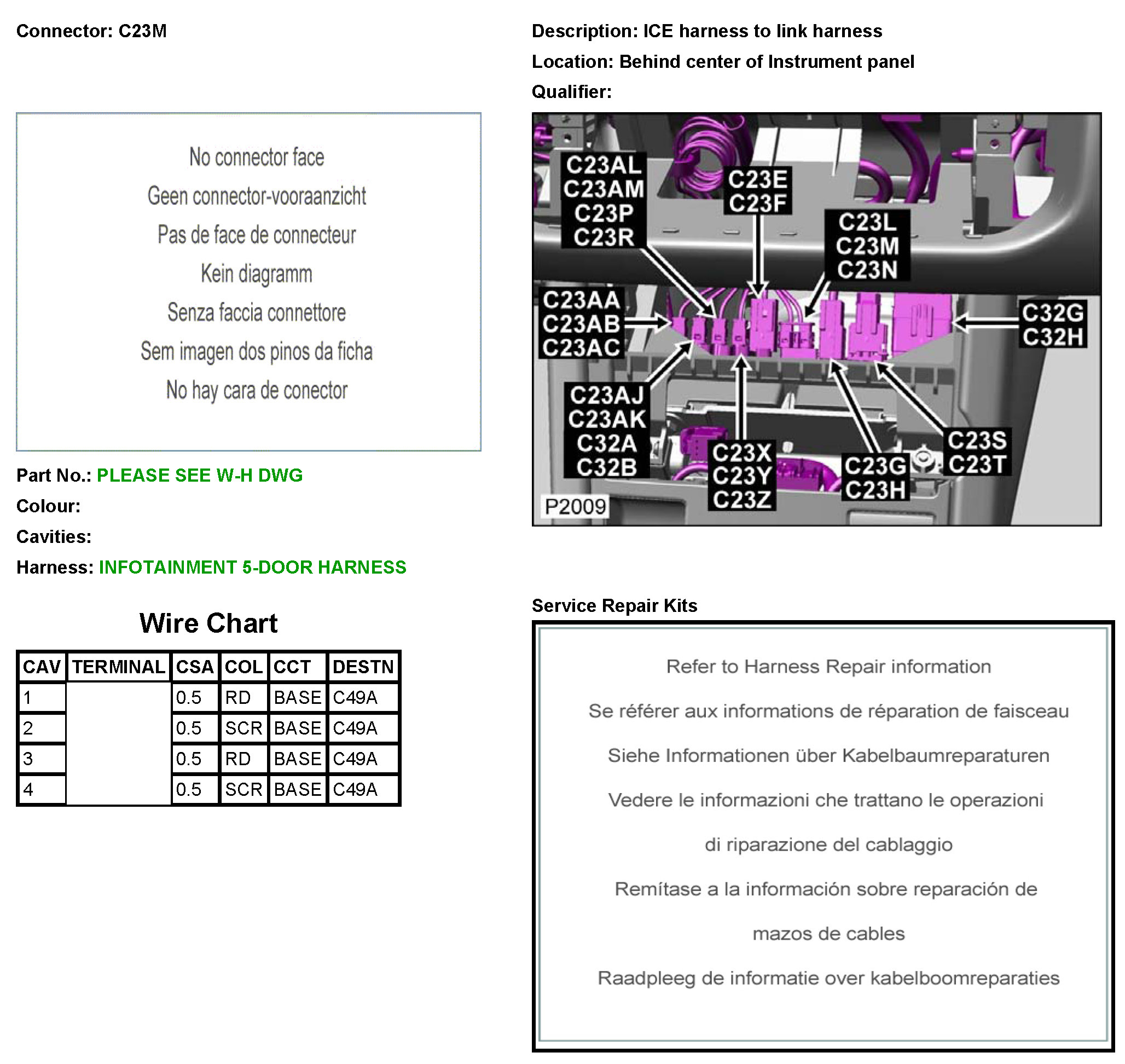 Connector: C23M

No connector face
Geen connector-vooraanzicht
Pas de face de connecteur
Kein diagramm
Senza faccia connettore
Sem imagen dos pinos da ficha
No hay cara de conector

Part No.: PLEASE SEE W-H DWG
Colour:
Cavities:
Harness: INFOTAINMENT 5-DOOR HARNESS

Wire Chart

| CAV | TERMINAL | CSA | COL | CCT | DESTN |
|---|---|---|---|---|---|
| 1 | | 0.5 | RD | BASE | C49A |
| 2 | | 0.5 | SCR | BASE | C49A |
| 3 | | 0.5 | RD | BASE | C49A |
| 4 | | 0.5 | SCR | BASE | C49A |

Description: ICE harness to link harness
Location: Behind center of Instrument panel
Qualifier:

C23AL
C23AM
C23P
C23R
C23E
C23F
C23L
C23M
C23N
C23AA
C23AB
C23AC
C32G
C32H
C23AJ
C23AK
C32A
C32B
C23X
C23Y
C23Z
C23G
C23H
C23S
C23T
P2009

Service Repair Kits

Refer to Harness Repair information
Se référer aux informations de réparation de faisceau
Siehe Informationen über Kabelbaumreparaturen
Vedere le informazioni che trattano le operazioni di riparazione del cablaggio
Remítase a la información sobre reparación de mazos de cables
Raadpleeg de informatie over kabelboomreparaties