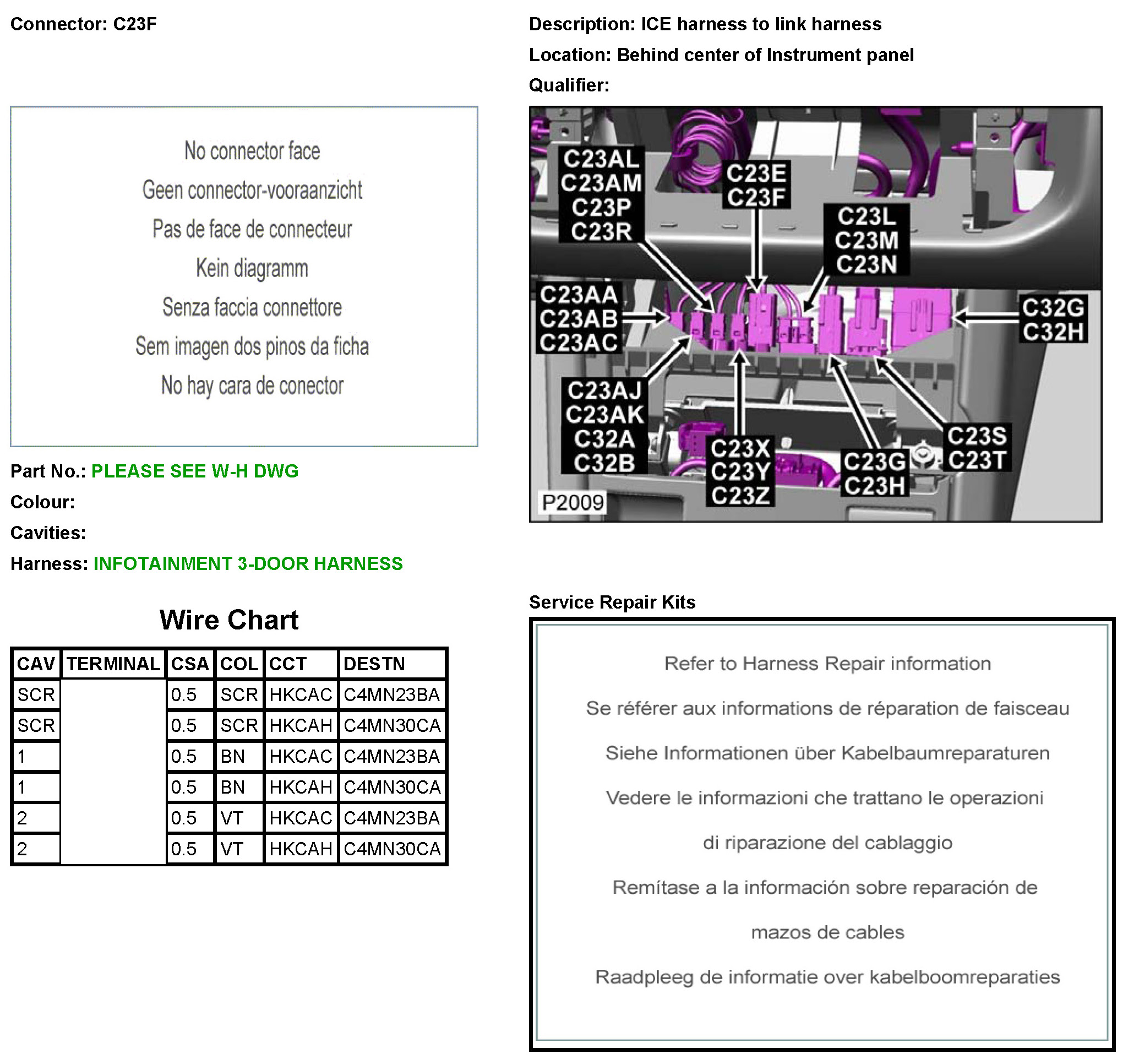 Connector: C23F

No connector face

Geen connector-vooraanzicht

Pas de face de connecteur

Kein diagramm

Senza faccia connettore

Sem imagen dos pinos da ficha

No hay cara de conector

Part No.: PLEASE SEE W-H DWG

Colour:

Cavities:

Harness: INFOTAINMENT 3-DOOR HARNESS

Wire Chart

| CAV | TERMINAL | CSA | COL | CCT | DESTN |
|---|---|---|---|---|---|
| SCR | | 0.5 | SCR | HKCAC | C4MN23BA |
| SCR | | 0.5 | SCR | HKCAH | C4MN30CA |
| 1 | | 0.5 | BN | HKCAC | C4MN23BA |
| 1 | | 0.5 | BN | HKCAH | C4MN30CA |
| 2 | | 0.5 | VT | HKCAC | C4MN23BA |
| 2 | | 0.5 | VT | HKCAH | C4MN30CA |

Description: ICE harness to link harness

Location: Behind center of Instrument panel

Qualifier:

C23AL C23AM C23P C23R

C23E C23F

C23L C23M C23N

C23AA C23AB C23AC

C32G C32H

C23AJ C23AK C32A C32B

C23X C23Y C23Z

C23G C23H

C23S C23T

P2009

Service Repair Kits

Refer to Harness Repair information

Se référer aux informations de réparation de faisceau

Siehe Informationen über Kabelbaumreparaturen

Vedere le informazioni che trattano le operazioni

di riparazione del cablaggio

Remítase a la información sobre reparación de

mazos de cables

Raadpleeg de informatie over kabelboomreparaties