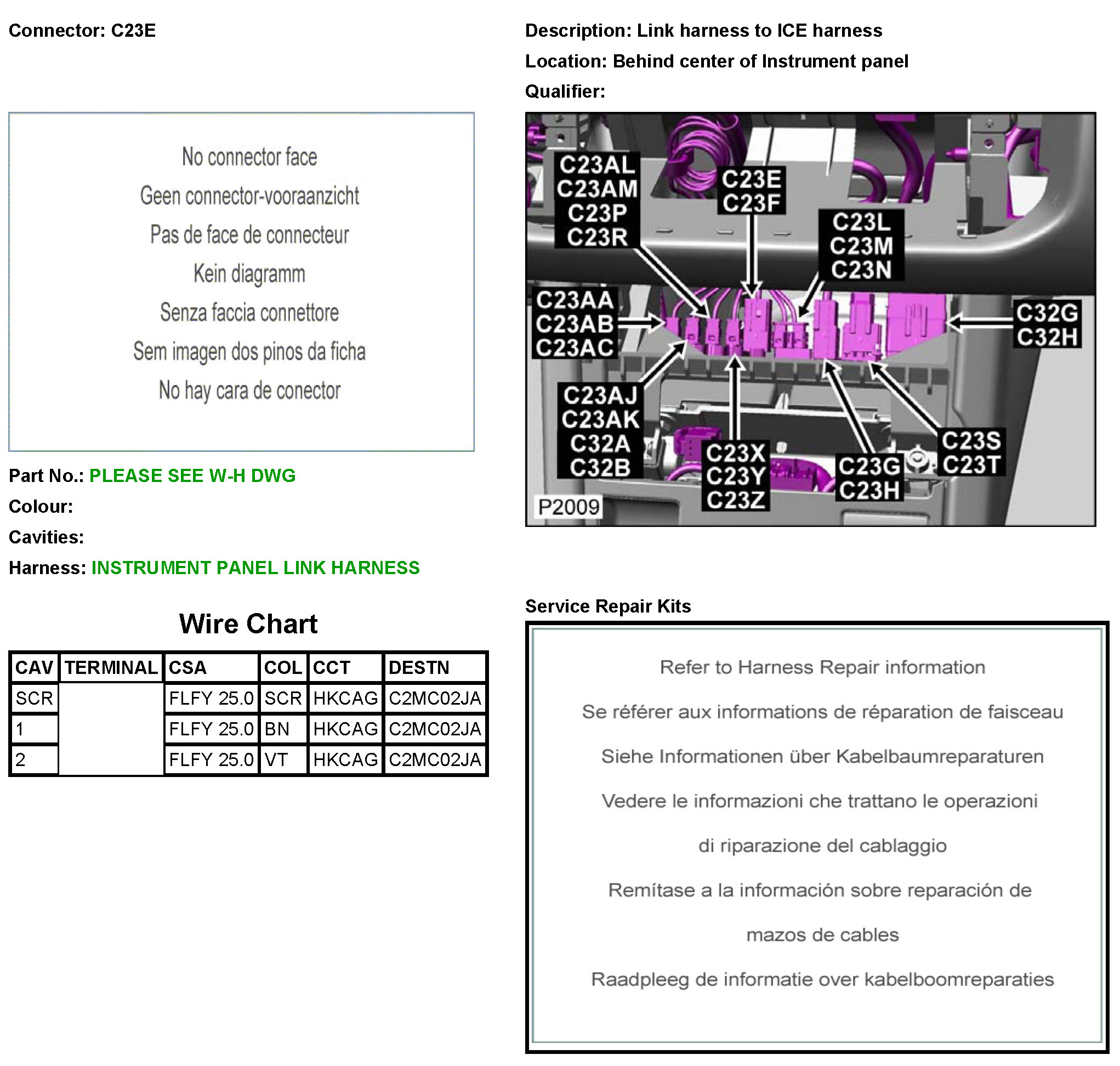 Connector: C23E

No connector face

Geen connector-vooraanzicht

Pas de face de connecteur

Kein diagramm

Senza faccia connettore

Sem imagen dos pinos da ficha

No hay cara de conector

Part No.: PLEASE SEE W-H DWG

Colour:

Cavities:

Harness: INSTRUMENT PANEL LINK HARNESS

Wire Chart

| CAV | TERMINAL | CSA | COL | CCT | DESTN |
|---|---|---|---|---|---|
| SCR | | FLFY 25.0 | SCR | HKCAG | C2MC02JA |
| 1 | | FLFY 25.0 | BN | HKCAG | C2MC02JA |
| 2 | | FLFY 25.0 | VT | HKCAG | C2MC02JA |

Description: Link harness to ICE harness

Location: Behind center of Instrument panel

Qualifier:

C23AL
C23AM
C23P
C23R

C23E
C23F

C23L
C23M
C23N

C23AA
C23AB
C23AC

C32G
C32H

C23AJ
C23AK
C32A
C32B

C23X
C23Y
C23Z

C23G
C23H

C23S
C23T

P2009

Service Repair Kits

Refer to Harness Repair information

Se référer aux informations de réparation de faisceau

Siehe Informationen über Kabelbaumreparaturen

Vedere le informazioni che trattano le operazioni

di riparazione del cablaggio

Remítase a la información sobre reparación de

mazos de cables

Raadpleeg de informatie over kabelboomreparaties