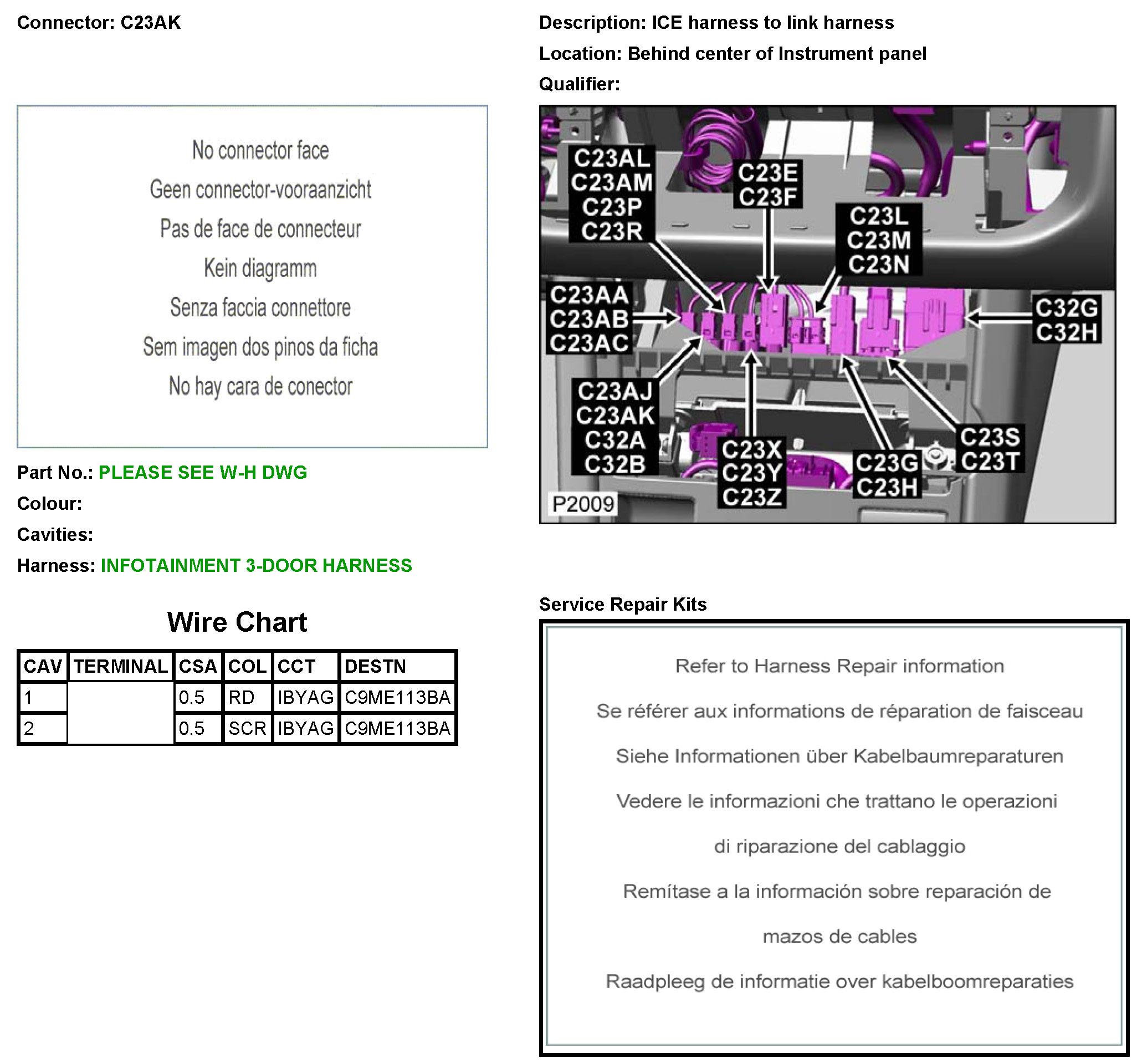 Connector: C23AK

No connector face

Geen connector-vooraanzicht

Pas de face de connecteur

Kein diagramm

Senza faccia connettore

Sem imagen dos pinos da ficha

No hay cara de conector

Part No.: PLEASE SEE W-H DWG

Colour:

Cavities:

Harness: INFOTAINMENT 3-DOOR HARNESS

Wire Chart

| CAV | TERMINAL | CSA | COL | CCT | DESTN |
|---|---|---|---|---|---|
| 1 | | 0.5 | RD | IBYAG | C9ME113BA |
| 2 | | 0.5 | SCR | IBYAG | C9ME113BA |

Description: ICE harness to link harness

Location: Behind center of Instrument panel

Qualifier:

C23AL
C23AM
C23P
C23R

C23E
C23F

C23L
C23M
C23N

C23AA
C23AB
C23AC

C32G
C32H

C23AJ
C23AK
C32A
C32B

C23X
C23Y
C23Z

C23G
C23H

C23S
C23T

P2009

Service Repair Kits

Refer to Harness Repair information

Se référer aux informations de réparation de faisceau

Siehe Informationen über Kabelbaumreparaturen

Vedere le informazioni che trattano le operazioni di riparazione del cablaggio

Remítase a la información sobre reparación de mazos de cables

Raadpleeg de informatie over kabelboomreparaties