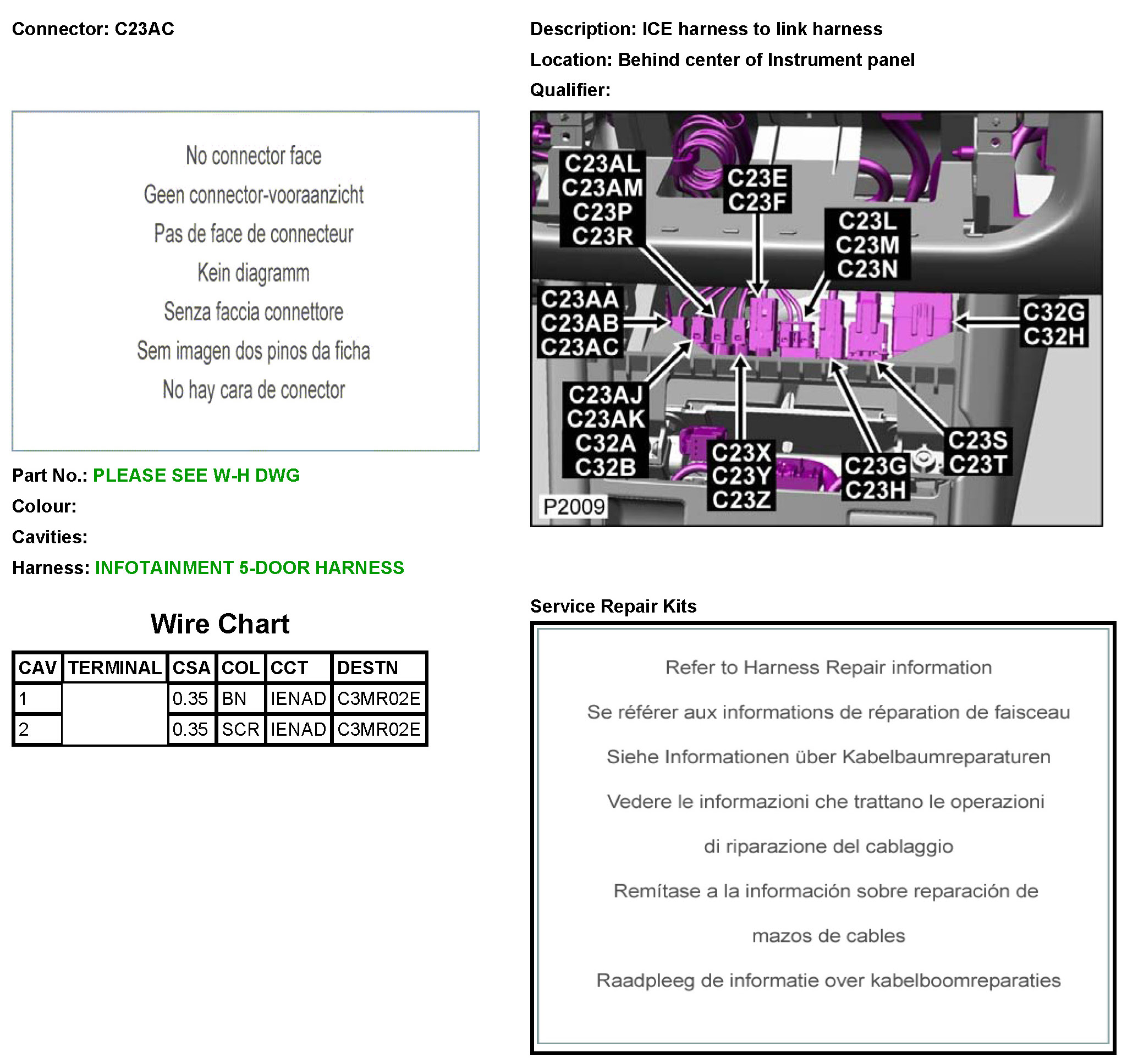 Connector: C23AC

No connector face
Geen connector-vooraanzicht
Pas de face de connecteur
Kein diagramm
Senza faccia connettore
Sem imagen dos pinos da ficha
No hay cara de conector

Part No.: PLEASE SEE W-H DWG
Colour:
Cavities:
Harness: INFOTAINMENT 5-DOOR HARNESS

Wire Chart

| CAV | TERMINAL | CSA | COL | CCT | DESTN |
|---|---|---|---|---|---|
| 1 | | 0.35 | BN | IENAD | C3MR02E |
| 2 | | 0.35 | SCR | IENAD | C3MR02E |

Description: ICE harness to link harness
Location: Behind center of Instrument panel
Qualifier:

C23AL C23AM C23P C23R
C23E C23F
C23L C23M C23N
C23AA C23AB C23AC
C32G C32H
C23AJ C23AK C32A C32B
C23X C23Y C23Z
C23G C23H
C23S C23T
P2009

Service Repair Kits

Refer to Harness Repair information
Se référer aux informations de réparation de faisceau
Siehe Informationen über Kabelbaumreparaturen
Vedere le informazioni che trattano le operazioni di riparazione del cablaggio
Remítase a la información sobre reparación de mazos de cables
Raadpleeg de informatie over kabelboomreparaties