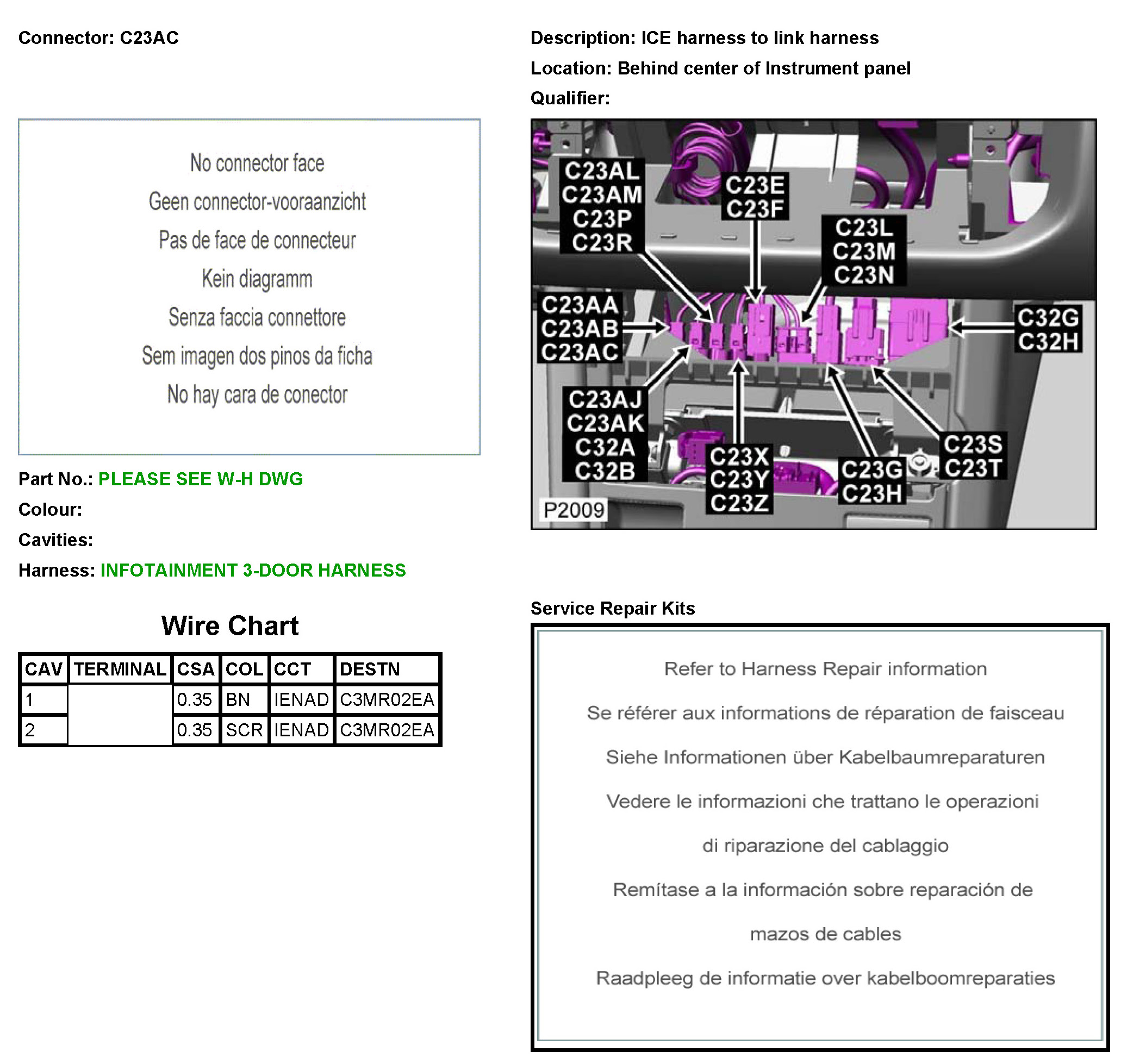 Connector: C23AC

No connector face

Geen connector-vooraanzicht

Pas de face de connecteur

Kein diagramm

Senza faccia connettore

Sem imagen dos pinos da ficha

No hay cara de conector

Part No.: PLEASE SEE W-H DWG

Colour:

Cavities:

Harness: INFOTAINMENT 3-DOOR HARNESS

Wire Chart

| CAV | TERMINAL | CSA | COL | CCT | DESTN |
|---|---|---|---|---|---|
| 1 | | 0.35 | BN | IENAD | C3MR02EA |
| 2 | | 0.35 | SCR | IENAD | C3MR02EA |

Description: ICE harness to link harness

Location: Behind center of Instrument panel

Qualifier:

C23AL C23AM C23P C23R

C23E C23F

C23L C23M C23N

C23AA C23AB C23AC

C32G C32H

C23AJ C23AK C32A C32B

C23X C23Y C23Z

C23G C23H

C23S C23T

P2009

Service Repair Kits

Refer to Harness Repair information

Se référer aux informations de réparation de faisceau

Siehe Informationen über Kabelbaumreparaturen

Vedere le informazioni che trattano le operazioni di riparazione del cablaggio

Remítase a la información sobre reparación de mazos de cables

Raadpleeg de informatie over kabelboomreparaties