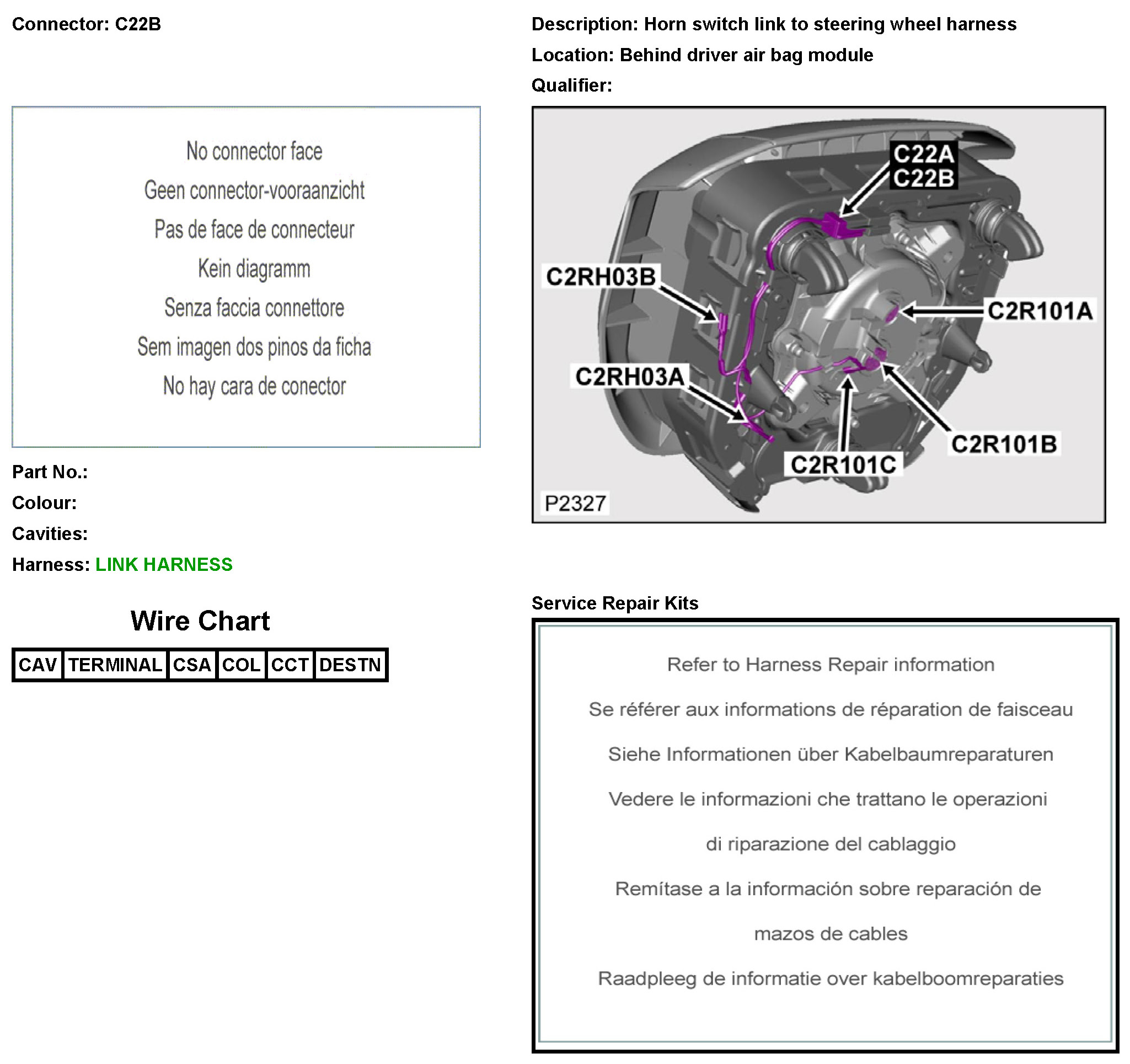 Connector: C22B

No connector face
Geen connector-vooraanzicht
Pas de face de connecteur
Kein diagramm
Senza faccia connettore
Sem imagen dos pinos da ficha
No hay cara de conector

Part No.:
Colour:
Cavities:
Harness: LINK HARNESS

Wire Chart

| CAV | TERMINAL | CSA | COL | CCT | DESTN |
|---|---|---|---|---|---|

Description: Horn switch link to steering wheel harness
Location: Behind driver air bag module
Qualifier:

C22A
C22B
C2RH03B
C2R101A
C2RH03A
C2R101B
C2R101C
P2327

Service Repair Kits

Refer to Harness Repair information

Se référer aux informations de réparation de faisceau

Siehe Informationen über Kabelbaumreparaturen

Vedere le informazioni che trattano le operazioni di riparazione del cablaggio

Remítase a la información sobre reparación de mazos de cables

Raadpleeg de informatie over kabelboomreparaties