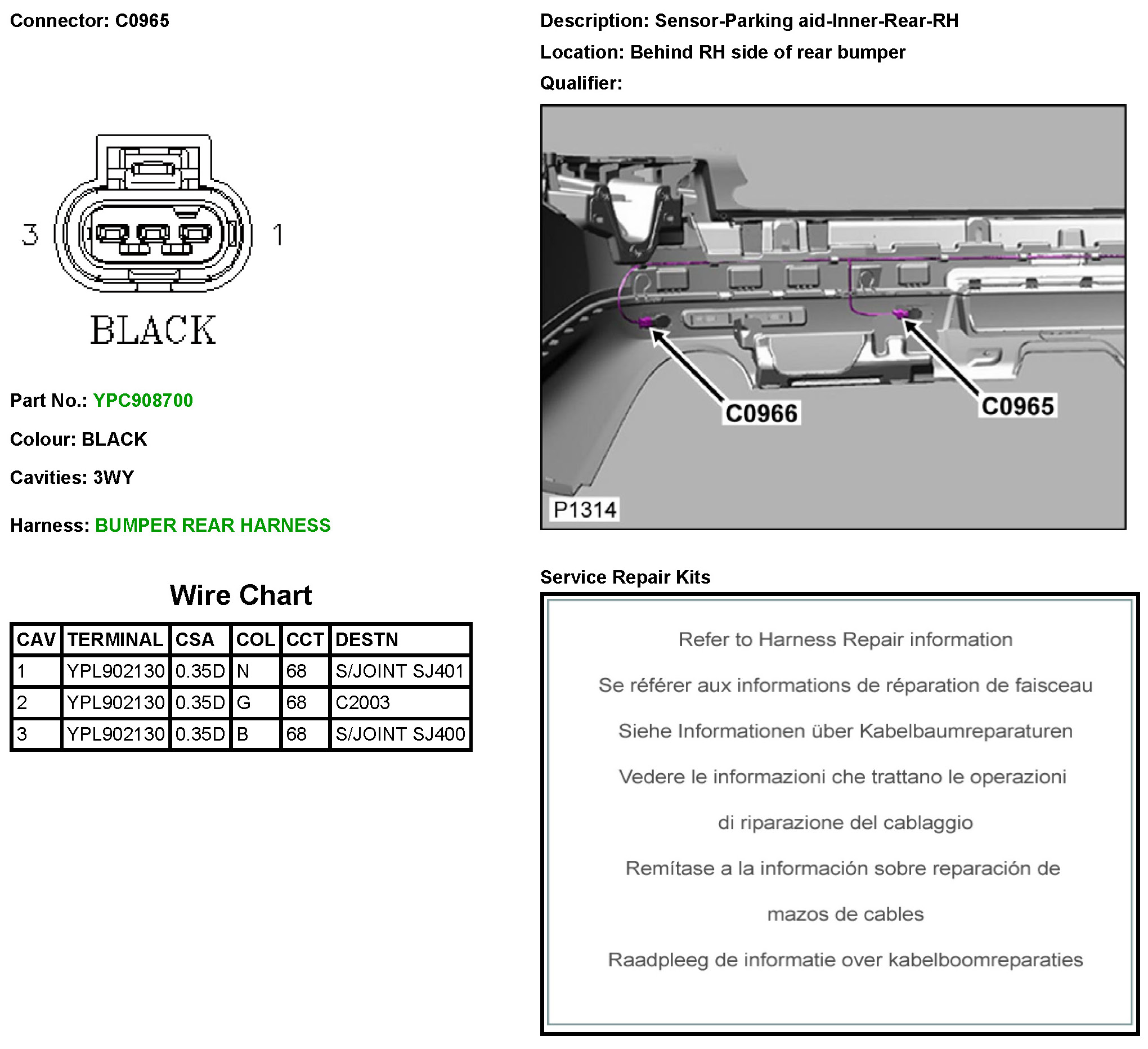 Connector: C0965

3

1

BLACK

Part No.: YPC908700

Colour: BLACK

Cavities: 3WY

Harness: BUMPER REAR HARNESS

Wire Chart

| CAV | TERMINAL | CSA | COL | CCT | DESTN |
|---|---|---|---|---|---|
| 1 | YPL902130 | 0.35D | N | 68 | S/JOINT SJ401 |
| 2 | YPL902130 | 0.35D | G | 68 | C2003 |
| 3 | YPL902130 | 0.35D | B | 68 | S/JOINT SJ400 |

Description: Sensor-Parking aid-Inner-Rear-RH

Location: Behind RH side of rear bumper

Qualifier:

C0966

C0965

P1314

Service Repair Kits

Refer to Harness Repair information

Se référer aux informations de réparation de faisceau

Siehe Informationen über Kabelbaumreparaturen

Vedere le informazioni che trattano le operazioni di riparazione del cablaggio

Remítase a la información sobre reparación de mazos de cables

Raadpleeg de informatie over kabelboomreparaties