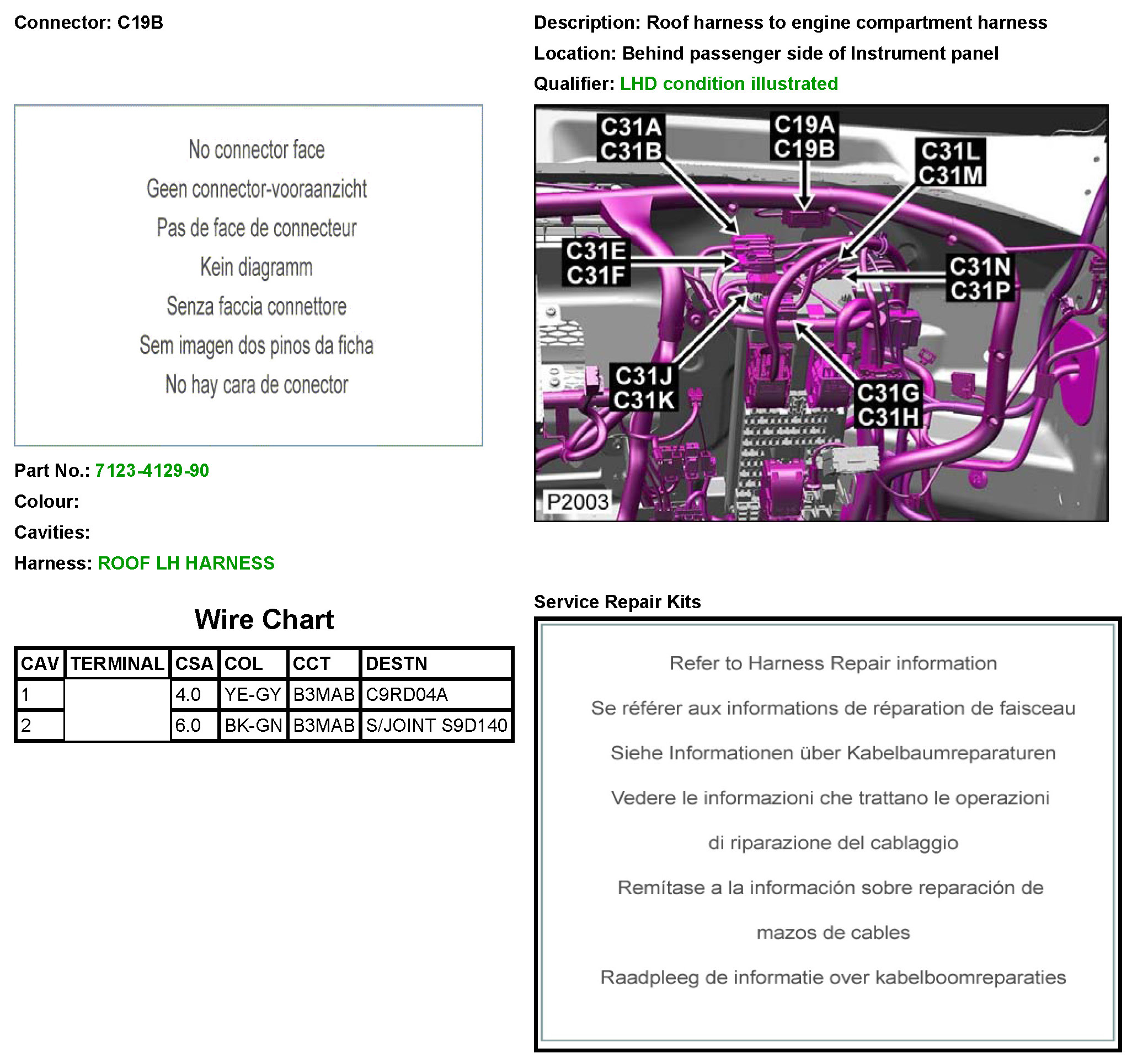 Connector: C19B

No connector face

Geen connector-vooraanzicht

Pas de face de connecteur

Kein diagramm

Senza faccia connettore

Sem imagen dos pinos da ficha

No hay cara de conector

Part No.: 7123-4129-90

Colour:

Cavities:

Harness: ROOF LH HARNESS

Wire Chart

| CAV | TERMINAL | CSA | COL | CCT | DESTN |
|---|---|---|---|---|---|
| 1 | | 4.0 | YE-GY | B3MAB | C9RD04A |
| 2 | | 6.0 | BK-GN | B3MAB | S/JOINT S9D140 |

Description: Roof harness to engine compartment harness

Location: Behind passenger side of Instrument panel

Qualifier: LHD condition illustrated

C31A
C31B

C19A
C19B

C31L
C31M

C31E
C31F

C31N
C31P

C31J
C31K

C31G
C31H

P2003

Service Repair Kits

Refer to Harness Repair information

Se référer aux informations de réparation de faisceau

Siehe Informationen über Kabelbaumreparaturen

Vedere le informazioni che trattano le operazioni di riparazione del cablaggio

Remítase a la información sobre reparación de mazos de cables

Raadpleeg de informatie over kabelboomreparaties