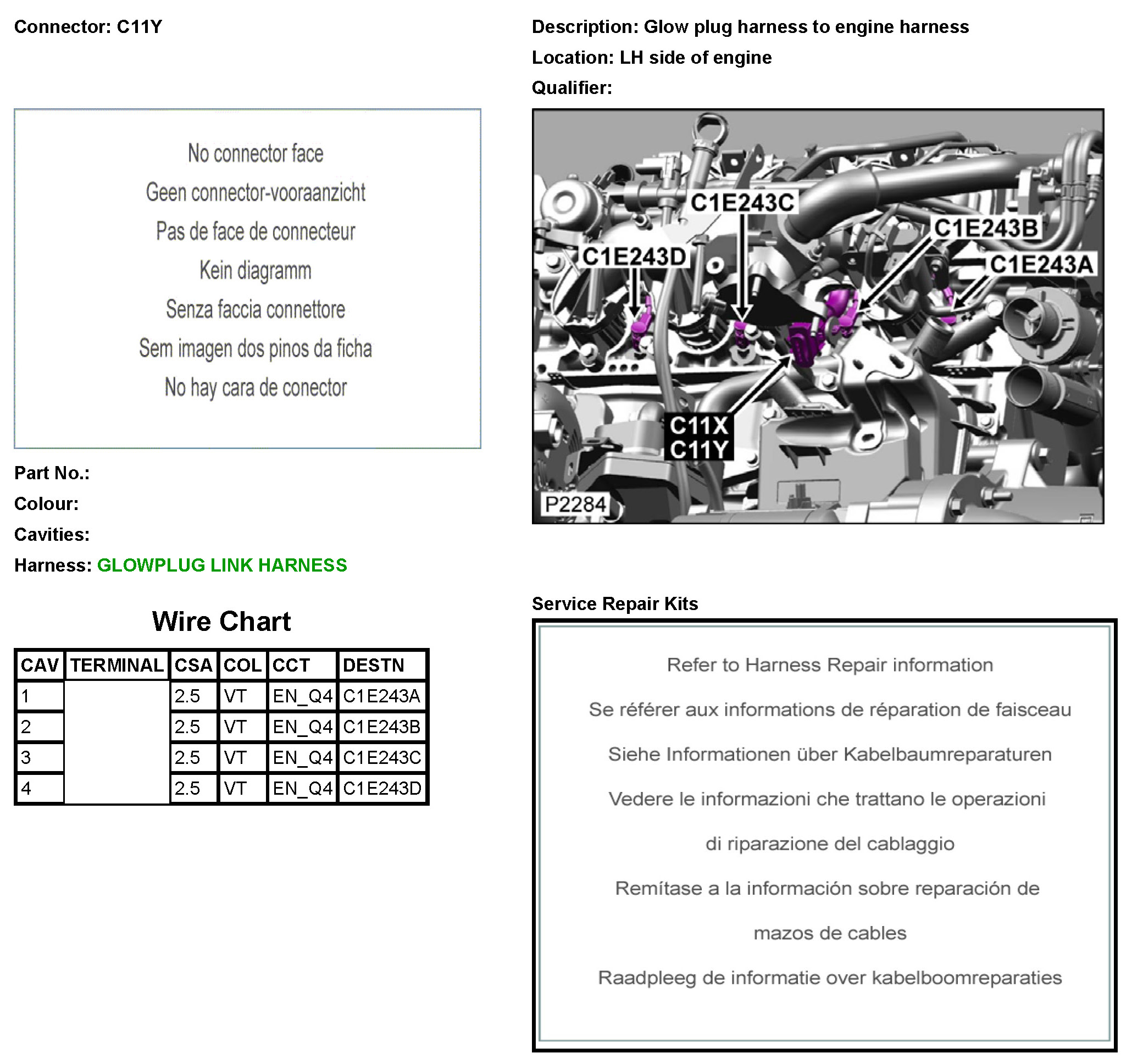 Connector: C11Y

No connector face

Geen connector-vooraanzicht

Pas de face de connecteur

Kein diagramm

Senza faccia connettore

Sem imagen dos pinos da ficha

No hay cara de conector

Part No.:

Colour:

Cavities:

Harness: GLOWPLUG LINK HARNESS

Wire Chart

| CAV | TERMINAL | CSA | COL | CCT | DESTN |
|---|---|---|---|---|---|
| 1 | | 2.5 | VT | EN_Q4 | C1E243A |
| 2 | | 2.5 | VT | EN_Q4 | C1E243B |
| 3 | | 2.5 | VT | EN_Q4 | C1E243C |
| 4 | | 2.5 | VT | EN_Q4 | C1E243D |

Description: Glow plug harness to engine harness

Location: LH side of engine

Qualifier:

C1E243C

C1E243B

C1E243D

C1E243A

C11X
C11Y

P2284

Service Repair Kits

Refer to Harness Repair information

Se référer aux informations de réparation de faisceau

Siehe Informationen über Kabelbaumreparaturen

Vedere le informazioni che trattano le operazioni

di riparazione del cablaggio

Remítase a la información sobre reparación de

mazos de cables

Raadpleeg de informatie over kabelboomreparaties