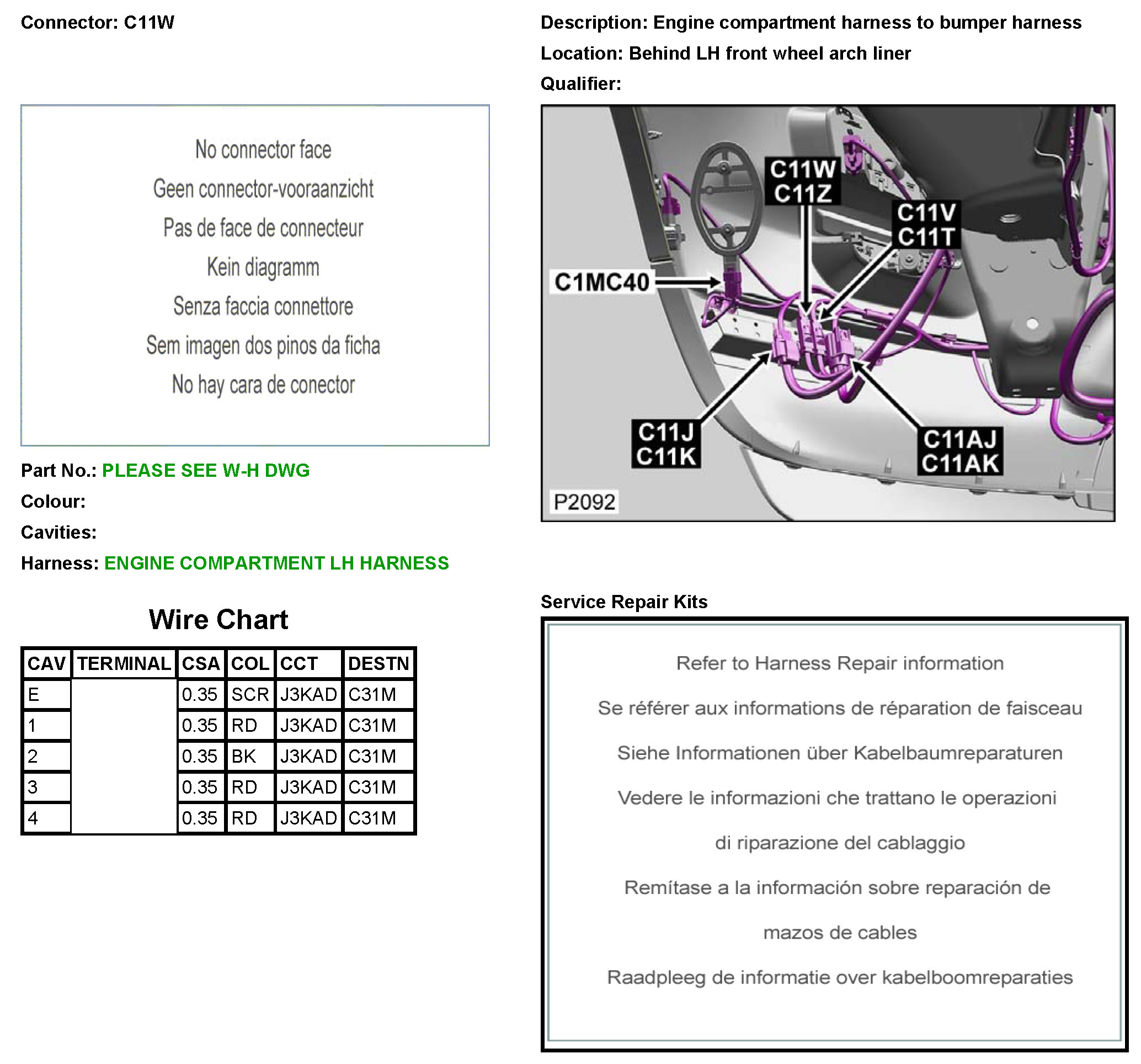 Connector: C11W

No connector face

Geen connector-vooraanzicht

Pas de face de connecteur

Kein diagramm

Senza faccia connettore

Sem imagen dos pinos da ficha

No hay cara de conector

Part No.: PLEASE SEE W-H DWG

Colour:

Cavities:

Harness: ENGINE COMPARTMENT LH HARNESS

Wire Chart

| CAV | TERMINAL | CSA | COL | CCT | DESTN |
|---|---|---|---|---|---|
| E | | 0.35 | SCR | J3KAD | C31M |
| 1 | | 0.35 | RD | J3KAD | C31M |
| 2 | | 0.35 | BK | J3KAD | C31M |
| 3 | | 0.35 | RD | J3KAD | C31M |
| 4 | | 0.35 | RD | J3KAD | C31M |

Description: Engine compartment harness to bumper harness

Location: Behind LH front wheel arch liner

Qualifier:

C11W
C11Z

C11V
C11T

C1MC40

C11J
C11K

C11AJ
C11AK

P2092

Service Repair Kits

Refer to Harness Repair information

Se référer aux informations de réparation de faisceau

Siehe Informationen über Kabelbaumreparaturen

Vedere le informazioni che trattano le operazioni di riparazione del cablaggio

Remítase a la información sobre reparación de mazos de cables

Raadpleeg de informatie over kabelboomreparaties