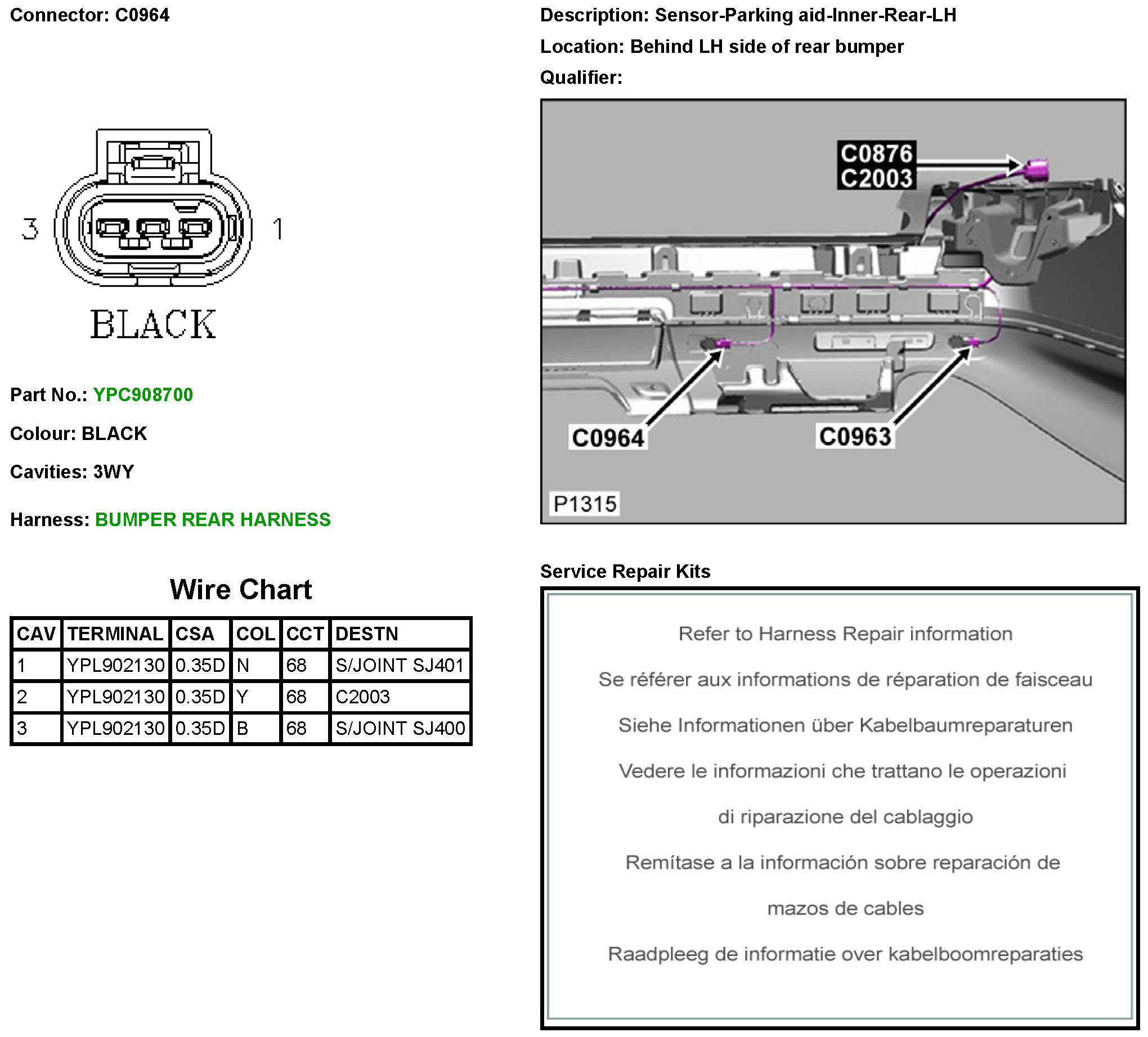 Connector: C0964

3

1

BLACK

Part No.: YPC908700

Colour: BLACK

Cavities: 3WY

Harness: BUMPER REAR HARNESS

Wire Chart

| CAV | TERMINAL | CSA | COL | CCT | DESTN |
|---|---|---|---|---|---|
| 1 | YPL902130 | 0.35D | N | 68 | S/JOINT SJ401 |
| 2 | YPL902130 | 0.35D | Y | 68 | C2003 |
| 3 | YPL902130 | 0.35D | B | 68 | S/JOINT SJ400 |

Description: Sensor-Parking aid-Inner-Rear-LH

Location: Behind LH side of rear bumper

Qualifier:

C0876
C2003

C0964

C0963

P1315

Service Repair Kits

Refer to Harness Repair information

Se référer aux informations de réparation de faisceau

Siehe Informationen über Kabelbaumreparaturen

Vedere le informazioni che trattano le operazioni

di riparazione del cablaggio

Remítase a la información sobre reparación de

mazos de cables

Raadpleeg de informatie over kabelboomreparaties