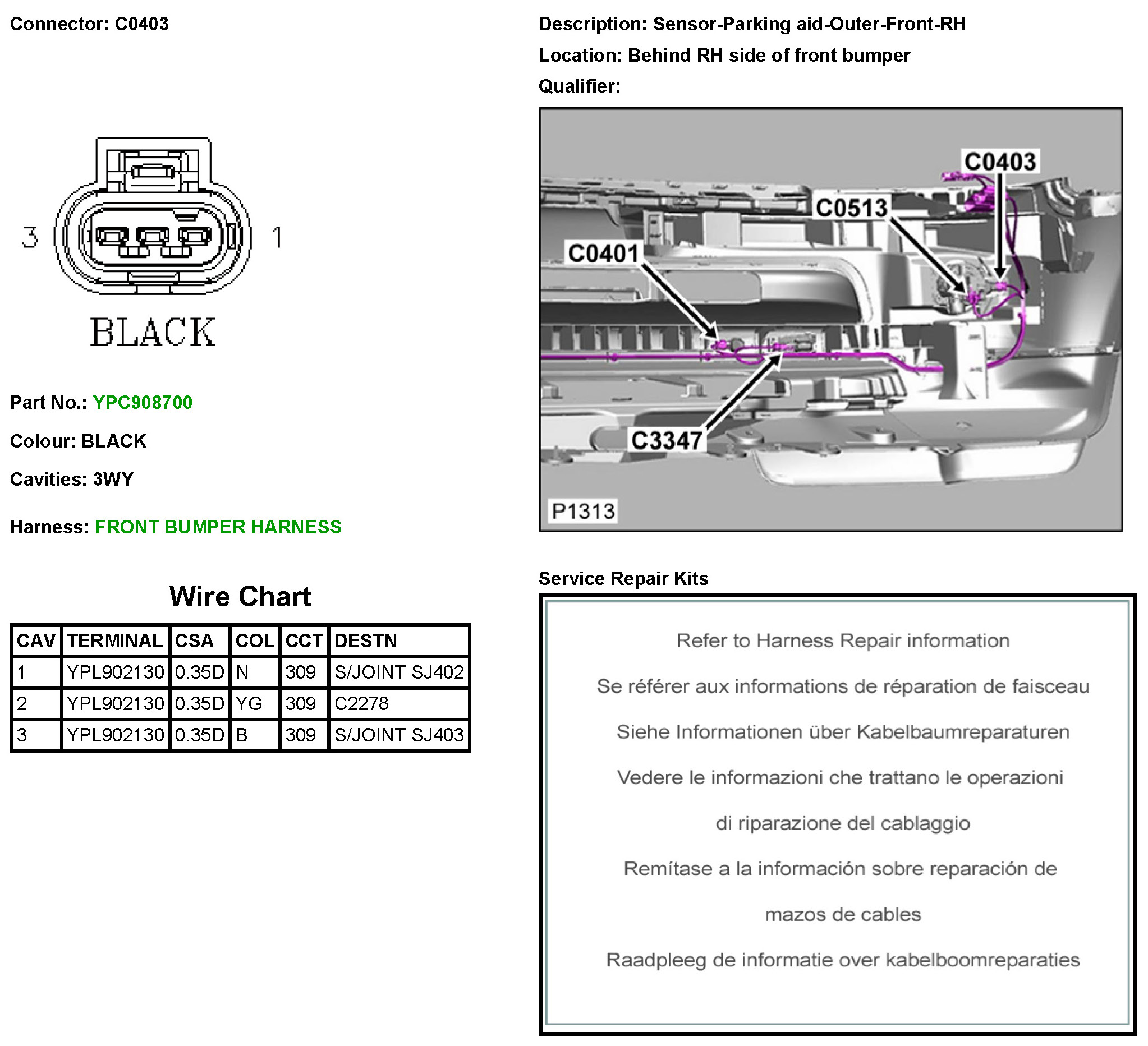 Connector: C0403

3

1

BLACK

Part No.: YPC908700

Colour: BLACK

Cavities: 3WY

Harness: FRONT BUMPER HARNESS

Wire Chart

| CAV | TERMINAL | CSA | COL | CCT | DESTN |
|---|---|---|---|---|---|
| 1 | YPL902130 | 0.35D | N | 309 | S/JOINT SJ402 |
| 2 | YPL902130 | 0.35D | YG | 309 | C2278 |
| 3 | YPL902130 | 0.35D | B | 309 | S/JOINT SJ403 |

Description: Sensor-Parking aid-Outer-Front-RH

Location: Behind RH side of front bumper

Qualifier:

C0403

C0513

C0401

C3347

P1313

Service Repair Kits

Refer to Harness Repair information

Se référer aux informations de réparation de faisceau

Siehe Informationen über Kabelbaumreparaturen

Vedere le informazioni che trattano le operazioni

di riparazione del cablaggio

Remítase a la información sobre reparación de

mazos de cables

Raadpleeg de informatie over kabelboomreparaties