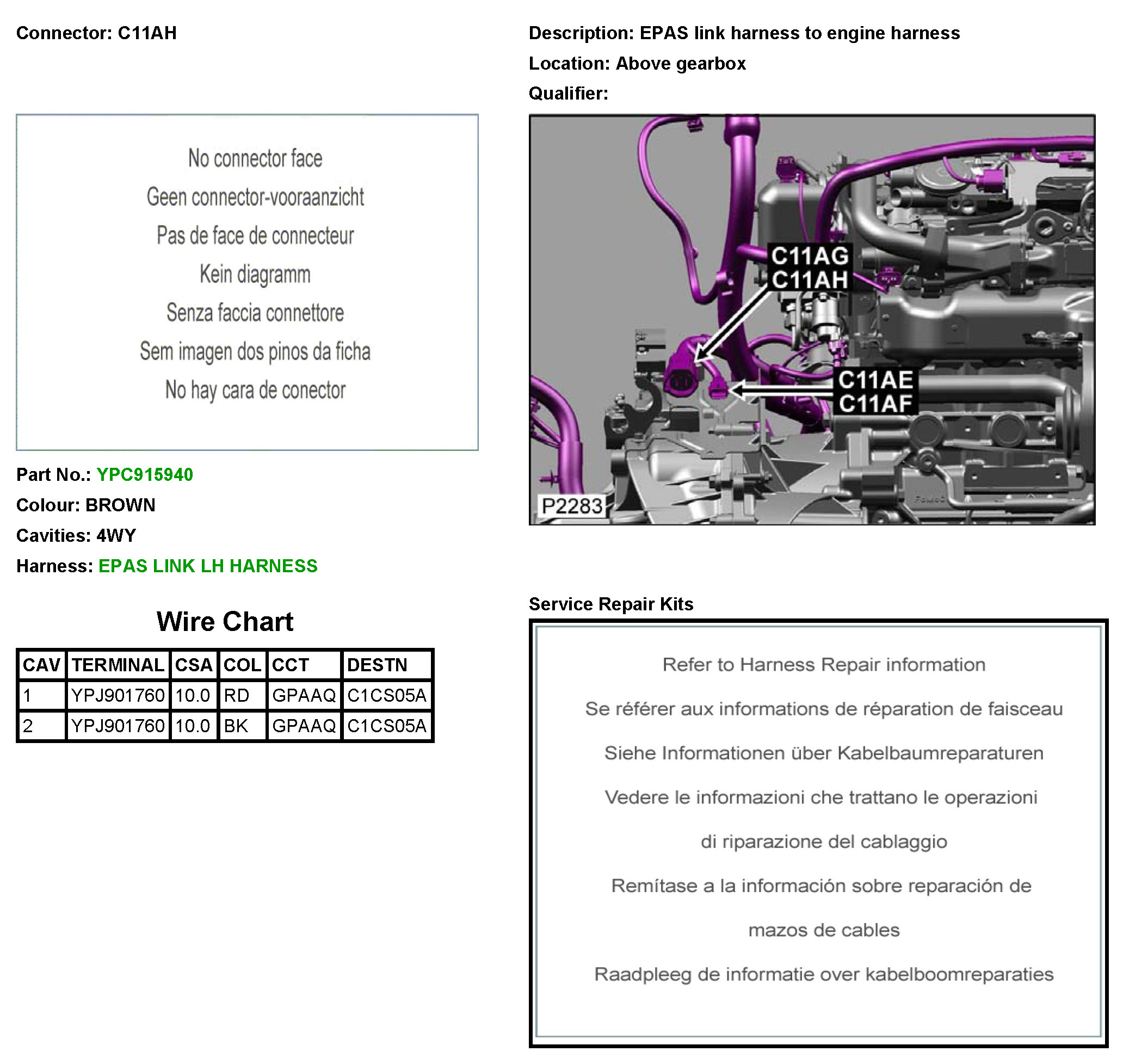 Connector: C11AH

No connector face
Geen connector-vooraanzicht
Pas de face de connecteur
Kein diagramm
Senza faccia connettore
Sem imagen dos pinos da ficha
No hay cara de conector

Part No.: YPC915940
Colour: BROWN
Cavities: 4WY
Harness: EPAS LINK LH HARNESS

Wire Chart

| CAV | TERMINAL | CSA | COL | CCT | DESTN |
|---|---|---|---|---|---|
| 1 | YPJ901760 | 10.0 | RD | GPAAQ | C1CS05A |
| 2 | YPJ901760 | 10.0 | BK | GPAAQ | C1CS05A |

Description: EPAS link harness to engine harness
Location: Above gearbox
Qualifier:

C11AG
C11AH
C11AE
C11AF
P2283

Service Repair Kits

Refer to Harness Repair information
Se référer aux informations de réparation de faisceau
Siehe Informationen über Kabelbaumreparaturen
Vedere le informazioni che trattano le operazioni di riparazione del cablaggio
Remítase a la información sobre reparación de mazos de cables
Raadpleeg de informatie over kabelboomreparaties