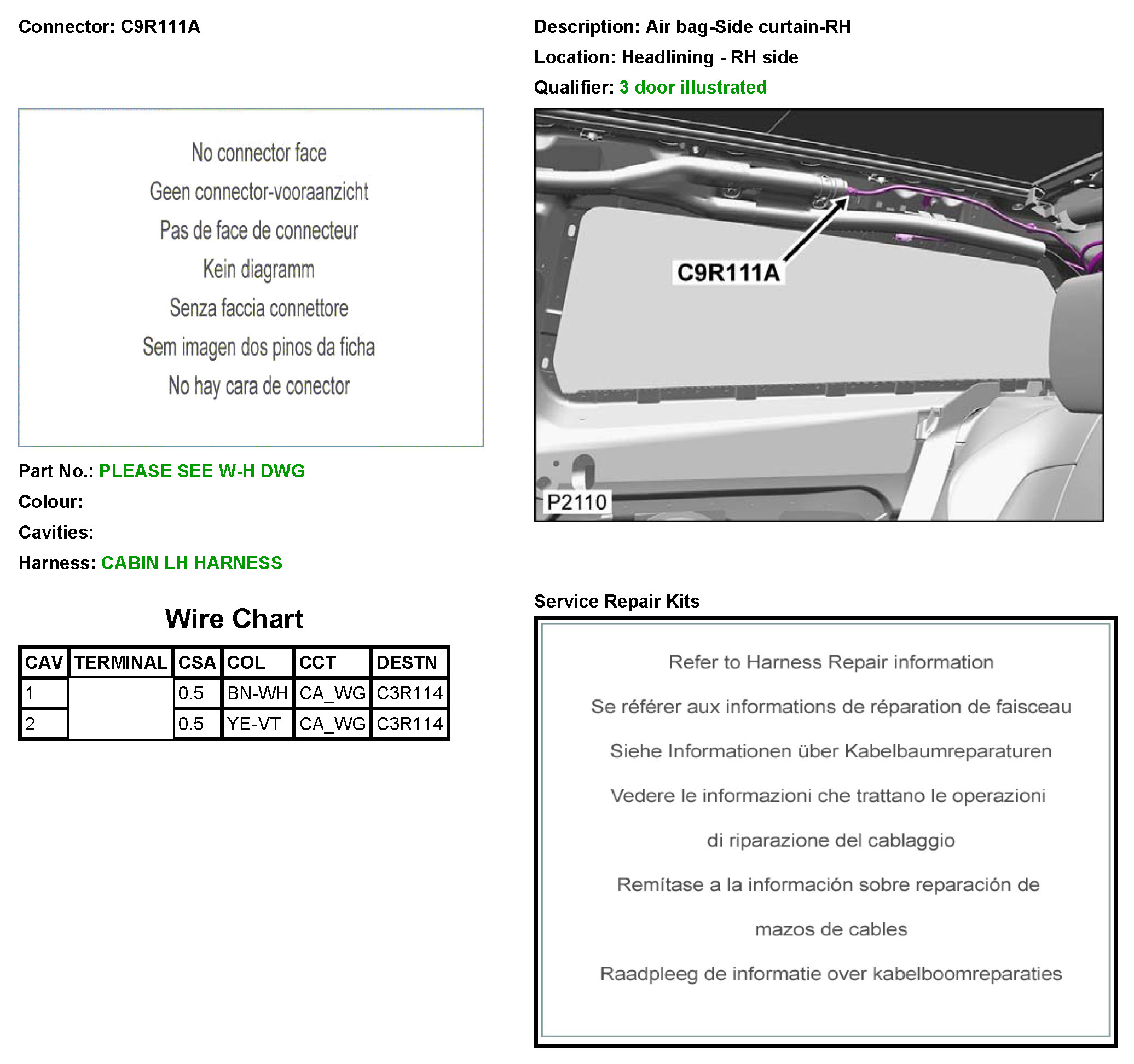 Connector: C9R111A

No connector face
Geen connector-vooraanzicht
Pas de face de connecteur
Kein diagramm
Senza faccia connettore
Sem imagen dos pinos da ficha
No hay cara de conector

Part No.: PLEASE SEE W-H DWG
Colour:
Cavities:
Harness: CABIN LH HARNESS

Wire Chart

| CAV | TERMINAL | CSA | COL | CCT | DESTN |
|---|---|---|---|---|---|
| 1 | | 0.5 | BN-WH | CA_WG | C3R114 |
| 2 | | 0.5 | YE-VT | CA_WG | C3R114 |

Description: Air bag-Side curtain-RH
Location: Headlining - RH side
Qualifier: 3 door illustrated

C9R111A
P2110

Service Repair Kits

Refer to Harness Repair information
Se référer aux informations de réparation de faisceau
Siehe Informationen über Kabelbaumreparaturen
Vedere le informazioni che trattano le operazioni di riparazione del cablaggio
Remítase a la información sobre reparación de mazos de cables
Raadpleeg de informatie over kabelboomreparaties