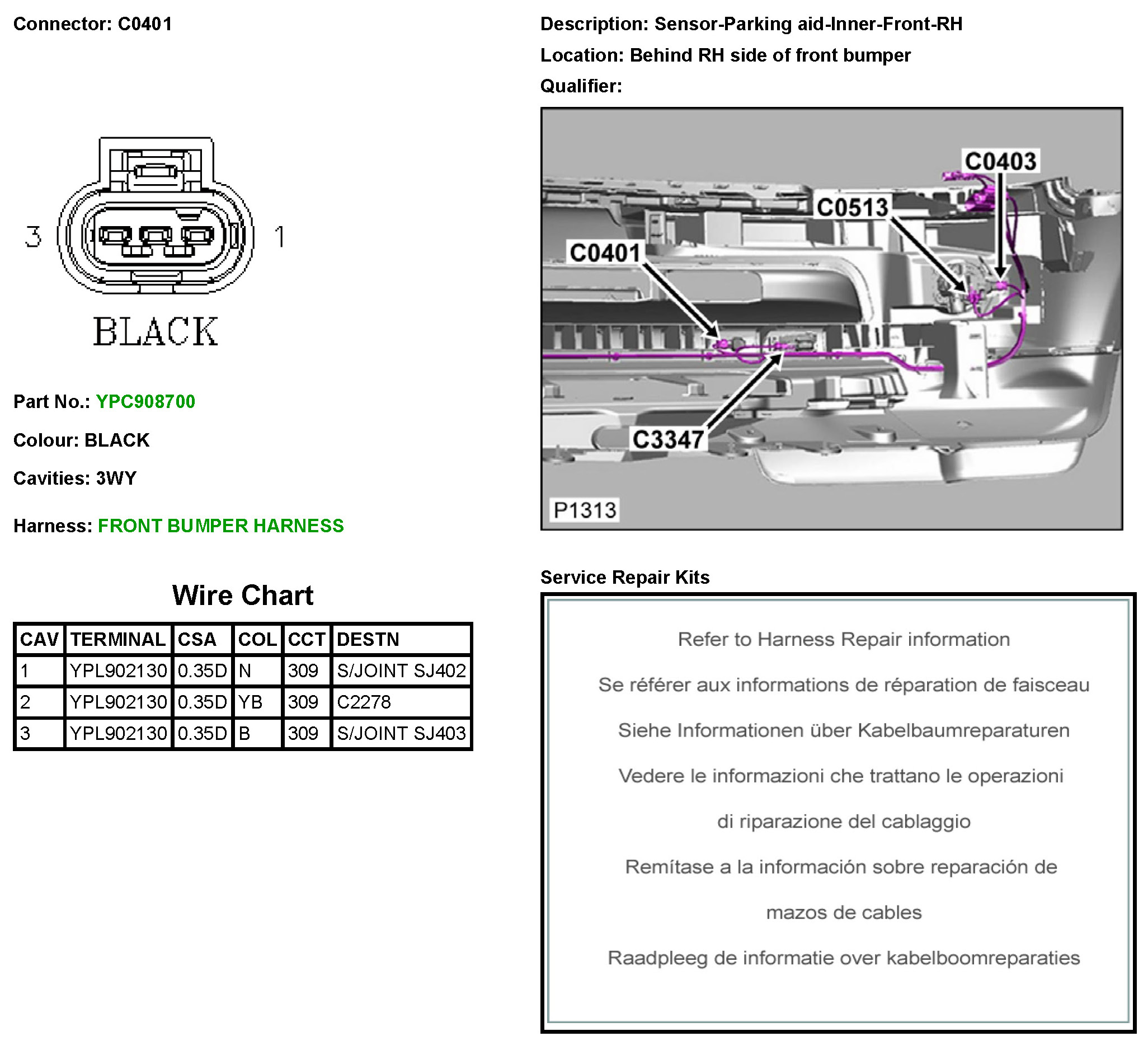 Connector: C0401

3 1

BLACK

Part No.: YPC908700

Colour: BLACK

Cavities: 3WY

Harness: FRONT BUMPER HARNESS

Wire Chart

| CAV | TERMINAL | CSA | COL | CCT | DESTN |
|---|---|---|---|---|---|
| 1 | YPL902130 | 0.35D | N | 309 | S/JOINT SJ402 |
| 2 | YPL902130 | 0.35D | YB | 309 | C2278 |
| 3 | YPL902130 | 0.35D | B | 309 | S/JOINT SJ403 |

Description: Sensor-Parking aid-Inner-Front-RH

Location: Behind RH side of front bumper

Qualifier:

C0403

C0513

C0401

C3347

P1313

Service Repair Kits

Refer to Harness Repair information

Se référer aux informations de réparation de faisceau

Siehe Informationen über Kabelbaumreparaturen

Vedere le informazioni che trattano le operazioni

di riparazione del cablaggio

Remítase a la información sobre reparación de

mazos de cables

Raadpleeg de informatie over kabelboomreparaties