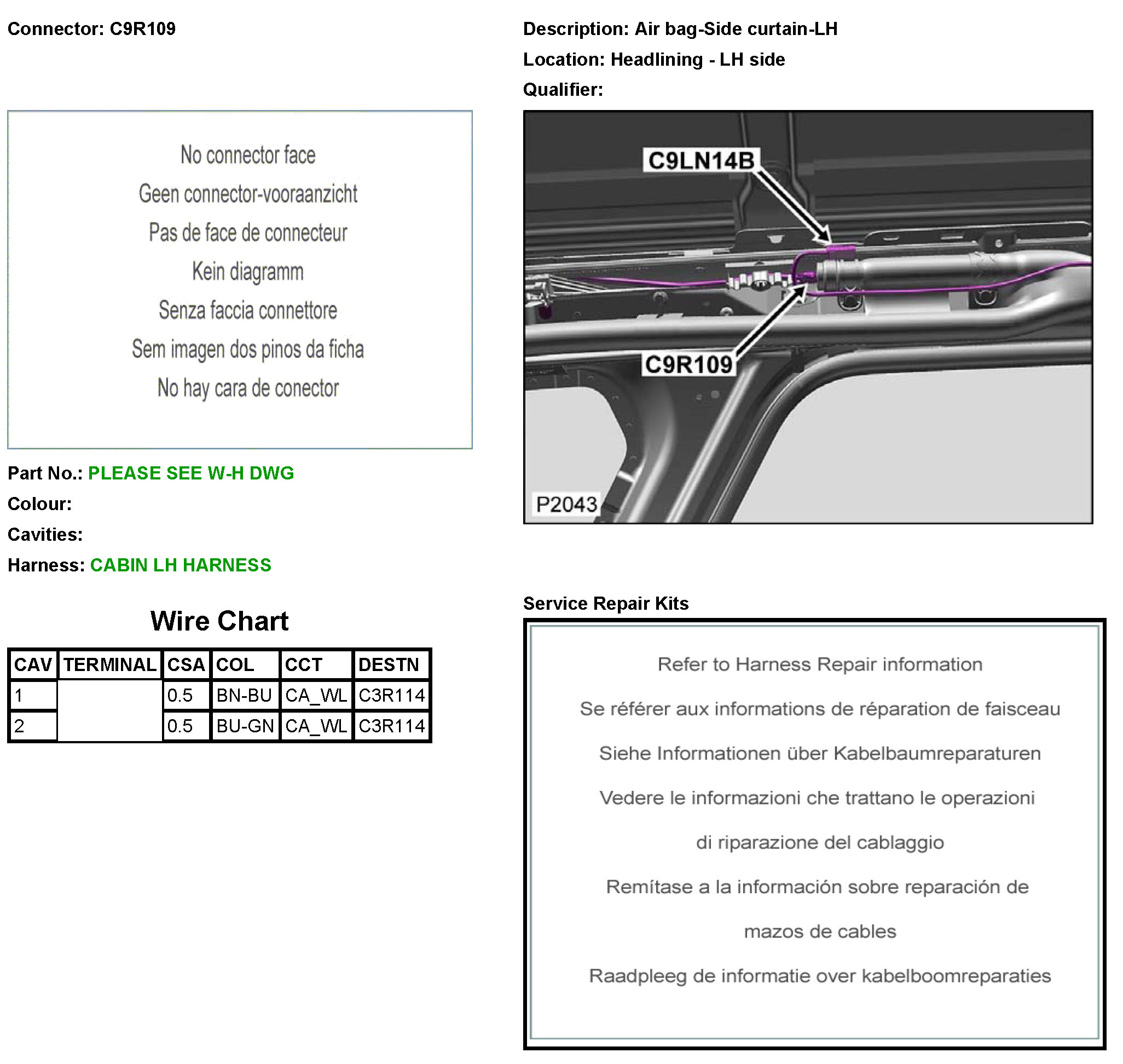 Connector: C9R109

No connector face

Geen connector-vooraanzicht

Pas de face de connecteur

Kein diagramm

Senza faccia connettore

Sem imagen dos pinos da ficha

No hay cara de conector

Part No.: PLEASE SEE W-H DWG

Colour:

Cavities:

Harness: CABIN LH HARNESS

Wire Chart

| CAV | TERMINAL | CSA | COL | CCT | DESTN |
|---|---|---|---|---|---|
| 1 | | 0.5 | BN-BU | CA_WL | C3R114 |
| 2 | | 0.5 | BU-GN | CA_WL | C3R114 |

Description: Air bag-Side curtain-LH

Location: Headlining - LH side

Qualifier:

C9LN14B

C9R109

P2043

Service Repair Kits

Refer to Harness Repair information

Se référer aux informations de réparation de faisceau

Siehe Informationen über Kabelbaumreparaturen

Vedere le informazioni che trattano le operazioni di riparazione del cablaggio

Remítase a la información sobre reparación de mazos de cables

Raadpleeg de informatie over kabelboomreparaties