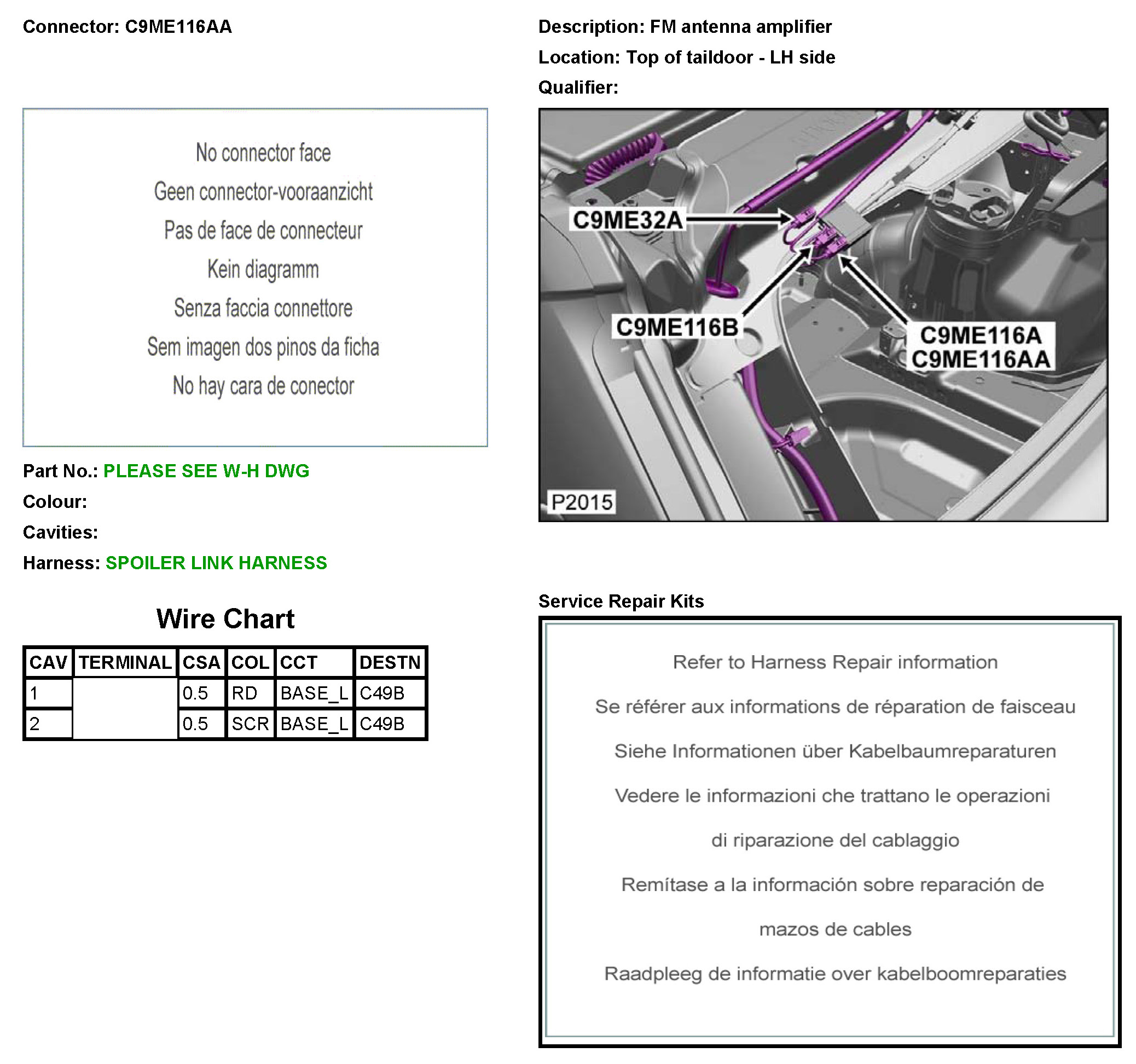 Connector: C9ME116AA

No connector face
Geen connector-vooraanzicht
Pas de face de connecteur
Kein diagramm
Senza faccia connettore
Sem imagen dos pinos da ficha
No hay cara de conector

Part No.: PLEASE SEE W-H DWG
Colour:
Cavities:
Harness: SPOILER LINK HARNESS

Wire Chart

| CAV | TERMINAL | CSA | COL | CCT | DESTN |
|---|---|---|---|---|---|
| 1 | | 0.5 | RD | BASE_L | C49B |
| 2 | | 0.5 | SCR | BASE_L | C49B |

Description: FM antenna amplifier
Location: Top of taildoor - LH side
Qualifier:

C9ME32A
C9ME116B
C9ME116A
C9ME116AA
P2015

Service Repair Kits

Refer to Harness Repair information

Se référer aux informations de réparation de faisceau

Siehe Informationen über Kabelbaumreparaturen

Vedere le informazioni che trattano le operazioni di riparazione del cablaggio

Remítase a la información sobre reparación de mazos de cables

Raadpleeg de informatie over kabelboomreparaties