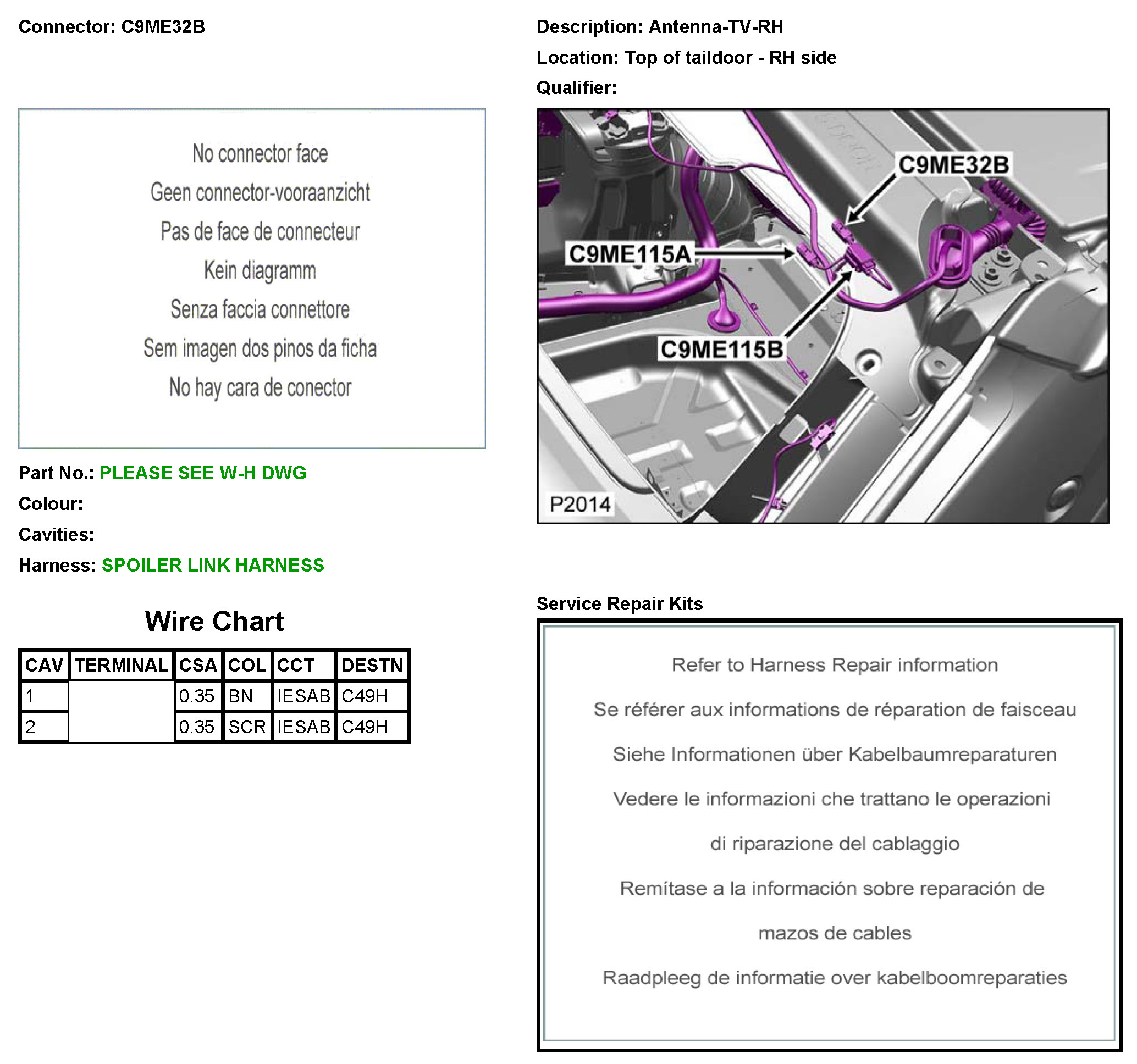 Connector: C9ME32B

No connector face

Geen connector-vooraanzicht

Pas de face de connecteur

Kein diagramm

Senza faccia connettore

Sem imagen dos pinos da ficha

No hay cara de conector

Part No.: PLEASE SEE W-H DWG

Colour:

Cavities:

Harness: SPOILER LINK HARNESS

Wire Chart

| CAV | TERMINAL | CSA | COL | CCT | DESTN |
|---|---|---|---|---|---|
| 1 | | 0.35 | BN | IESAB | C49H |
| 2 | | 0.35 | SCR | IESAB | C49H |

Description: Antenna-TV-RH

Location: Top of taildoor - RH side

Qualifier:

C9ME32B

C9ME115A

C9ME115B

P2014

Service Repair Kits

Refer to Harness Repair information

Se référer aux informations de réparation de faisceau

Siehe Informationen über Kabelbaumreparaturen

Vedere le informazioni che trattano le operazioni di riparazione del cablaggio

Remítase a la información sobre reparación de mazos de cables

Raadpleeg de informatie over kabelboomreparaties