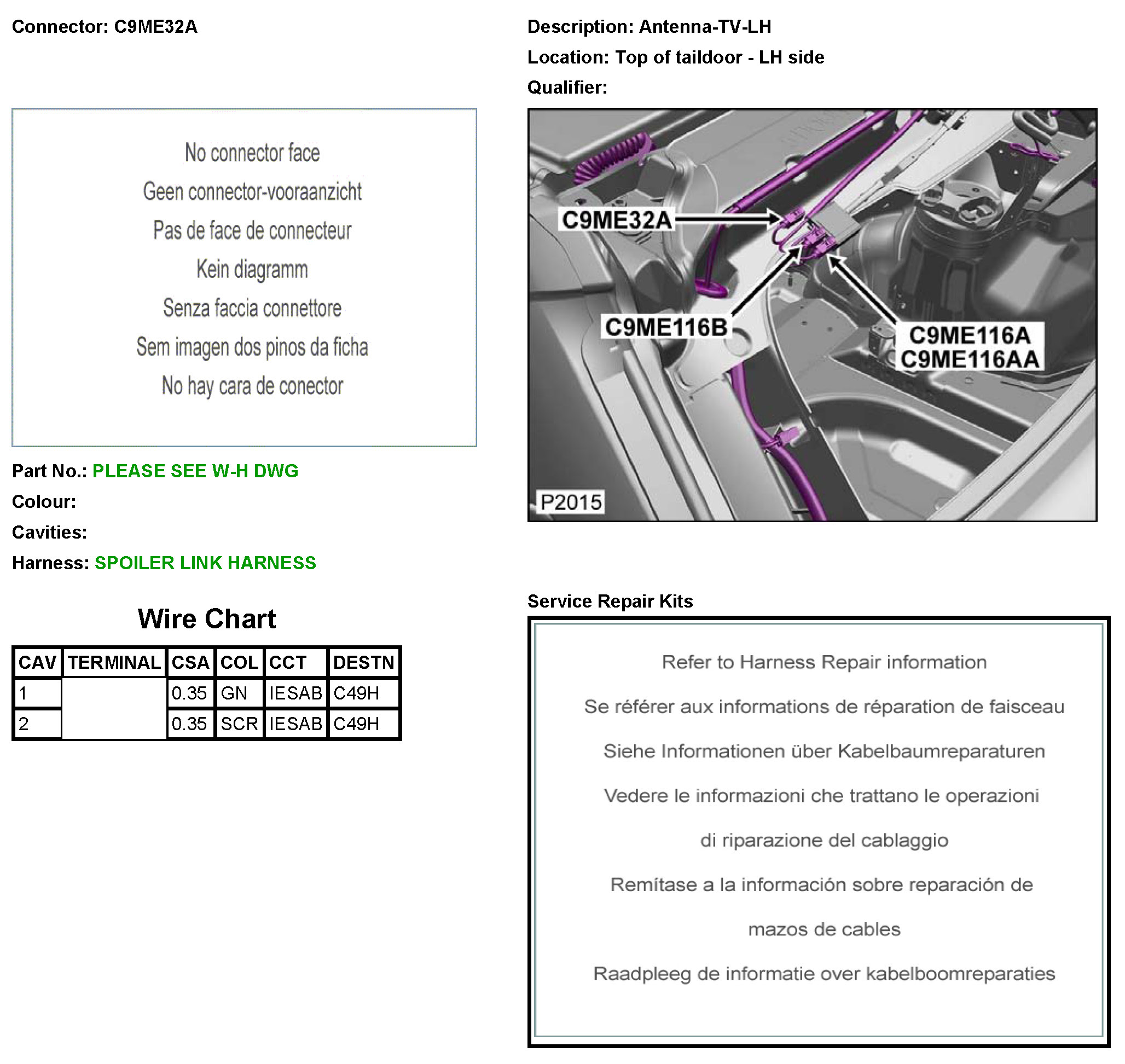 Connector: C9ME32A

No connector face

Geen connector-vooraanzicht

Pas de face de connecteur

Kein diagramm

Senza faccia connettore

Sem imagen dos pinos da ficha

No hay cara de conector

Part No.: PLEASE SEE W-H DWG

Colour:

Cavities:

Harness: SPOILER LINK HARNESS

Wire Chart

| CAV | TERMINAL | CSA | COL | CCT | DESTN |
|---|---|---|---|---|---|
| 1 | | 0.35 | GN | IESAB | C49H |
| 2 | | 0.35 | SCR | IESAB | C49H |

Description: Antenna-TV-LH

Location: Top of taildoor - LH side

Qualifier:

C9ME32A

C9ME116B

C9ME116A
C9ME116AA

P2015

Service Repair Kits

Refer to Harness Repair information

Se référer aux informations de réparation de faisceau

Siehe Informationen über Kabelbaumreparaturen

Vedere le informazioni che trattano le operazioni di riparazione del cablaggio

Remítase a la información sobre reparación de mazos de cables

Raadpleeg de informatie over kabelboomreparaties