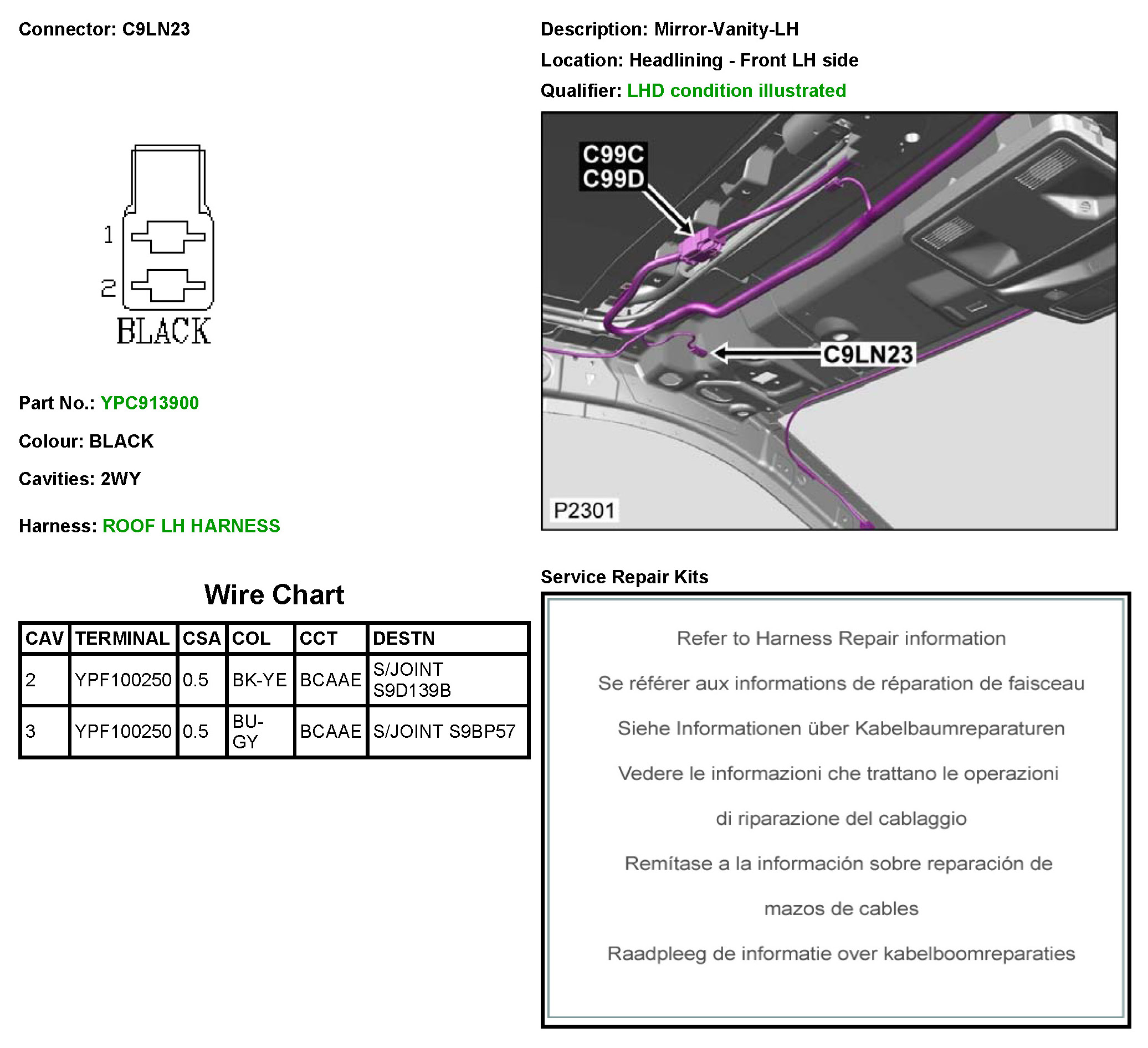 Connector: C9LN23

1

2

BLACK

Part No.: YPC913900

Colour: BLACK

Cavities: 2WY

Harness: ROOF LH HARNESS

Wire Chart

| CAV | TERMINAL | CSA | COL | CCT | DESTN |
|---|---|---|---|---|---|
| 2 | YPF100250 | 0.5 | BK-YE | BCAAE | S/JOINT S9D139B |
| 3 | YPF100250 | 0.5 | BU-GY | BCAAE | S/JOINT S9BP57 |

Description: Mirror-Vanity-LH

Location: Headlining - Front LH side

Qualifier: LHD condition illustrated

C99C
C99D

C9LN23

P2301

Service Repair Kits

Refer to Harness Repair information

Se référer aux informations de réparation de faisceau

Siehe Informationen über Kabelbaumreparaturen

Vedere le informazioni che trattano le operazioni

di riparazione del cablaggio

Remítase a la información sobre reparación de

mazos de cables

Raadpleeg de informatie over kabelboomreparaties