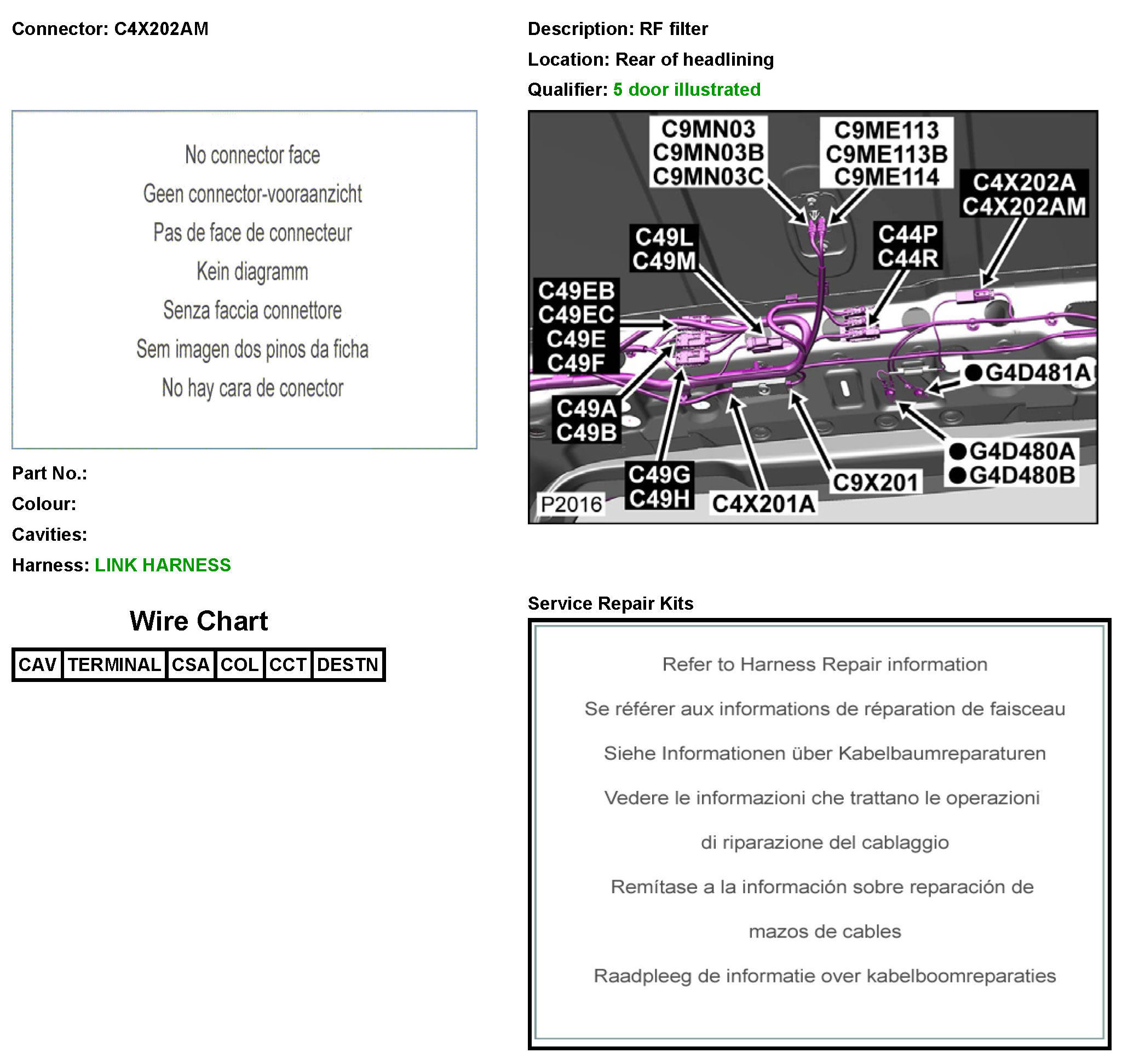 Connector: C4X202AM

No connector face
Geen connector-vooraanzicht
Pas de face de connecteur
Kein diagramm
Senza faccia connettore
Sem imagen dos pinos da ficha
No hay cara de conector

Part No.:
Colour:
Cavities:
Harness: LINK HARNESS

Wire Chart

| CAV | TERMINAL | CSA | COL | CCT | DESTN |
|---|---|---|---|---|---|

Description: RF filter
Location: Rear of headlining
Qualifier: 5 door illustrated

C9MN03
C9MN03B
C9MN03C
C9ME113
C9ME113B
C9ME114
C4X202A
C4X202AM
C49L
C49M
C44P
C44R
C49EB
C49EC
C49E
C49F
G4D481A
C49A
C49B
G4D480A
G4D480B
C49G
C49H
C9X201
P2016
C4X201A

Service Repair Kits

Refer to Harness Repair information
Se référer aux informations de réparation de faisceau
Siehe Informationen über Kabelbaumreparaturen
Vedere le informazioni che trattano le operazioni di riparazione del cablaggio
Remítase a la información sobre reparación de mazos de cables
Raadpleeg de informatie over kabelboomreparaties