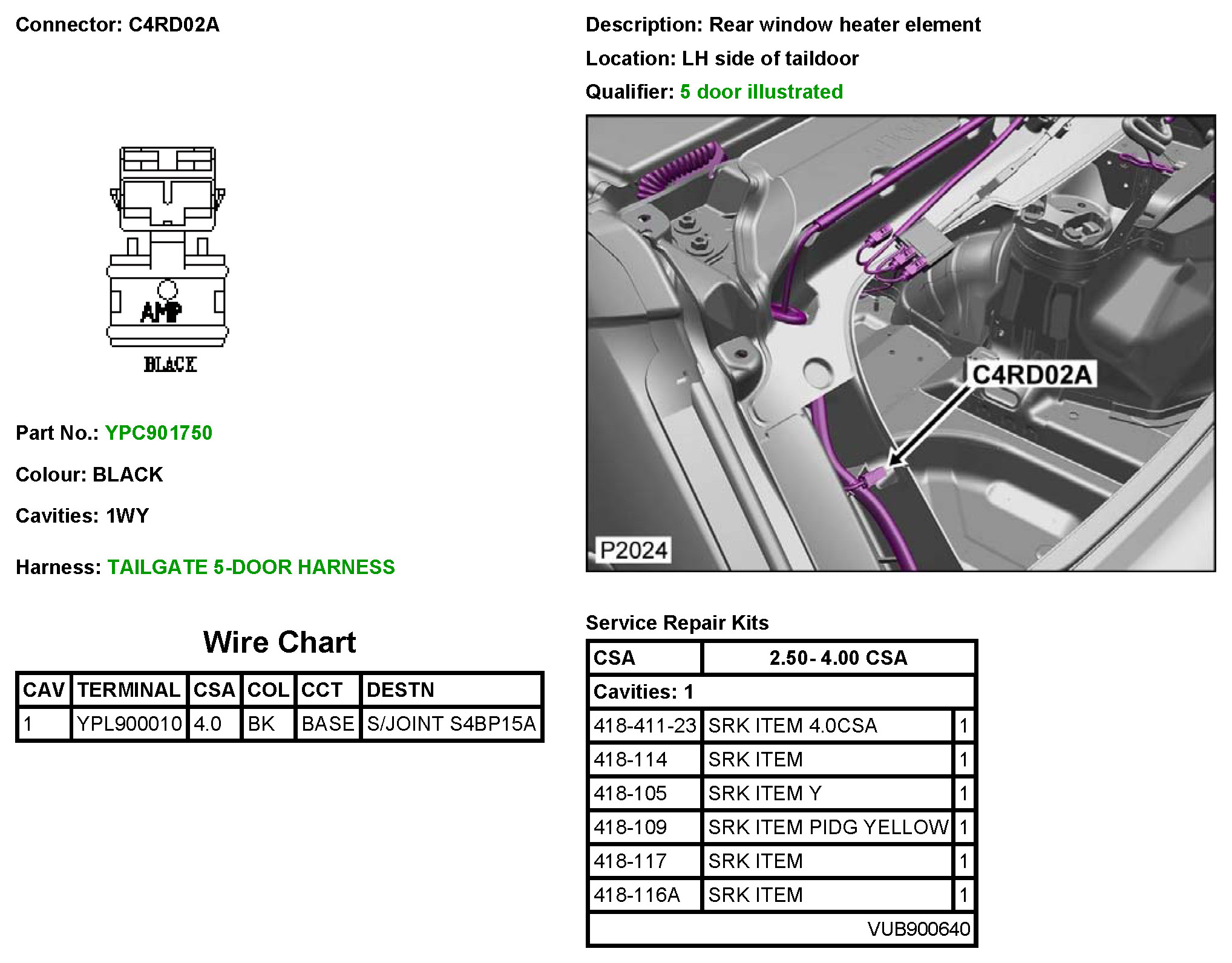 Connector: C4RD02A

AMP

BLACK

Part No.: YPC901750

Colour: BLACK

Cavities: 1WY

Harness: TAILGATE 5-DOOR HARNESS

Wire Chart

| CAV | TERMINAL | CSA | COL | CCT | DESTN |
|---|---|---|---|---|---|
| 1 | YPL900010 | 4.0 | BK | BASE | S/JOINT S4BP15A |

Description: Rear window heater element

Location: LH side of taildoor

Qualifier: 5 door illustrated

C4RD02A

P2024

Service Repair Kits

| CSA | 2.50- 4.00 CSA | |
|---|---|---|
| Cavities: 1 | | |
| 418-411-23 | SRK ITEM 4.0CSA | 1 |
| 418-114 | SRK ITEM | 1 |
| 418-105 | SRK ITEM Y | 1 |
| 418-109 | SRK ITEM PIDG YELLOW | 1 |
| 418-117 | SRK ITEM | 1 |
| 418-116A | SRK ITEM | 1 |
| | VUB900640 | |