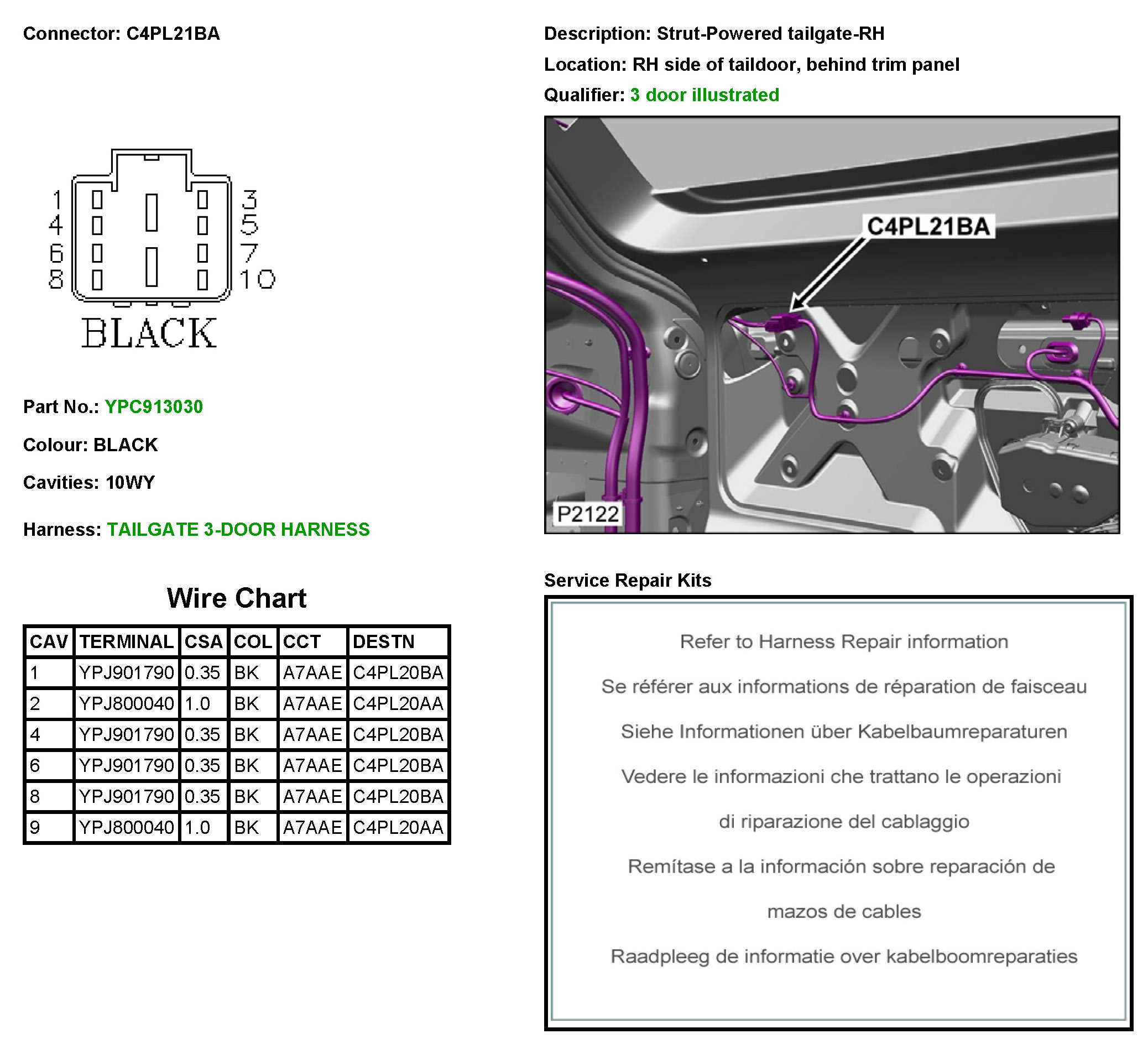 Connector: C4PL21BA

1
4
6
8
3
5
7
10
BLACK

Part No.: YPC913030

Colour: BLACK

Cavities: 10WY

Harness: TAILGATE 3-DOOR HARNESS

Wire Chart

| CAV | TERMINAL | CSA | COL | CCT | DESTN |
|---|---|---|---|---|---|
| 1 | YPJ901790 | 0.35 | BK | A7AAE | C4PL20BA |
| 2 | YPJ800040 | 1.0 | BK | A7AAE | C4PL20AA |
| 4 | YPJ901790 | 0.35 | BK | A7AAE | C4PL20BA |
| 6 | YPJ901790 | 0.35 | BK | A7AAE | C4PL20BA |
| 8 | YPJ901790 | 0.35 | BK | A7AAE | C4PL20BA |
| 9 | YPJ800040 | 1.0 | BK | A7AAE | C4PL20AA |

Description: Strut-Powered tailgate-RH

Location: RH side of taildoor, behind trim panel

Qualifier: 3 door illustrated

C4PL21BA

P2122

Service Repair Kits

Refer to Harness Repair information

Se référer aux informations de réparation de faisceau

Siehe Informationen über Kabelbaumreparaturen

Vedere le informazioni che trattano le operazioni di riparazione del cablaggio

Remítase a la información sobre reparación de mazos de cables

Raadpleeg de informatie over kabelboomreparaties