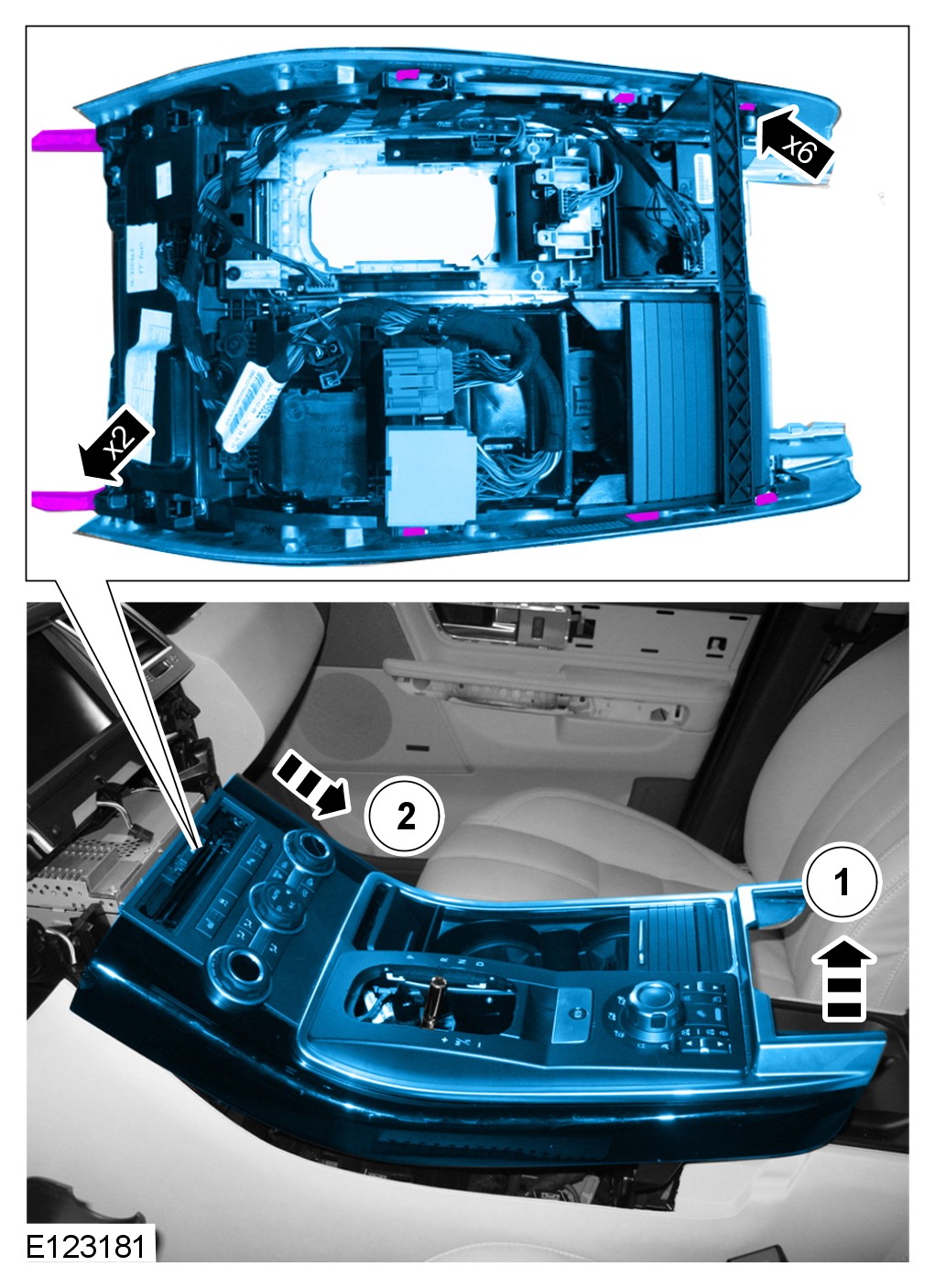 x6

x2

2

1

E123181