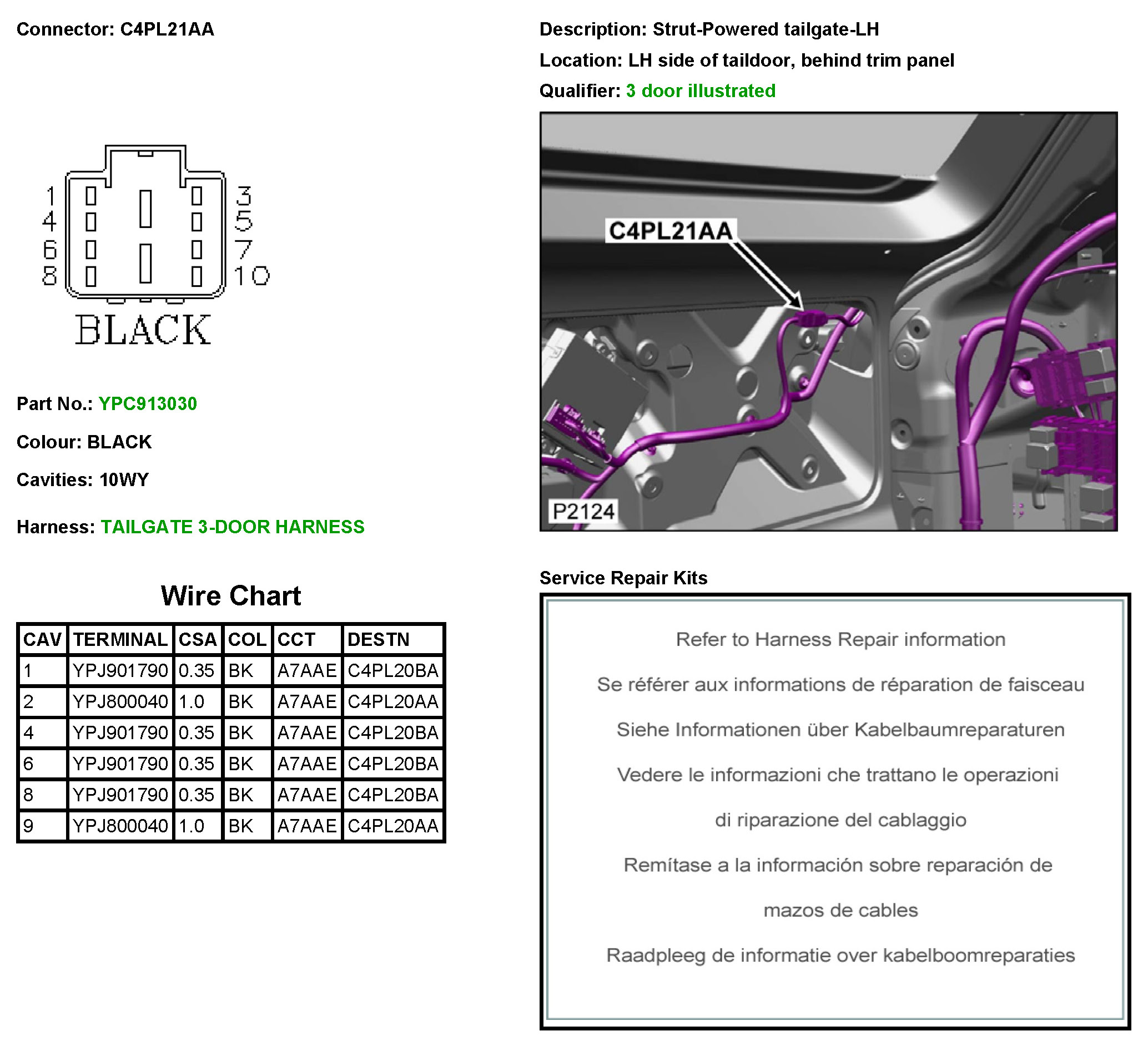 Connector: C4PL21AA

1 4 6 8
3 5 7 10
BLACK

Part No.: YPC913030

Colour: BLACK

Cavities: 10WY

Harness: TAILGATE 3-DOOR HARNESS

Wire Chart

| CAV | TERMINAL | CSA | COL | CCT | DESTN |
|---|---|---|---|---|---|
| 1 | YPJ901790 | 0.35 | BK | A7AAE | C4PL20BA |
| 2 | YPJ800040 | 1.0 | BK | A7AAE | C4PL20AA |
| 4 | YPJ901790 | 0.35 | BK | A7AAE | C4PL20BA |
| 6 | YPJ901790 | 0.35 | BK | A7AAE | C4PL20BA |
| 8 | YPJ901790 | 0.35 | BK | A7AAE | C4PL20BA |
| 9 | YPJ800040 | 1.0 | BK | A7AAE | C4PL20AA |

Description: Strut-Powered tailgate-LH

Location: LH side of taildoor, behind trim panel

Qualifier: 3 door illustrated

C4PL21AA

P2124

Service Repair Kits

Refer to Harness Repair information

Se référer aux informations de réparation de faisceau

Siehe Informationen über Kabelbaumreparaturen

Vedere le informazioni che trattano le operazioni di riparazione del cablaggio

Remítase a la información sobre reparación de mazos de cables

Raadpleeg de informatie over kabelboomreparaties