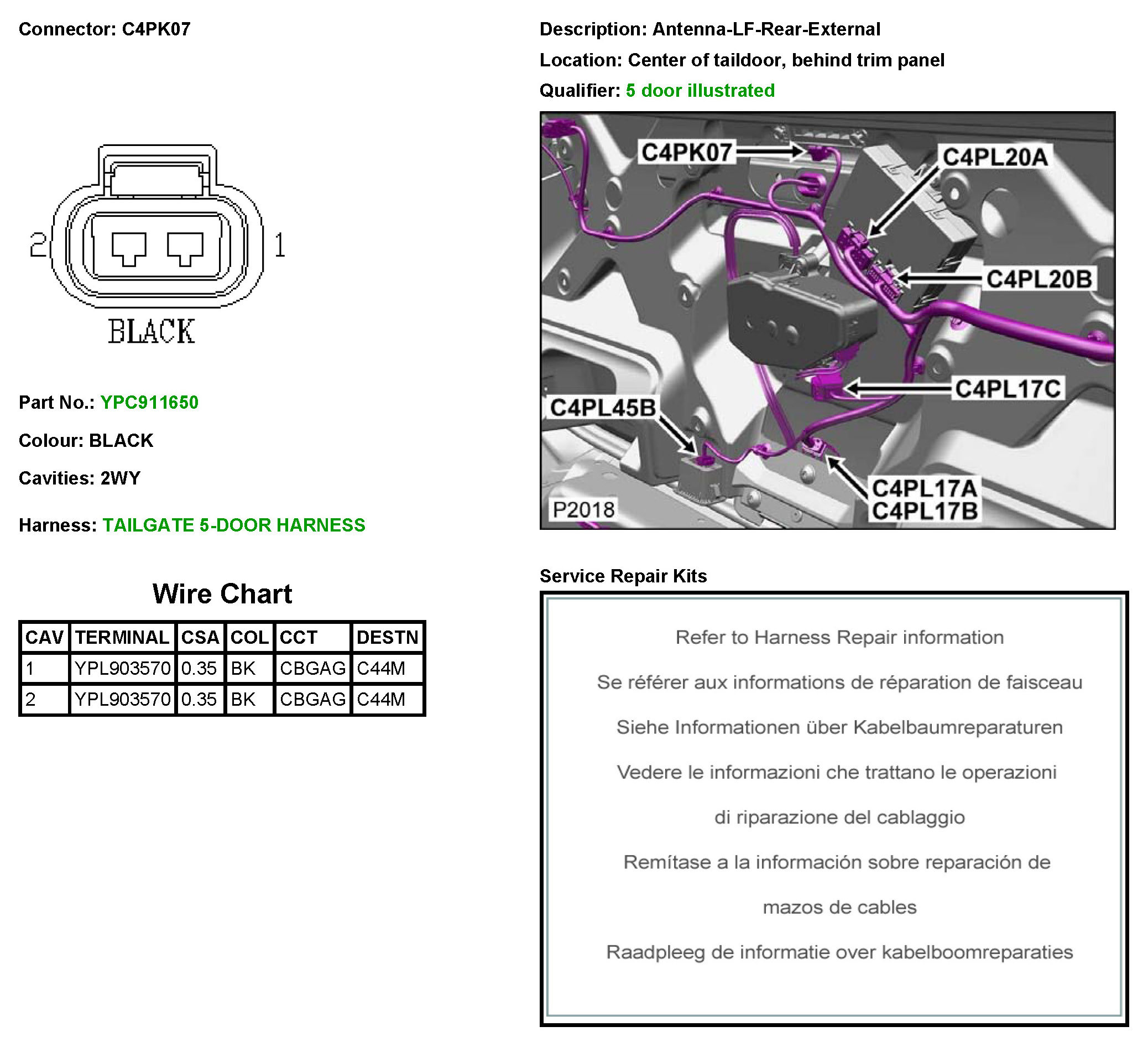 Connector: C4PK07

2

1

BLACK

Part No.: YPC911650

Colour: BLACK

Cavities: 2WY

Harness: TAILGATE 5-DOOR HARNESS

Wire Chart

| CAV | TERMINAL | CSA | COL | CCT | DESTN |
|---|---|---|---|---|---|
| 1 | YPL903570 | 0.35 | BK | CBGAG | C44M |
| 2 | YPL903570 | 0.35 | BK | CBGAG | C44M |

Description: Antenna-LF-Rear-External

Location: Center of taildoor, behind trim panel

Qualifier: 5 door illustrated

C4PK07

C4PL20A

C4PL20B

C4PL17C

C4PL45B

C4PL17A
C4PL17B

P2018

Service Repair Kits

Refer to Harness Repair information

Se référer aux informations de réparation de faisceau

Siehe Informationen über Kabelbaumreparaturen

Vedere le informazioni che trattano le operazioni di riparazione del cablaggio

Remítase a la información sobre reparación de mazos de cables

Raadpleeg de informatie over kabelboomreparaties