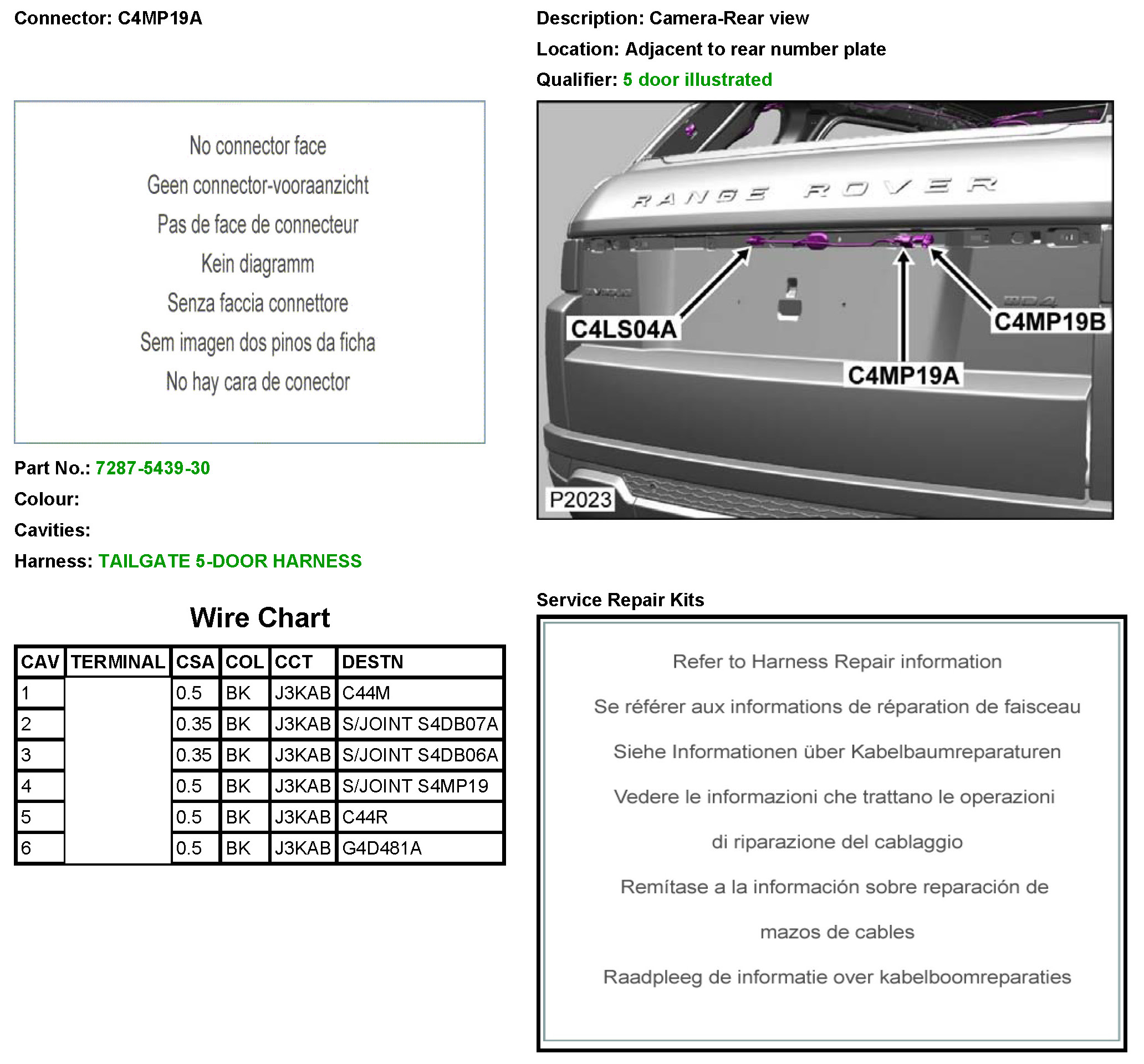 Connector: C4MP19A

No connector face

Geen connector-vooraanzicht

Pas de face de connecteur

Kein diagramm

Senza faccia connettore

Sem imagen dos pinos da ficha

No hay cara de conector

Part No.: 7287-5439-30

Colour:

Cavities:

Harness: TAILGATE 5-DOOR HARNESS

Wire Chart

| CAV | TERMINAL | CSA | COL | CCT | DESTN |
|---|---|---|---|---|---|
| 1 | | 0.5 | BK | J3KAB | C44M |
| 2 | | 0.35 | BK | J3KAB | S/JOINT S4DB07A |
| 3 | | 0.35 | BK | J3KAB | S/JOINT S4DB06A |
| 4 | | 0.5 | BK | J3KAB | S/JOINT S4MP19 |
| 5 | | 0.5 | BK | J3KAB | C44R |
| 6 | | 0.5 | BK | J3KAB | G4D481A |

Description: Camera-Rear view

Location: Adjacent to rear number plate

Qualifier: 5 door illustrated

RANGE ROVER

C4LS04A

C4MP19B

C4MP19A

P2023

Service Repair Kits

Refer to Harness Repair information

Se référer aux informations de réparation de faisceau

Siehe Informationen über Kabelbaumreparaturen

Vedere le informazioni che trattano le operazioni

di riparazione del cablaggio

Remítase a la información sobre reparación de

mazos de cables

Raadpleeg de informatie over kabelboomreparaties